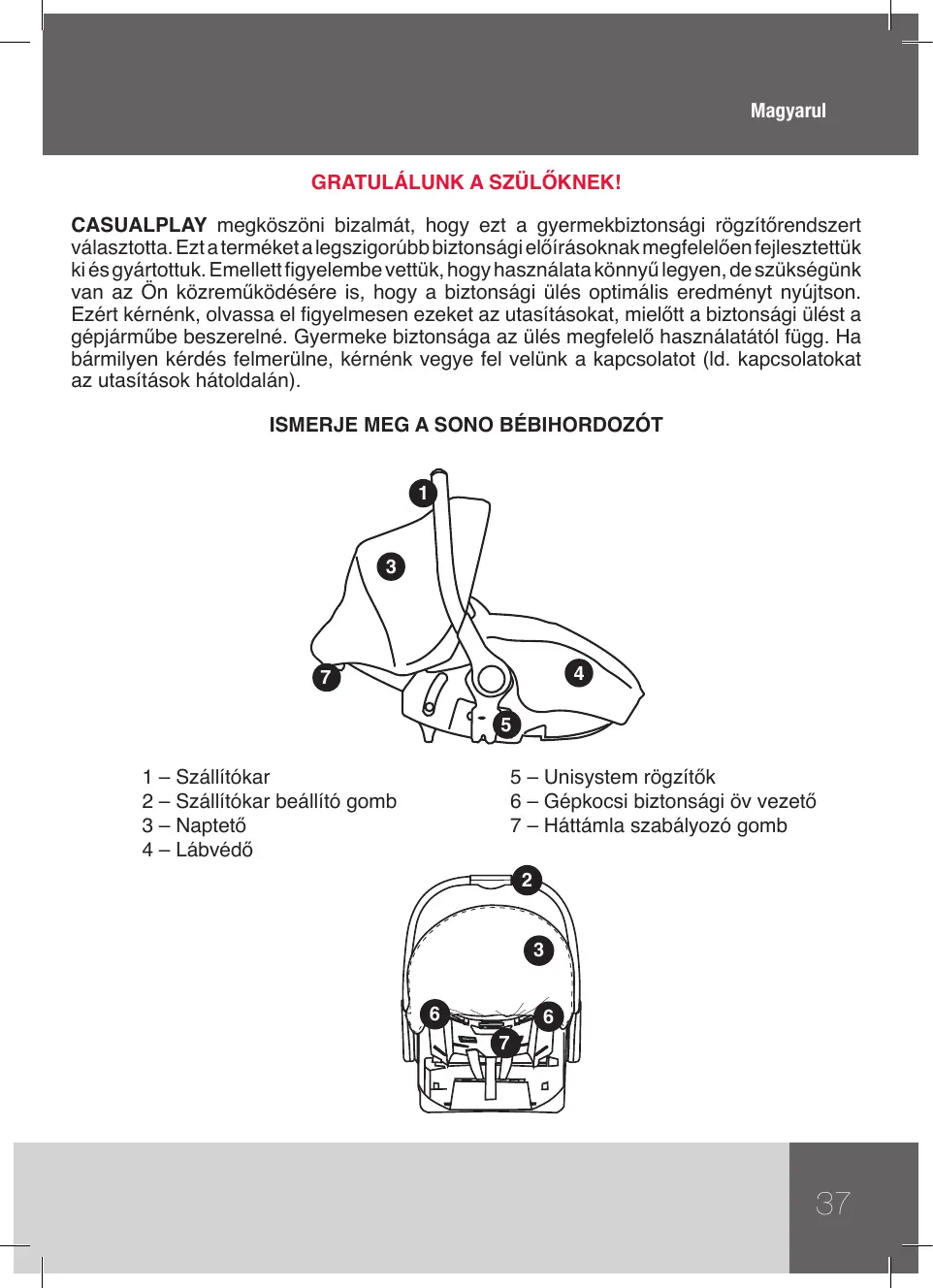 Magyarul

GRATULÁLUNK A SZÜLŐKNEK!

CASUALPLAY megköszöni bizalmát, hogy ezt a gyermekbiztonsági rögzítőrendszert választotta. Ezt a terméket a legszigorúbb biztonsági előírásoknak megfelelően fejlesztettük ki és gyártottuk. Emellett figyelembe vettük, hogy használata könnyű legyen, de szükségünk van az Ön közreműködésére is, hogy a biztonsági ülés optimális eredményt nyújtson. Ezért kérnénk, olvassa el figyelmesen ezeket az utasításokat, mielőtt a biztonsági ülést a gépjárműbe beszerelné. Gyermeke biztonsága az ülés megfelelő használatától függ. Ha bármilyen kérdés felmerülne, kérnénk vegye fel velünk a kapcsolatot (ld. kapcsolatokat az utasítások hátoldalán).

ISMERJE MEG A SONO BÉBIHORDOZÓT

1
3
7
4
5

1 – Szállítókar
2 – Szállítókar beállító gomb
3 – Naptető
4 – Lábvédő
5 – Unisystem rögzítők
6 – Gépkocsi biztonsági öv vezető
7 – Háttámla szabályozó gomb

2
3
6
6
7

37