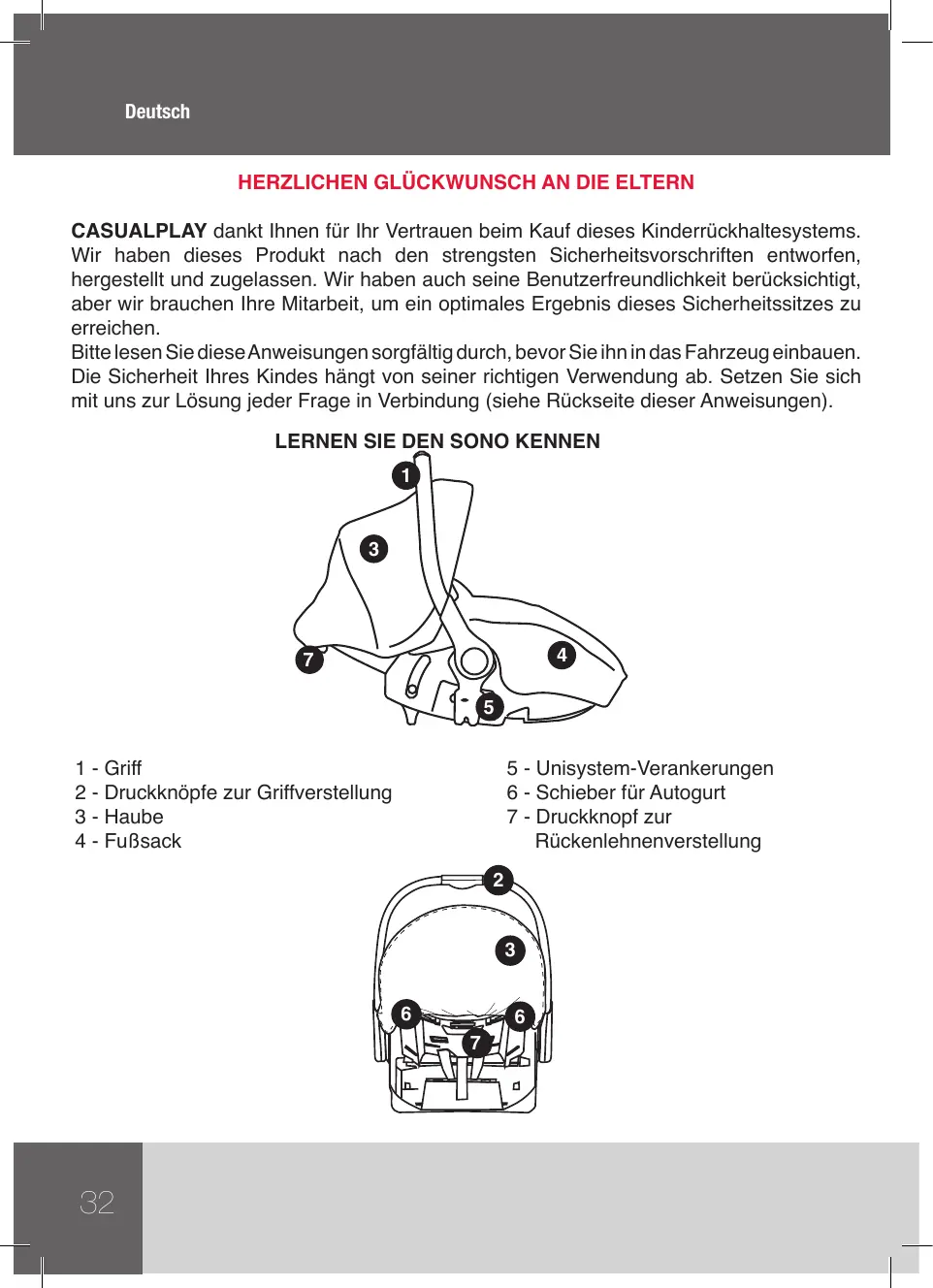 Deutsch

HERZLICHEN GLÜCKWUNSCH AN DIE ELTERN

CASUALPLAY dankt Ihnen für Ihr Vertrauen beim Kauf dieses Kinderrückhaltesystems. Wir haben dieses Produkt nach den strengsten Sicherheitsvorschriften entworfen, hergestellt und zugelassen. Wir haben auch seine Benutzerfreundlichkeit berücksichtigt, aber wir brauchen Ihre Mitarbeit, um ein optimales Ergebnis dieses Sicherheitssitzes zu erreichen.
Bitte lesen Sie diese Anweisungen sorgfältig durch, bevor Sie ihn in das Fahrzeug einbauen. Die Sicherheit Ihres Kindes hängt von seiner richtigen Verwendung ab. Setzen Sie sich mit uns zur Lösung jeder Frage in Verbindung (siehe Rückseite dieser Anweisungen).

LERNEN SIE DEN SONO KENNEN

1
3
7
4
5

1 - Griff
2 - Druckknöpfe zur Griffverstellung
3 - Haube
4 - Fußsack

5 - Unisystem-Verankerungen
6 - Schieber für Autogurt
7 - Druckknopf zur Rückenlehnenverstellung

2
3
6
6
7

32