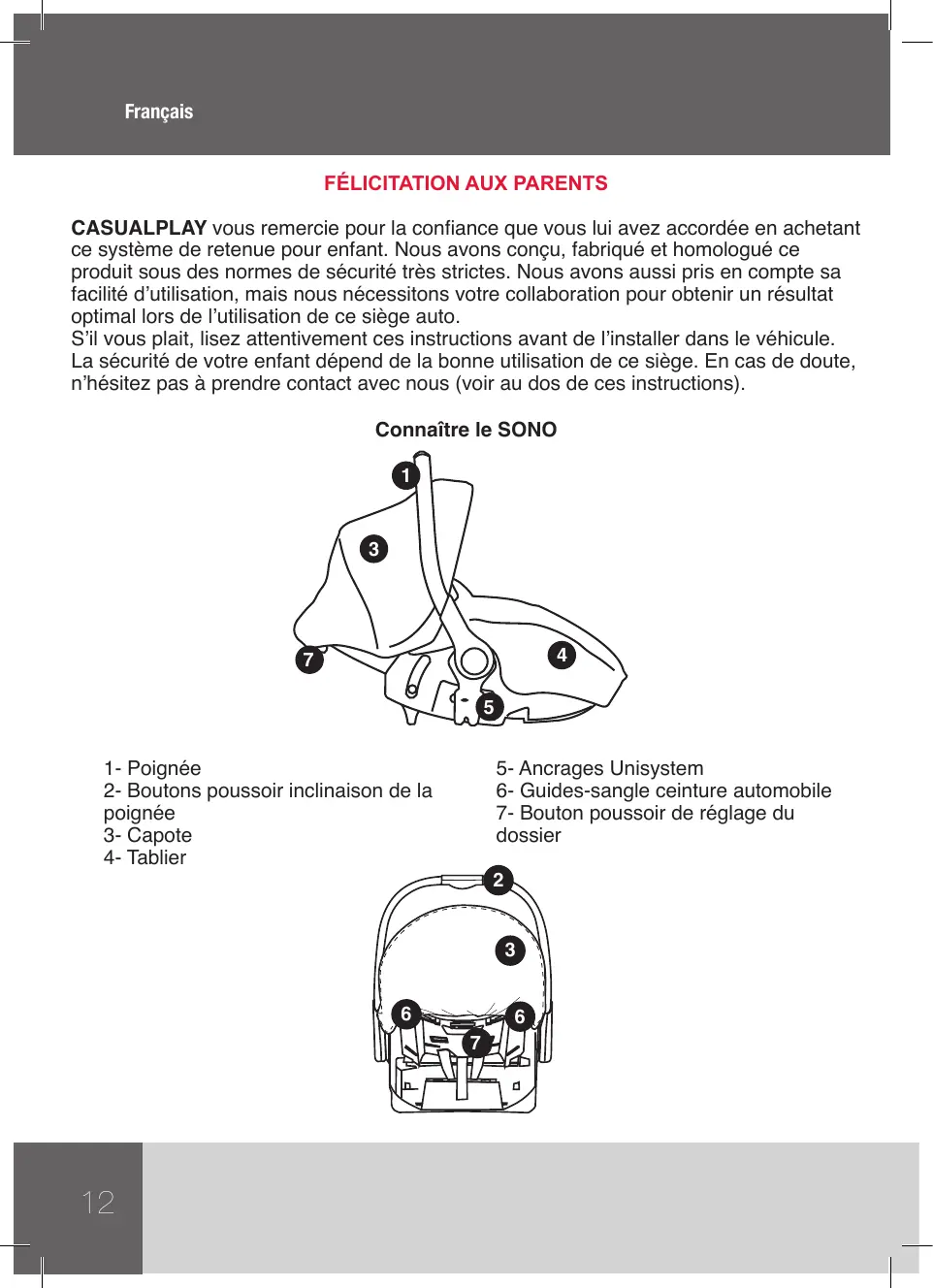 Français

FÉLICITATION AUX PARENTS

CASUALPLAY vous remercie pour la confiance que vous lui avez accordée en achetant ce système de retenue pour enfant. Nous avons conçu, fabriqué et homologué ce produit sous des normes de sécurité très strictes. Nous avons aussi pris en compte sa facilité d'utilisation, mais nous nécessitons votre collaboration pour obtenir un résultat optimal lors de l'utilisation de ce siège auto.
S'il vous plait, lisez attentivement ces instructions avant de l'installer dans le véhicule. La sécurité de votre enfant dépend de la bonne utilisation de ce siège. En cas de doute, n'hésitez pas à prendre contact avec nous (voir au dos de ces instructions).

Connaître le SONO

1
3
7
4
5

1- Poignée
2- Boutons poussoir inclinaison de la poignée
3- Capote
4- Tablier

5- Ancrages Unisystem
6- Guides-sangle ceinture automobile
7- Bouton poussoir de réglage du dossier

2
3
6
6
7

12