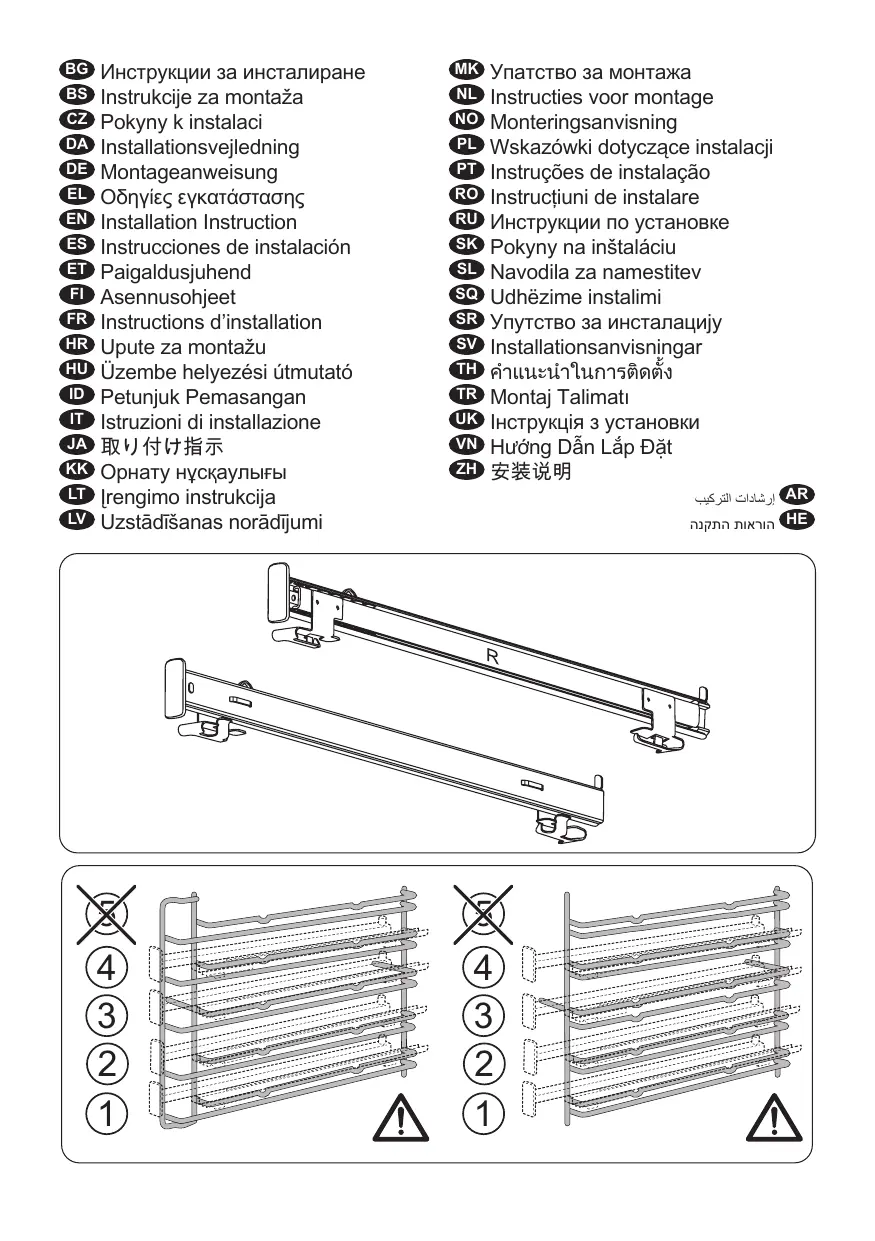 BG Инструкции за инсталиране
BS Instrukcije za montaža
CZ Pokyny k instalaci
DA Installationsvejledning
DE Montageanweisung
EL Οδηγίες εγκατάστασης
EN Installation Instruction
ES Instrucciones de instalación
ET Paigaldusjuhend
FI Asennusohjeet
FR Instructions d'installation
HR Upute za montažu
HU Üzembe helyezési útmutató
ID Petunjuk Pemasangan
IT Istruzioni di installazione
JA 取り付け指示
KK Орнату нұсқаулығы
LT Įrengimo instrukcija
LV Uzstādīšanas norādījumi

MK Упатство за монтажа
NL Instructies voor montage
NO Monteringsanvisning
PL Wskazówki dotyczące instalacji
PT Instruções de instalação
RO Instrucțiuni de instalare
RU Инструкции по установке
SK Pokyny na inštaláciu
SL Navodila za namestitev
SQ Udhëzime instalimi
SR Упутство за инсталацију
SV Installationsanvisningar
TH คำแนะนำในการติดตั้ง
TR Montaj Talimatı
UK Інструкція з установки
VN Hướng Dẫn Lắp Đặt
ZH 安装说明
AR إرشادات التركيب
HE הוראות התקנה

R

5
4
3
2
1

5
4
3
2
1