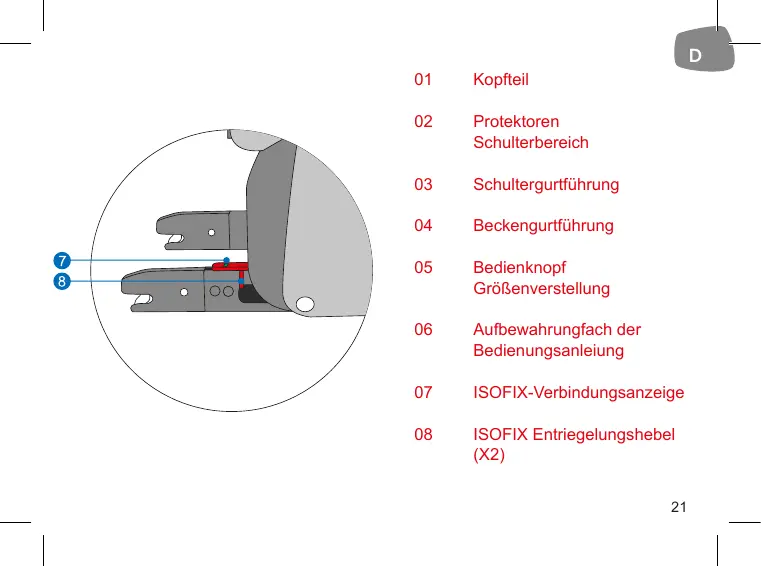 D

7
8

01 Kopfteil

02 Protektoren Schulterbereich

03 Schultergurtführung

04 Beckengurtführung

05 Bedienknopf Größenverstellung

06 Aufbewahrungfach der Bedienungsanleiung

07 ISOFIX-Verbindungsanzeige

08 ISOFIX Entriegelungshebel (X2)

21