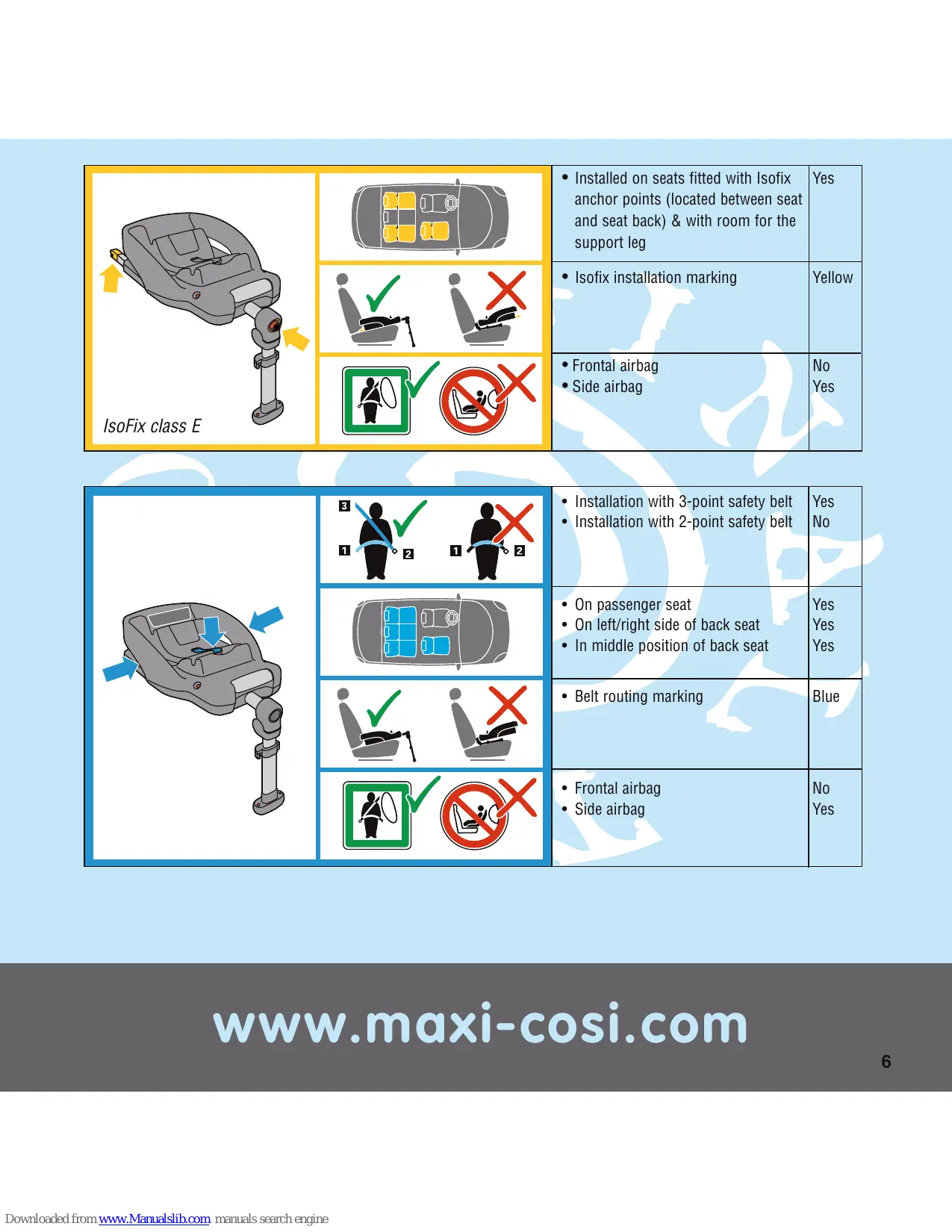 IsoFix class E

| | |
|---|---|
| • Installed on seats fitted with Isofix anchor points (located between seat and seat back) & with room for the support leg | Yes |
| • Isofix installation marking | Yellow |
| • Frontal airbag<br>• Side airbag | No<br>Yes |

3 1 2 1 2

| | |
|---|---|
| • Installation with 3-point safety belt<br>• Installation with 2-point safety belt | Yes<br>No |
| • On passenger seat<br>• On left/right side of back seat<br>• In middle position of back seat | Yes<br>Yes<br>Yes |
| • Belt routing marking | Blue |
| • Frontal airbag<br>• Side airbag | No<br>Yes |

www.maxi-cosi.com

6

Downloaded from www.Manualslib.com manuals search engine