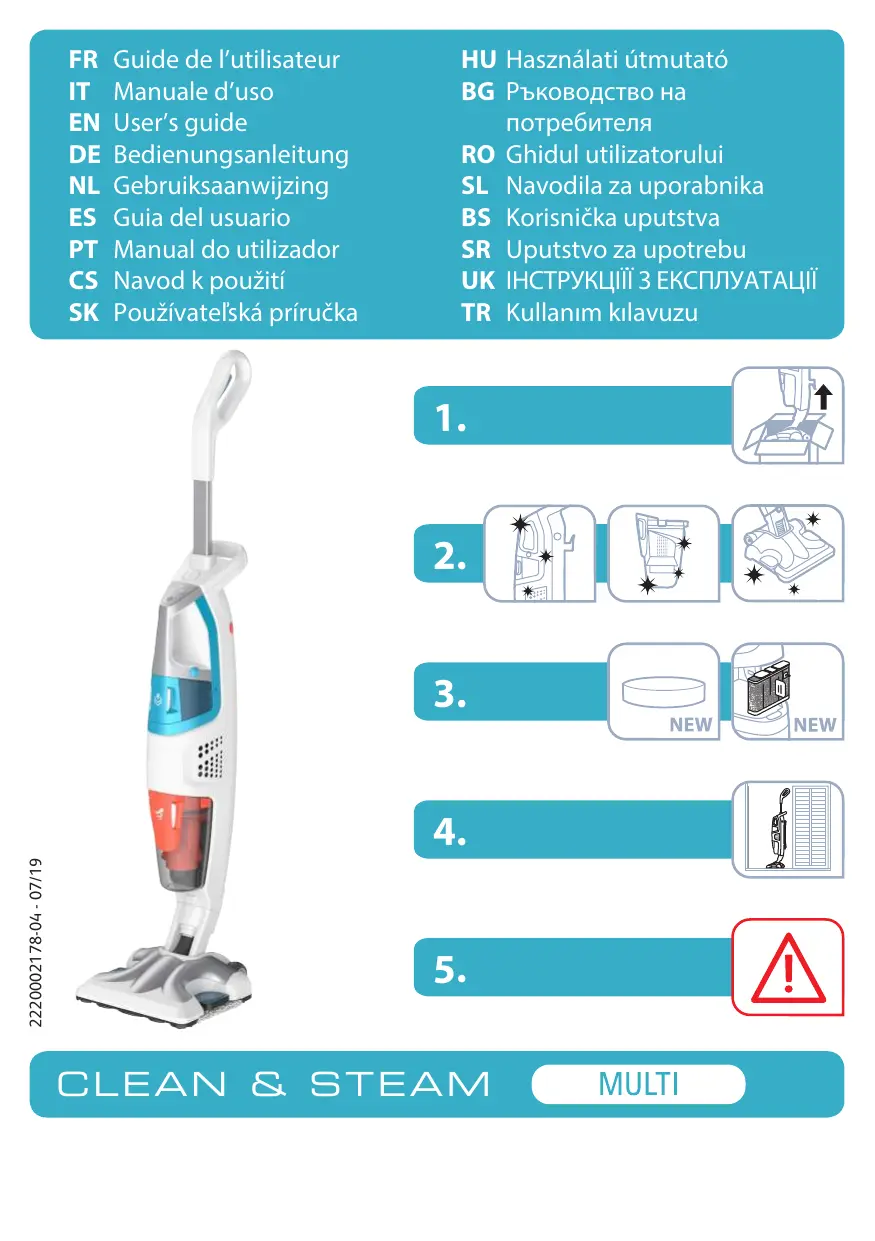 FR Guide de l'utilisateur
IT Manuale d'uso
EN User's guide
DE Bedienungsanleitung
NL Gebruiksaanwijzing
ES Guia del usuario
PT Manual do utilizador
CS Navod k použití
SK Používateľská príručka

HU Használati útmutató
BG Ръководство на потребителя
RO Ghidul utilizatorului
SL Navodila za uporabnika
BS Korisnička uputstva
SR Uputstvo za upotrebu
UK ІНСТРУКЦІЇЇ З ЕКСПЛУАТАЦІЇ
TR Kullanım kılavuzu

1.

2.

3.

NEW

NEW

4.

5.

2220002178-04 - 07/19

CLEAN & STEAM MULTI