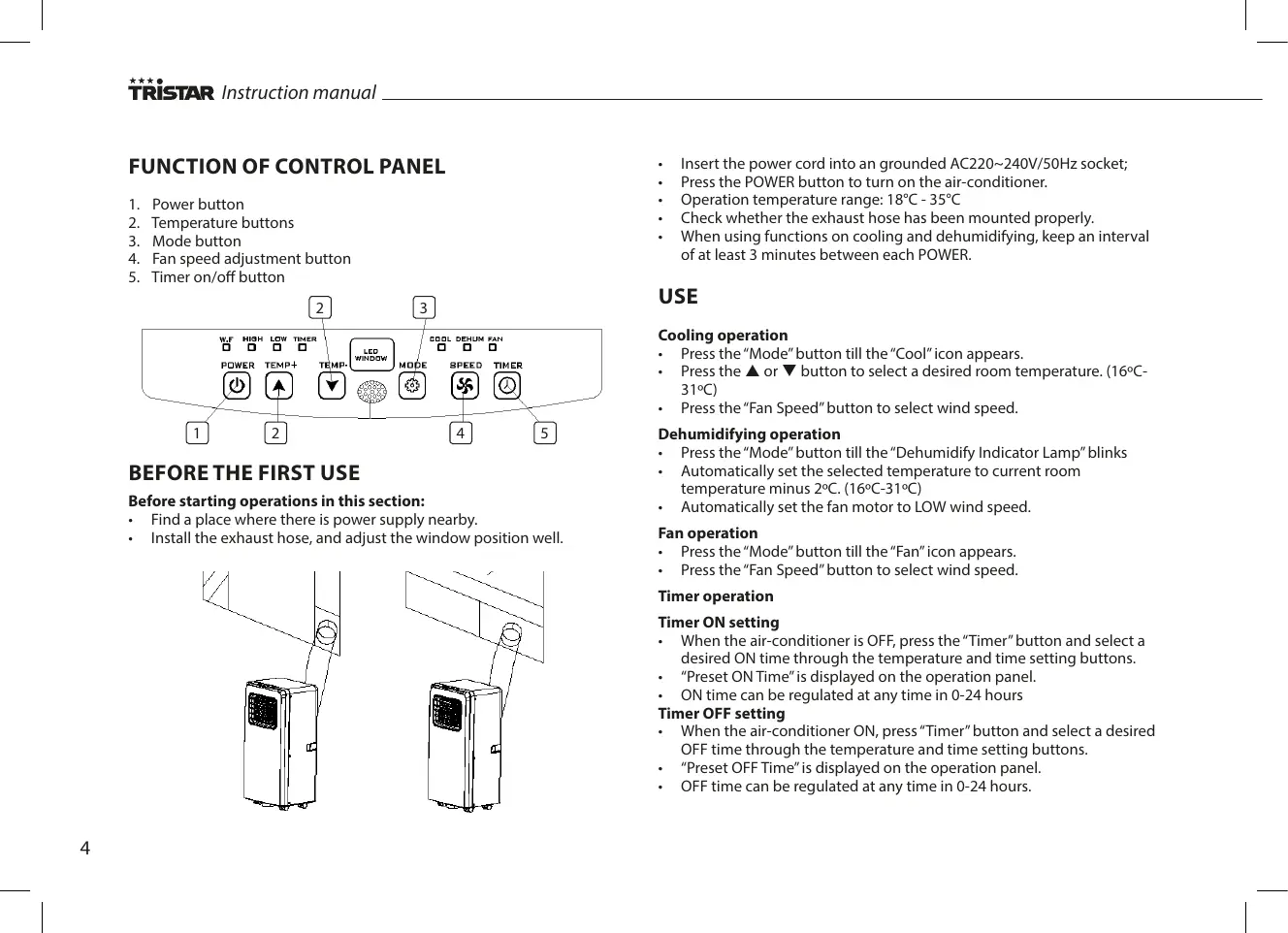 TRISTAR Instruction manual

FUNCTION OF CONTROL PANEL

1. Power button
2. Temperature buttons
3. Mode button
4. Fan speed adjustment button
5. Timer on/off button

2 3

W.F HIGH LOW TIMER LED WINDOW COOL DEHUM FAN

POWER TEMP+ TEMP- MODE SPEED TIMER

1 2 4 5

BEFORE THE FIRST USE

Before starting operations in this section:
• Find a place where there is power supply nearby.
• Install the exhaust hose, and adjust the window position well.

• Insert the power cord into an grounded AC220~240V/50Hz socket;
• Press the POWER button to turn on the air-conditioner.
• Operation temperature range: 18°C - 35°C
• Check whether the exhaust hose has been mounted properly.
• When using functions on cooling and dehumidifying, keep an interval of at least 3 minutes between each POWER.

USE

Cooling operation
• Press the “Mode” button till the “Cool” icon appears.
• Press the ▲ or ▼ button to select a desired room temperature. (16ºC-31ºC)
• Press the “Fan Speed” button to select wind speed.

Dehumidifying operation
• Press the “Mode” button till the “Dehumidify Indicator Lamp” blinks
• Automatically set the selected temperature to current room temperature minus 2ºC. (16ºC-31ºC)
• Automatically set the fan motor to LOW wind speed.

Fan operation
• Press the “Mode” button till the “Fan” icon appears.
• Press the “Fan Speed” button to select wind speed.

Timer operation

Timer ON setting
• When the air-conditioner is OFF, press the “Timer” button and select a desired ON time through the temperature and time setting buttons.
• “Preset ON Time” is displayed on the operation panel.
• ON time can be regulated at any time in 0-24 hours
Timer OFF setting
• When the air-conditioner ON, press “Timer” button and select a desired OFF time through the temperature and time setting buttons.
• “Preset OFF Time” is displayed on the operation panel.
• OFF time can be regulated at any time in 0-24 hours.

4