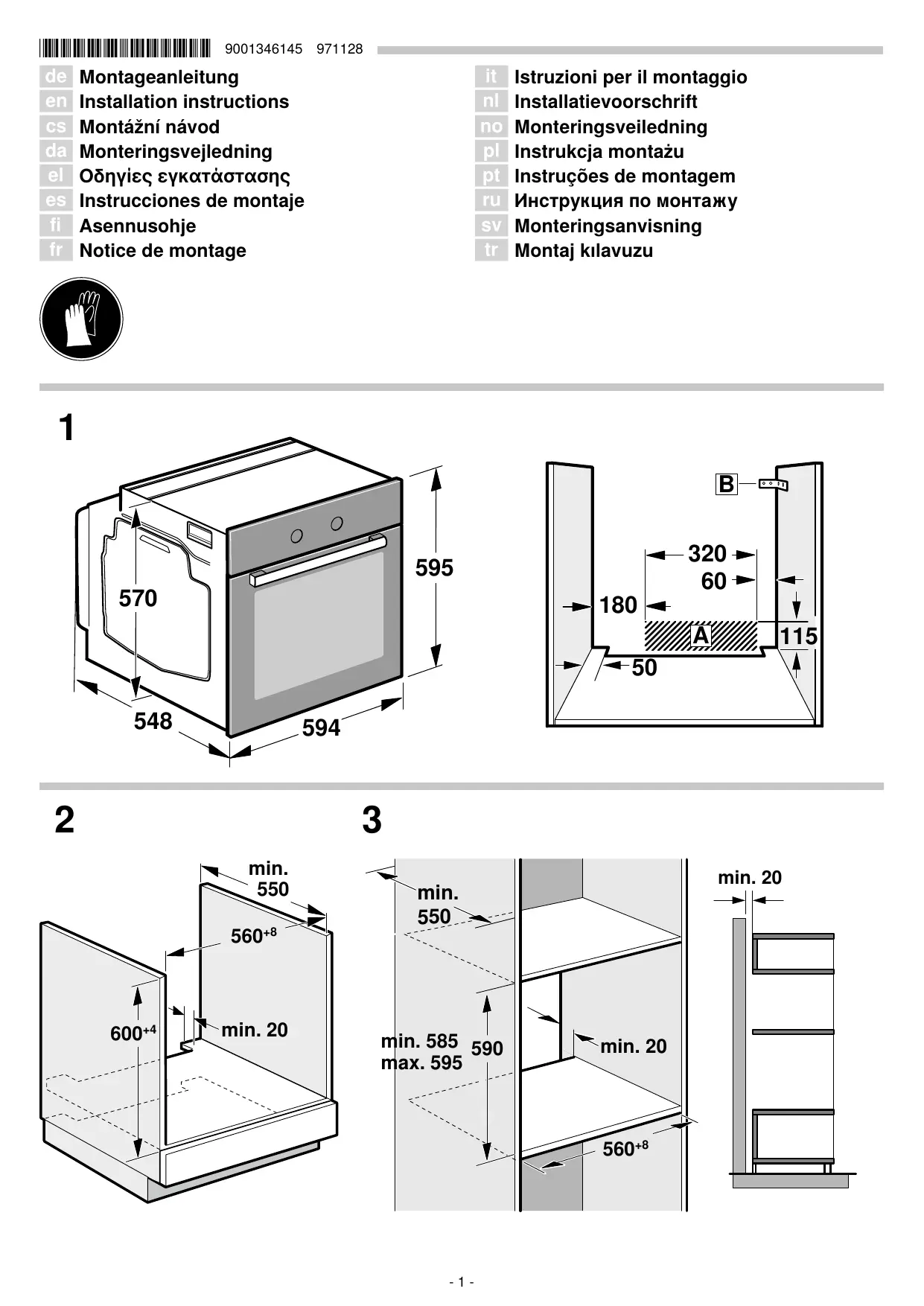 9001346145 971128

de Montageanleitung
en Installation instructions
cs Montážní návod
da Monteringsvejledning
el Οδηγίες εγκατάστασης
es Instrucciones de montaje
fi Asennusohje
fr Notice de montage

it Istruzioni per il montaggio
nl Installatievoorschrift
no Monteringsveiledning
pl Instrukcja montażu
pt Instruções de montagem
ru Инструкция по монтажу
sv Monteringsanvisning
tr Montaj kılavuzu

1

570
595
548
594

B
320
60
180
A
115
50

2

min. 550
$560^{+8}$
$600^{+4}$
min. 20

3

min. 550
min. 585
max. 595
590
min. 20
$560^{+8}$
min. 20

- 1 -