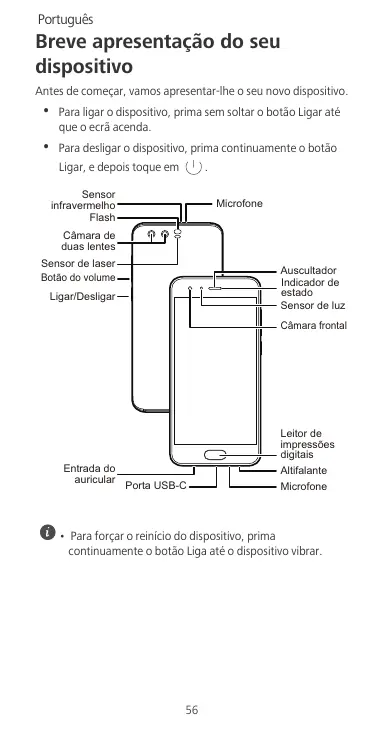 Português

Breve apresentação do seu dispositivo

Antes de começar, vamos apresentar-lhe o seu novo dispositivo.

• Para ligar o dispositivo, prima sem soltar o botão Ligar até que o ecrã acenda.

• Para desligar o dispositivo, prima continuamente o botão Ligar, e depois toque em .

Sensor infravermelho
Flash
Câmara de duas lentes
Sensor de laser
Botão do volume
Ligar/Desligar
Microfone
Auscultador
Indicador de estado
Sensor de luz
Câmara frontal
Leitor de impressões digitais
Altifalante
Microfone
Entrada do auricular
Porta USB-C

• Para forçar o reinício do dispositivo, prima continuamente o botão Liga até o dispositivo vibrar.

56