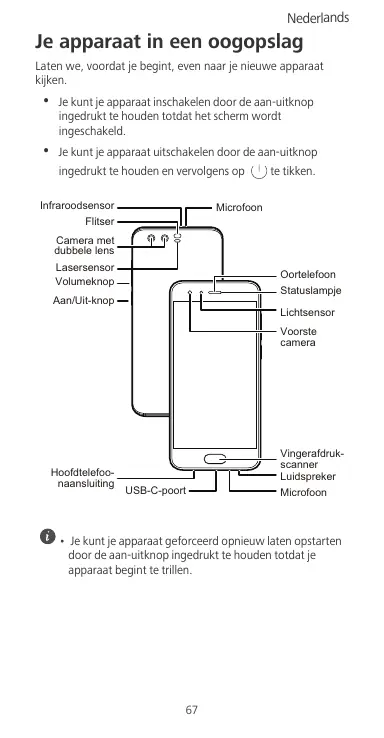 Nederlands

Je apparaat in een oogopslag

Laten we, voordat je begint, even naar je nieuwe apparaat kijken.

• Je kunt je apparaat inschakelen door de aan-uitknop ingedrukt te houden totdat het scherm wordt ingeschakeld.

• Je kunt je apparaat uitschakelen door de aan-uitknop ingedrukt te houden en vervolgens op te tikken.

Infraroodsensor
Flitser
Camera met dubbele lens
Lasersensor
Volumeknop
Aan/Uit-knop
Microfoon
Oortelefoon
Statuslampje
Lichtsensor
Voorste camera
Vingerafdrukscanner
Luidspreker
Microfoon
Hoofdtelefoonaansluiting
USB-C-poort

• Je kunt je apparaat geforceerd opnieuw laten opstarten door de aan-uitknop ingedrukt te houden totdat je apparaat begint te trillen.

67