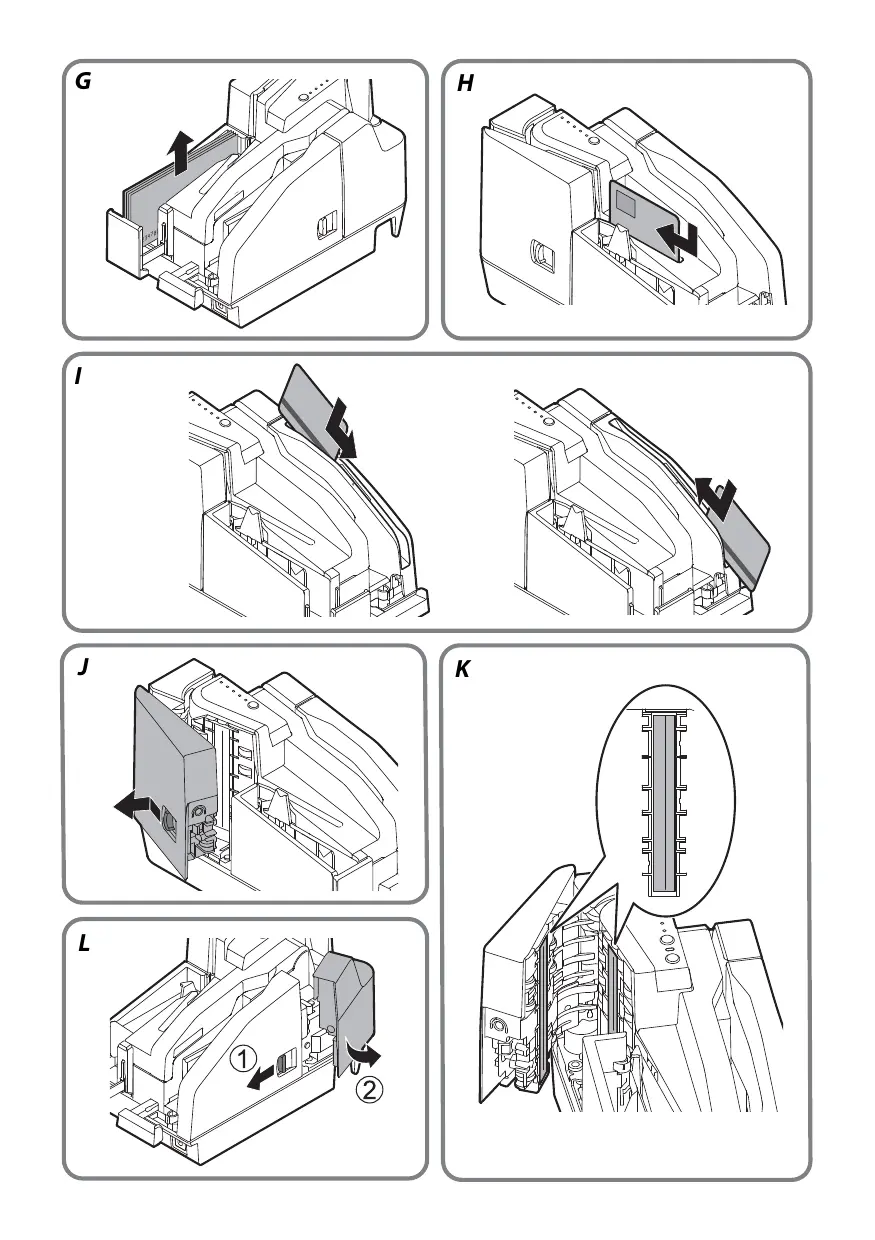 G

H

I

J

K

L

①

②