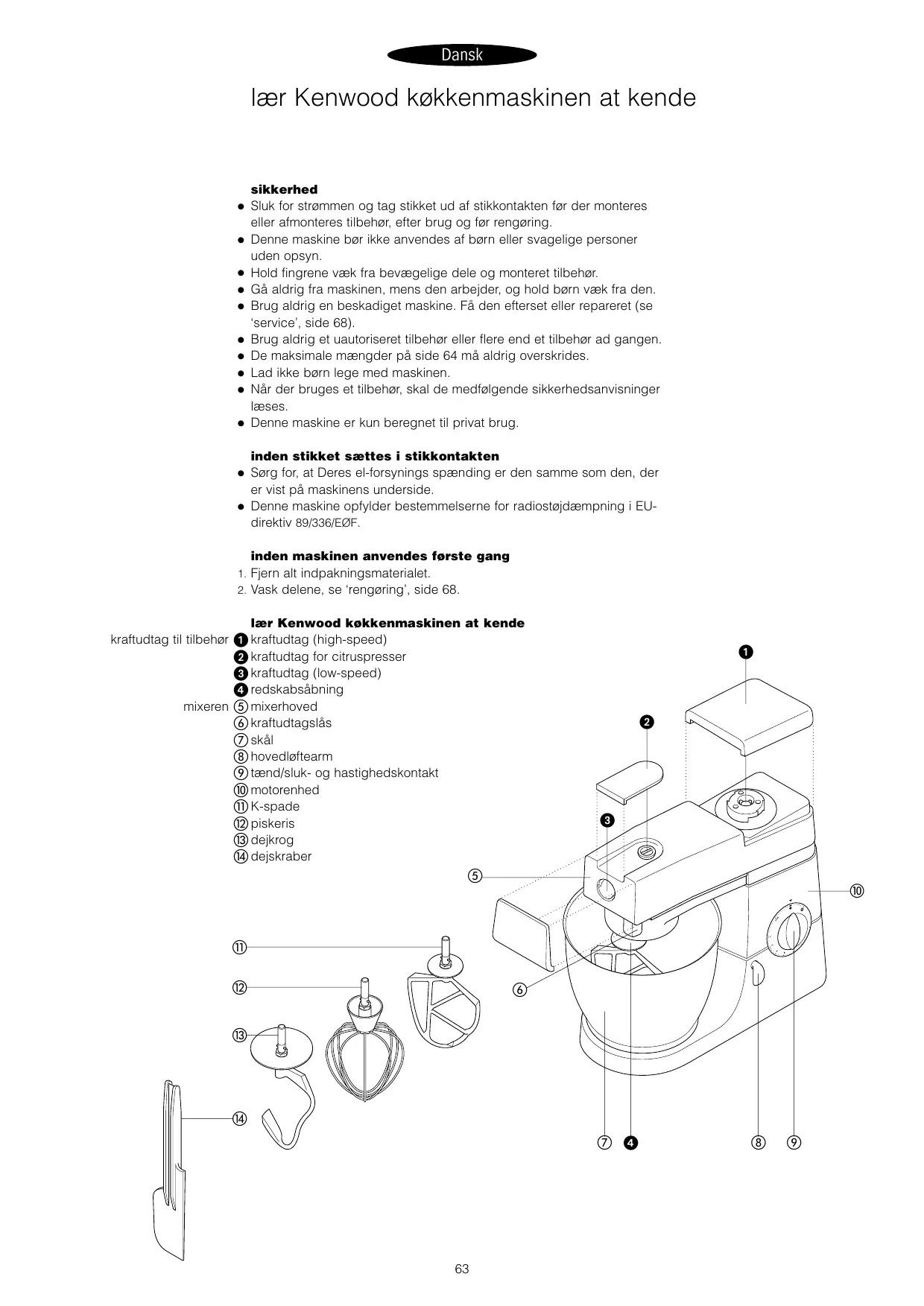 Dansk

lær Kenwood køkkenmaskinen at kende

**sikkerhed**
● Sluk for strømmen og tag stikket ud af stikkontakten før der monteres eller afmonteres tilbehør, efter brug og før rengøring.
● Denne maskine bør ikke anvendes af børn eller svagelige personer uden opsyn.
● Hold fingrene væk fra bevægelige dele og monteret tilbehør.
● Gå aldrig fra maskinen, mens den arbejder, og hold børn væk fra den.
● Brug aldrig en beskadiget maskine. Få den efterset eller repareret (se 'service', side 68).
● Brug aldrig et uautoriseret tilbehør eller flere end et tilbehør ad gangen.
● De maksimale mængder på side 64 må aldrig overskrides.
● Lad ikke børn lege med maskinen.
● Når der bruges et tilbehør, skal de medfølgende sikkerhedsanvisninger læses.
● Denne maskine er kun beregnet til privat brug.

**inden stikket sættes i stikkontakten**
● Sørg for, at Deres el-forsynings spænding er den samme som den, der er vist på maskinens underside.
● Denne maskine opfylder bestemmelserne for radiostøjdæmpning i EU-direktiv 89/336/EØF.

**inden maskinen anvendes første gang**
1. Fjern alt indpakningsmaterialet.
2. Vask delene, se 'rengøring', side 68.

**lær Kenwood køkkenmaskinen at kende**
kraftudtag til tilbehør
❶ kraftudtag (high-speed)
❷ kraftudtag for citruspresser
❸ kraftudtag (low-speed)
❹ redskabsåbning
mixeren
⑤ mixerhoved
⑥ kraftudtagslås
⑦ skål
⑧ hovedløftearm
⑨ tænd/sluk- og hastighedskontakt
⑩ motorenhed
⑪ K-spade
⑫ piskeris
⑬ dejkrog
⑭ dejskraber

❶
❷
❸
⑤
⑩
⑪
⑫
⑥
⑬
⑭
⑦ ❹ ⑧ ⑨

63