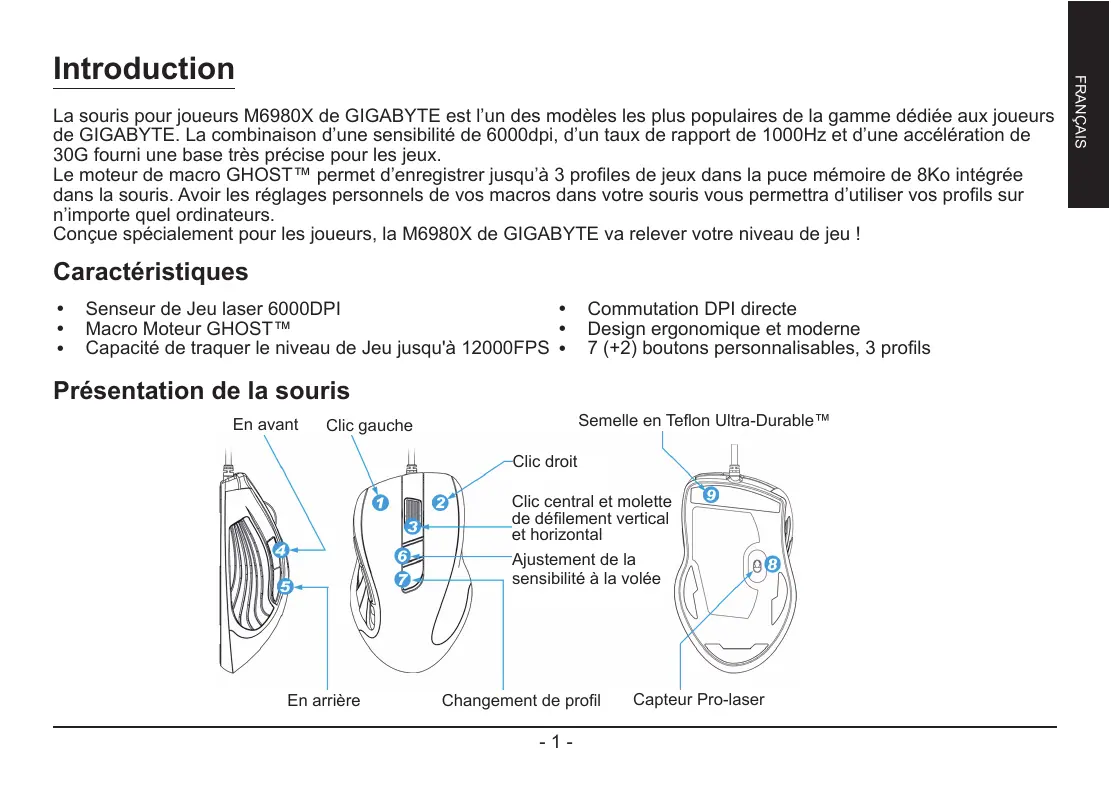 FRANÇAIS

Introduction

La souris pour joueurs M6980X de GIGABYTE est l'un des modèles les plus populaires de la gamme dédiée aux joueurs de GIGABYTE. La combinaison d'une sensibilité de 6000dpi, d'un taux de rapport de 1000Hz et d'une accélération de 30G fourni une base très précise pour les jeux.
Le moteur de macro GHOST™ permet d'enregistrer jusqu'à 3 profiles de jeux dans la puce mémoire de 8Ko intégrée dans la souris. Avoir les réglages personnels de vos macros dans votre souris vous permettra d'utiliser vos profils sur n'importe quel ordinateurs.
Conçue spécialement pour les joueurs, la M6980X de GIGABYTE va relever votre niveau de jeu !

Caractéristiques

• Senseur de Jeu laser 6000DPI
• Macro Moteur GHOST™
• Capacité de traquer le niveau de Jeu jusqu'à 12000FPS
• Commutation DPI directe
• Design ergonomique et moderne
• 7 (+2) boutons personnalisables, 3 profils

Présentation de la souris

En avant
Clic gauche
Semelle en Teflon Ultra-Durable™
Clic droit
Clic central et molette de défilement vertical et horizontal
Ajustement de la sensibilité à la volée
1
2
3
4
5
6
7
8
9
En arrière
Changement de profil
Capteur Pro-laser

- 1 -