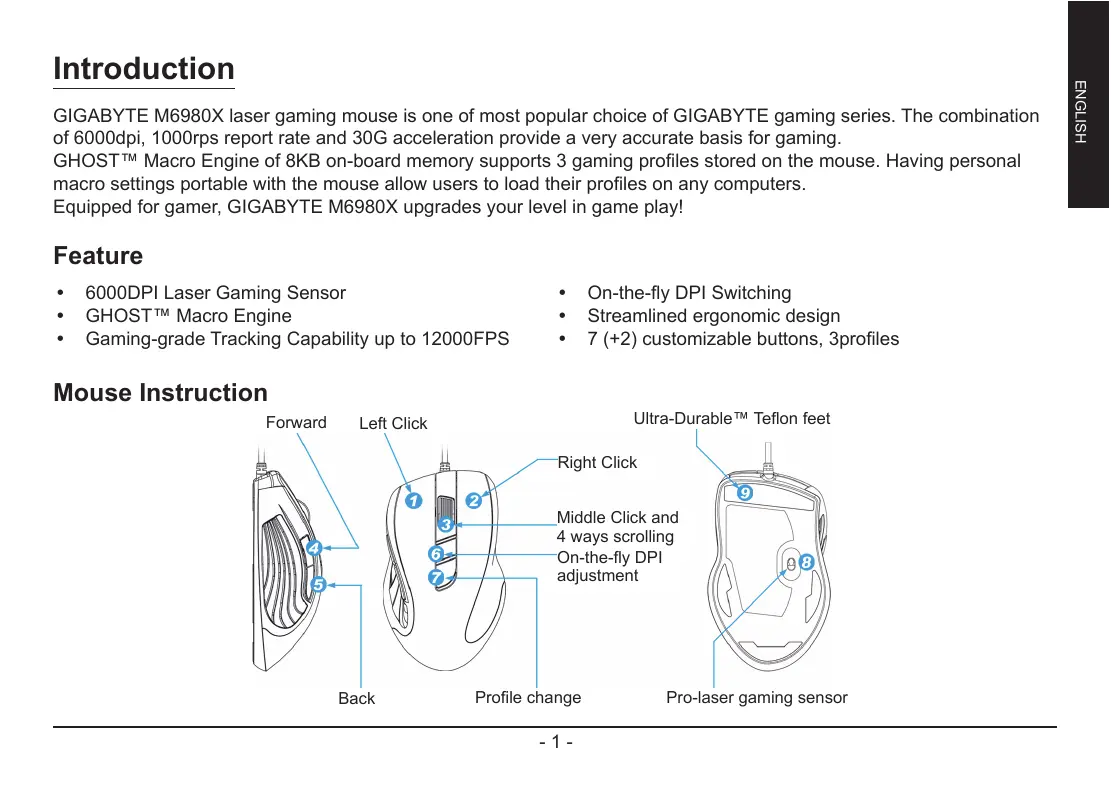 ENGLISH

Introduction

GIGABYTE M6980X laser gaming mouse is one of most popular choice of GIGABYTE gaming series. The combination of 6000dpi, 1000rps report rate and 30G acceleration provide a very accurate basis for gaming.
GHOST™ Macro Engine of 8KB on-board memory supports 3 gaming profiles stored on the mouse. Having personal macro settings portable with the mouse allow users to load their profiles on any computers.
Equipped for gamer, GIGABYTE M6980X upgrades your level in game play!

Feature

• 6000DPI Laser Gaming Sensor
• GHOST™ Macro Engine
• Gaming-grade Tracking Capability up to 12000FPS

• On-the-fly DPI Switching
• Streamlined ergonomic design
• 7 (+2) customizable buttons, 3profiles

Mouse Instruction

Forward
Left Click
Ultra-Durable™ Teflon feet
Right Click
Middle Click and 4 ways scrolling
On-the-fly DPI adjustment
1
2
3
4
5
6
7
8
9
Back
Profile change
Pro-laser gaming sensor

- 1 -