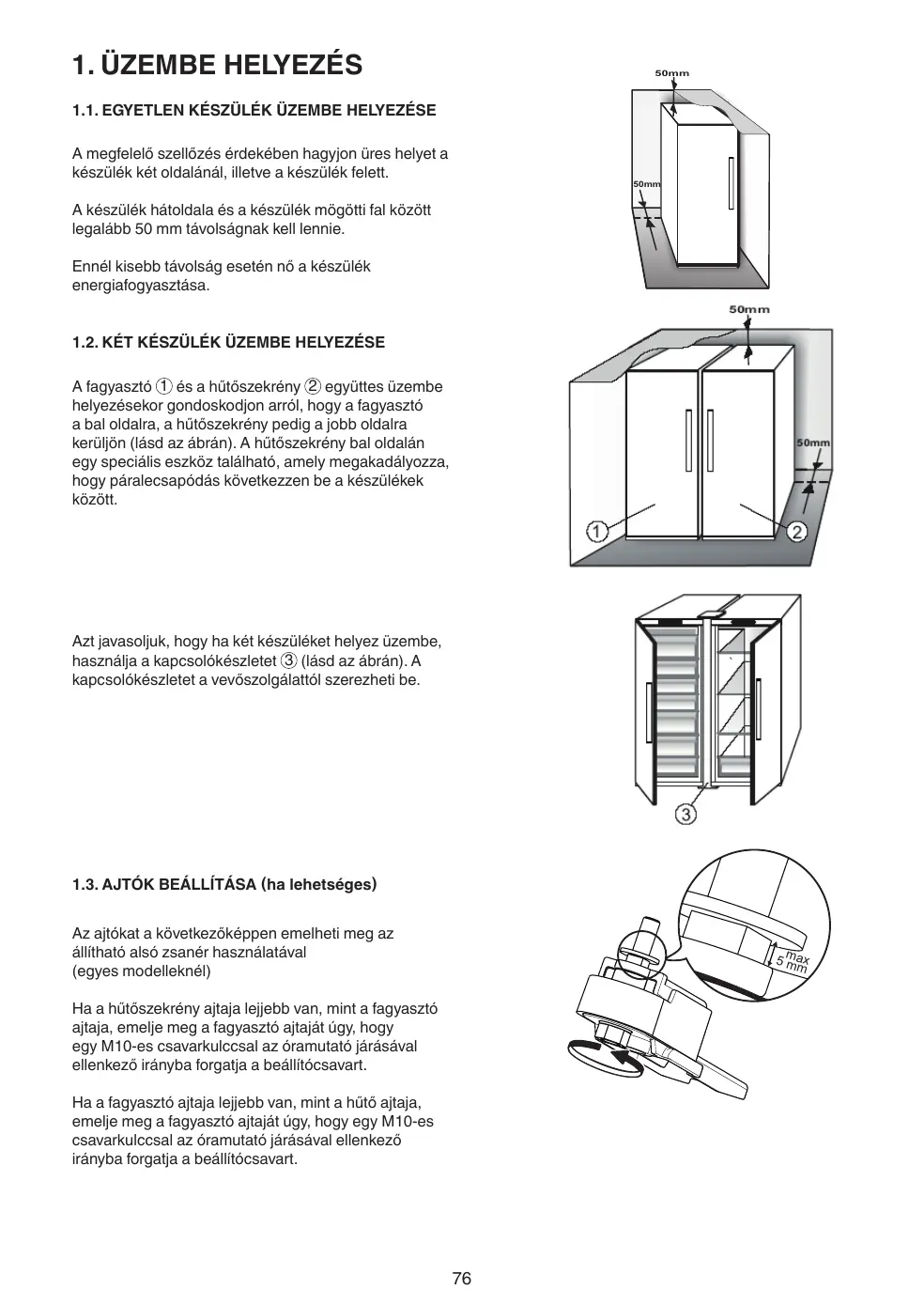 1. ÜZEMBE HELYEZÉS

1.1. EGYETLEN KÉSZÜLÉK ÜZEMBE HELYEZÉSE

A megfelelő szellőzés érdekében hagyjon üres helyet a készülék két oldalánál, illetve a készülék felett.

A készülék hátoldala és a készülék mögötti fal között legalább 50 mm távolságnak kell lennie.

Ennél kisebb távolság esetén nő a készülék energiafogyasztása.

50mm

50mm

1.2. KÉT KÉSZÜLÉK ÜZEMBE HELYEZÉSE

A fagyasztó ① és a hűtőszekrény ② együttes üzembe helyezésekor gondoskodjon arról, hogy a fagyasztó a bal oldalra, a hűtőszekrény pedig a jobb oldalra kerüljön (lásd az ábrán). A hűtőszekrény bal oldalán egy speciális eszköz található, amely megakadályozza, hogy páralecsapódás következzen be a készülékek között.

50mm

50mm

①

②

Azt javasoljuk, hogy ha két készüléket helyez üzembe, használja a kapcsolókészletet ③ (lásd az ábrán). A kapcsolókészletet a vevőszolgálattól szerezheti be.

③

1.3. AJTÓK BEÁLLÍTÁSA (ha lehetséges)

Az ajtókat a következőképpen emelheti meg az állítható alsó zsanér használatával (egyes modelleknél)

Ha a hűtőszekrény ajtaja lejjebb van, mint a fagyasztó ajtaja, emelje meg a fagyasztó ajtaját úgy, hogy egy M10-es csavarkulccsal az óramutató járásával ellenkező irányba forgatja a beállítócsavart.

Ha a fagyasztó ajtaja lejjebb van, mint a hűtő ajtaja, emelje meg a fagyasztó ajtaját úgy, hogy egy M10-es csavarkulccsal az óramutató járásával ellenkező irányba forgatja a beállítócsavart.

max 5 mm

76