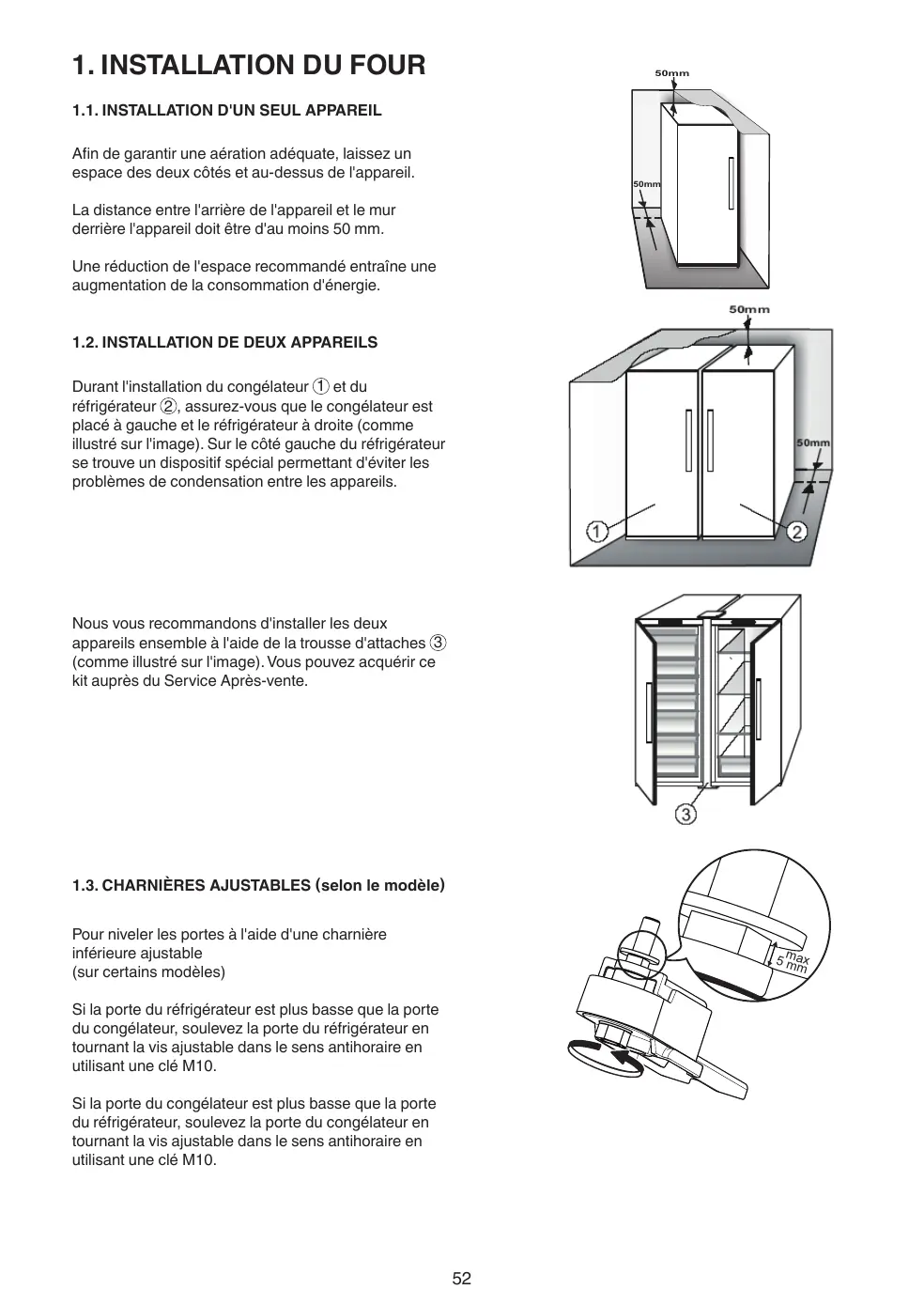 1. INSTALLATION DU FOUR

1.1. INSTALLATION D'UN SEUL APPAREIL

Afin de garantir une aération adéquate, laissez un espace des deux côtés et au-dessus de l'appareil.

La distance entre l'arrière de l'appareil et le mur derrière l'appareil doit être d'au moins 50 mm.

Une réduction de l'espace recommandé entraîne une augmentation de la consommation d'énergie.

50mm
50mm

1.2. INSTALLATION DE DEUX APPAREILS

Durant l'installation du congélateur ① et du réfrigérateur ②, assurez-vous que le congélateur est placé à gauche et le réfrigérateur à droite (comme illustré sur l'image). Sur le côté gauche du réfrigérateur se trouve un dispositif spécial permettant d'éviter les problèmes de condensation entre les appareils.

50mm
50mm
1
2

Nous vous recommandons d'installer les deux appareils ensemble à l'aide de la trousse d'attaches ③ (comme illustré sur l'image). Vous pouvez acquérir ce kit auprès du Service Après-vente.

3

1.3. CHARNIÈRES AJUSTABLES (selon le modèle)

Pour niveler les portes à l'aide d'une charnière inférieure ajustable
(sur certains modèles)

Si la porte du réfrigérateur est plus basse que la porte du congélateur, soulevez la porte du réfrigérateur en tournant la vis ajustable dans le sens antihoraire en utilisant une clé M10.

Si la porte du congélateur est plus basse que la porte du réfrigérateur, soulevez la porte du congélateur en tournant la vis ajustable dans le sens antihoraire en utilisant une clé M10.

max
5 mm

52