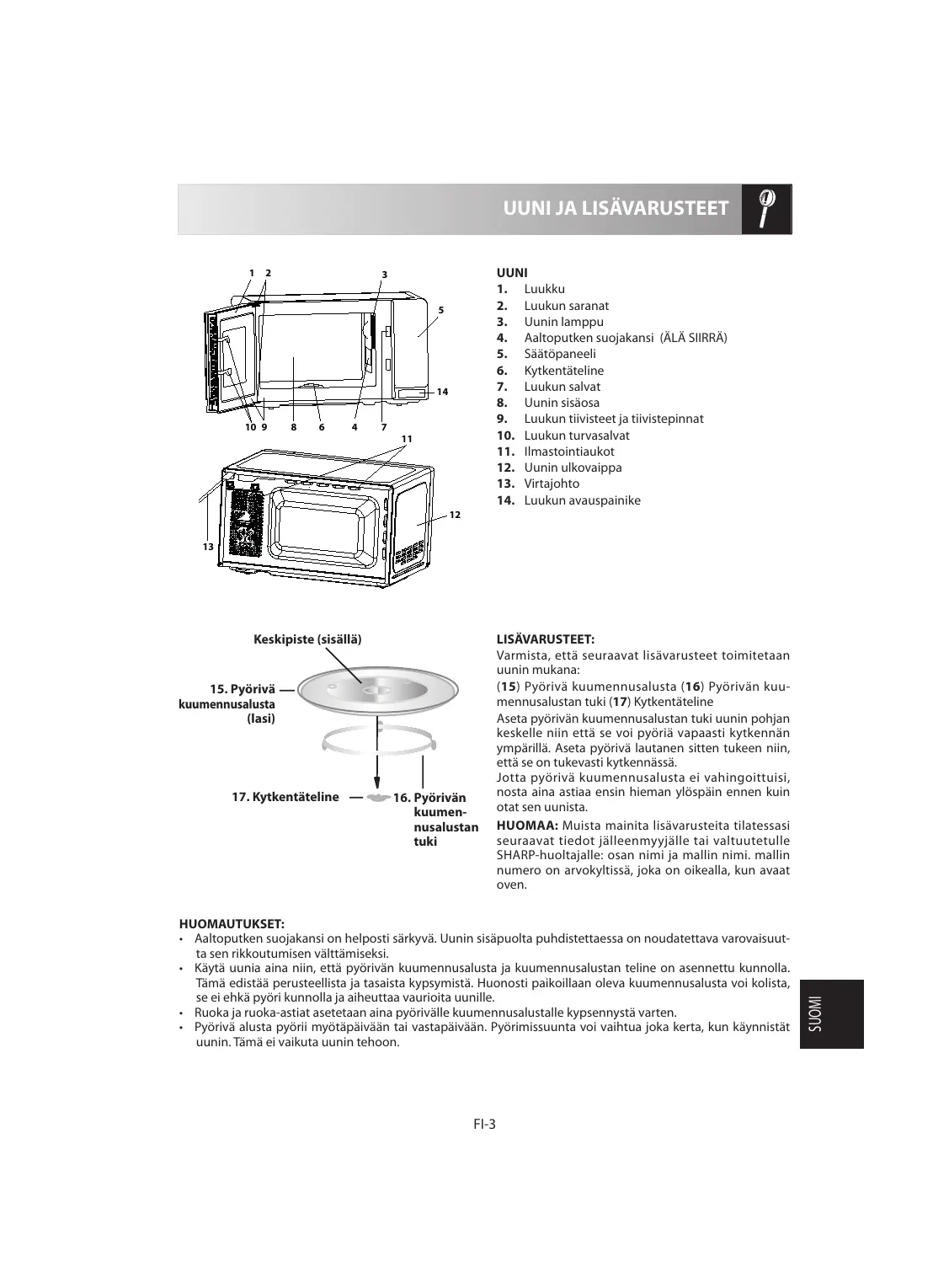 UUNI JA LISÄVARUSTEET

1 2 3 5 14 10 9 8 6 4 7 11 12 13

UUNI
1. Luukku
2. Luukun saranat
3. Uunin lamppu
4. Aaltoputken suojakansi (ÄLÄ SIIRRÄ)
5. Säätöpaneeli
6. Kytkentäteline
7. Luukun salvat
8. Uunin sisäosa
9. Luukun tiivisteet ja tiivistepinnat
10. Luukun turvasalvat
11. Ilmastointiaukot
12. Uunin ulkovaippa
13. Virtajohto
14. Luukun avauspainike

Keskipiste (sisällä)
15. Pyörivä kuumennusalusta (lasi)
17. Kytkentäteline
16. Pyörivän kuumennusalustan tuki

LISÄVARUSTEET:
Varmista, että seuraavat lisävarusteet toimitetaan uunin mukana:
(15) Pyörivä kuumennusalusta (16) Pyörivän kuumennusalustan tuki (17) Kytkentäteline
Aseta pyörivän kuumennusalustan tuki uunin pohjan keskelle niin että se voi pyöriä vapaasti kytkennän ympärillä. Aseta pyörivä lautanen sitten tukeen niin, että se on tukevasti kytkennässä.
Jotta pyörivä kuumennusalusta ei vahingoittuisi, nosta aina astiaa ensin hieman ylöspäin ennen kuin otat sen uunista.
HUOMAA: Muista mainita lisävarusteita tilatessasi seuraavat tiedot jälleenmyyjälle tai valtuutetulle SHARP-huoltajalle: osan nimi ja mallin nimi. mallin numero on arvokyltissä, joka on oikealla, kun avaat oven.

HUOMAUTUKSET:
• Aaltoputken suojakansi on helposti särkyvä. Uunin sisäpuolta puhdistettaessa on noudatettava varovaisuutta sen rikkoutumisen välttämiseksi.
• Käytä uunia aina niin, että pyörivän kuumennusalusta ja kuumennusalustan teline on asennettu kunnolla. Tämä edistää perusteellista ja tasaista kypsymistä. Huonosti paikoillaan oleva kuumennusalusta voi kolista, se ei ehkä pyöri kunnolla ja aiheuttaa vaurioita uunille.
• Ruoka ja ruoka-astiat asetetaan aina pyörivälle kuumennusalustalle kypsennystä varten.
• Pyörivä alusta pyörii myötäpäivään tai vastapäivään. Pyörimissuunta voi vaihtua joka kerta, kun käynnistät uunin. Tämä ei vaikuta uunin tehoon.

SUOMI

FI-3