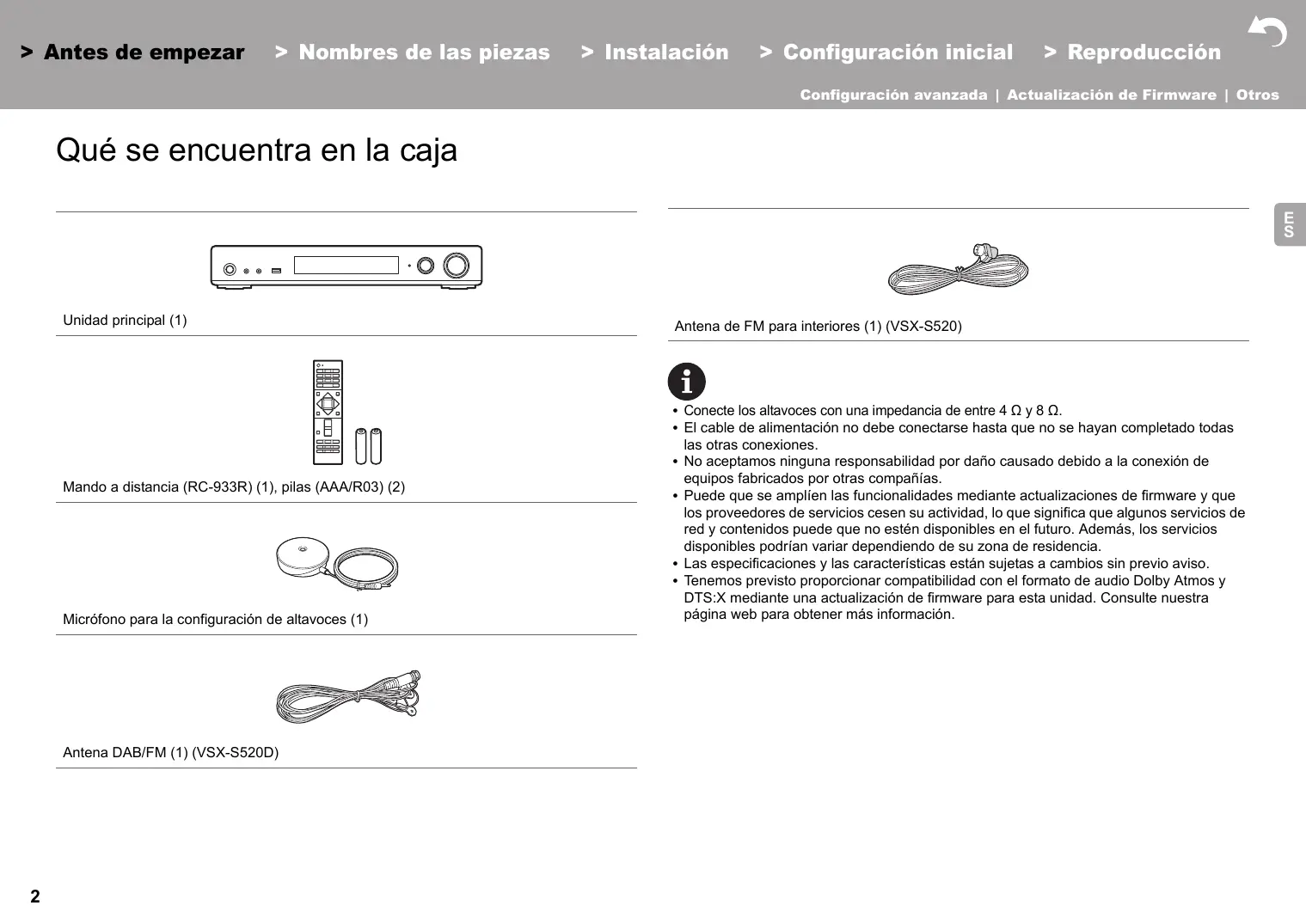 > Antes de empezar > Nombres de las piezas > Instalación > Configuración inicial > Reproducción

Configuración avanzada | Actualización de Firmware | Otros

Qué se encuentra en la caja

ES

Unidad principal (1)

Mando a distancia (RC-933R) (1), pilas (AAA/R03) (2)

Micrófono para la configuración de altavoces (1)

Antena DAB/FM (1) (VSX-S520D)

Antena de FM para interiores (1) (VSX-S520)

• Conecte los altavoces con una impedancia de entre 4 Ω y 8 Ω.
• El cable de alimentación no debe conectarse hasta que no se hayan completado todas las otras conexiones.
• No aceptamos ninguna responsabilidad por daño causado debido a la conexión de equipos fabricados por otras compañías.
• Puede que se amplíen las funcionalidades mediante actualizaciones de firmware y que los proveedores de servicios cesen su actividad, lo que significa que algunos servicios de red y contenidos puede que no estén disponibles en el futuro. Además, los servicios disponibles podrían variar dependiendo de su zona de residencia.
• Las especificaciones y las características están sujetas a cambios sin previo aviso.
• Tenemos previsto proporcionar compatibilidad con el formato de audio Dolby Atmos y DTS:X mediante una actualización de firmware para esta unidad. Consulte nuestra página web para obtener más información.

2