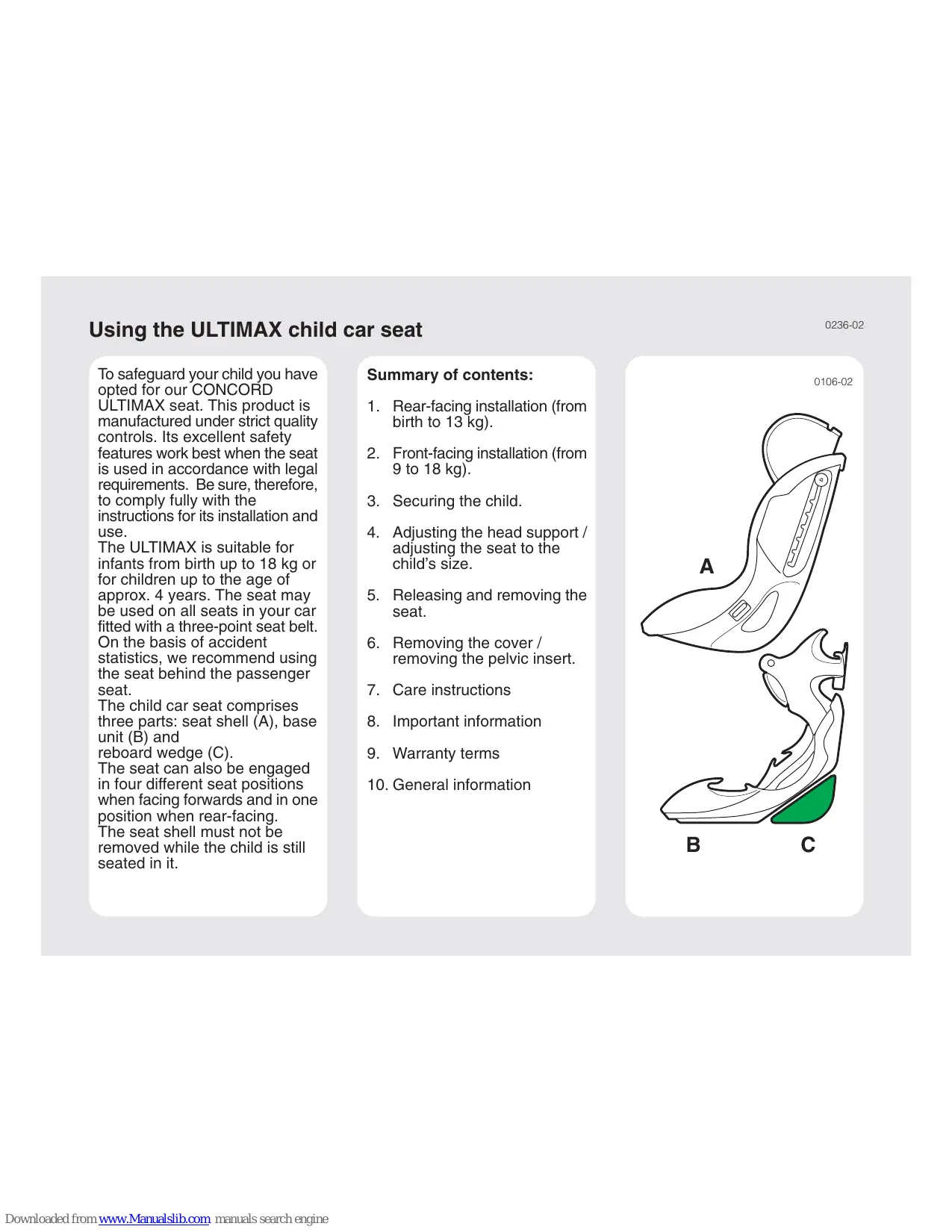 Using the ULTIMAX child car seat

0236-02

To safeguard your child you have opted for our CONCORD ULTIMAX seat. This product is manufactured under strict quality controls. Its excellent safety features work best when the seat is used in accordance with legal requirements. Be sure, therefore, to comply fully with the instructions for its installation and use.
The ULTIMAX is suitable for infants from birth up to 18 kg or for children up to the age of approx. 4 years. The seat may be used on all seats in your car fitted with a three-point seat belt. On the basis of accident statistics, we recommend using the seat behind the passenger seat.
The child car seat comprises three parts: seat shell (A), base unit (B) and
reboard wedge (C).
The seat can also be engaged in four different seat positions when facing forwards and in one position when rear-facing.
The seat shell must not be removed while the child is still seated in it.

Summary of contents:

1. Rear-facing installation (from birth to 13 kg).

2. Front-facing installation (from 9 to 18 kg).

3. Securing the child.

4. Adjusting the head support / adjusting the seat to the child's size.

5. Releasing and removing the seat.

6. Removing the cover / removing the pelvic insert.

7. Care instructions

8. Important information

9. Warranty terms

10. General information

0106-02

A

B

C

Downloaded from www.Manualslib.com manuals search engine