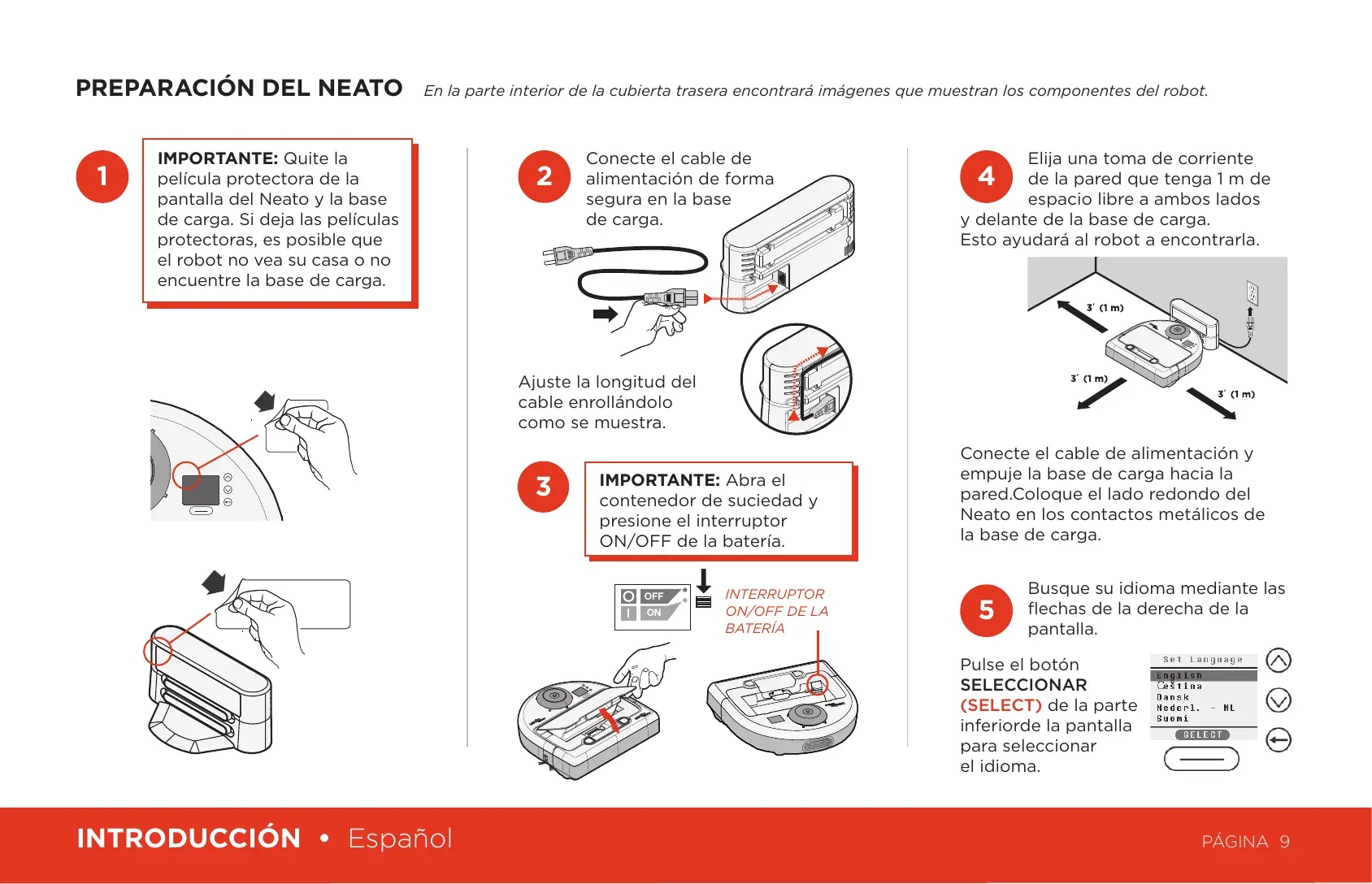 PREPARACIÓN DEL NEATO En la parte interior de la cubierta trasera encontrará imágenes que muestran los componentes del robot.

1

IMPORTANTE: Quite la película protectora de la pantalla del Neato y la base de carga. Si deja las películas protectoras, es posible que el robot no vea su casa o no encuentre la base de carga.

2

Conecte el cable de alimentación de forma segura en la base de carga.

Ajuste la longitud del cable enrollándolo como se muestra.

3

IMPORTANTE: Abra el contenedor de suciedad y presione el interruptor ON/OFF de la batería.

OFF

ON

INTERRUPTOR ON/OFF DE LA BATERÍA

4

Elija una toma de corriente de la pared que tenga 1 m de espacio libre a ambos lados y delante de la base de carga. Esto ayudará al robot a encontrarla.

3' (1 m)

3' (1 m)

3' (1 m)

Conecte el cable de alimentación y empuje la base de carga hacia la pared.Coloque el lado redondo del Neato en los contactos metálicos de la base de carga.

5

Busque su idioma mediante las flechas de la derecha de la pantalla.

Pulse el botón SELECCIONAR (SELECT) de la parte inferiorde la pantalla para seleccionar el idioma.

Set Language
English
Čeština
Dansk
Nederl. - NL
Suomi
SELECT

INTRODUCCIÓN • Español

PÁGINA 9