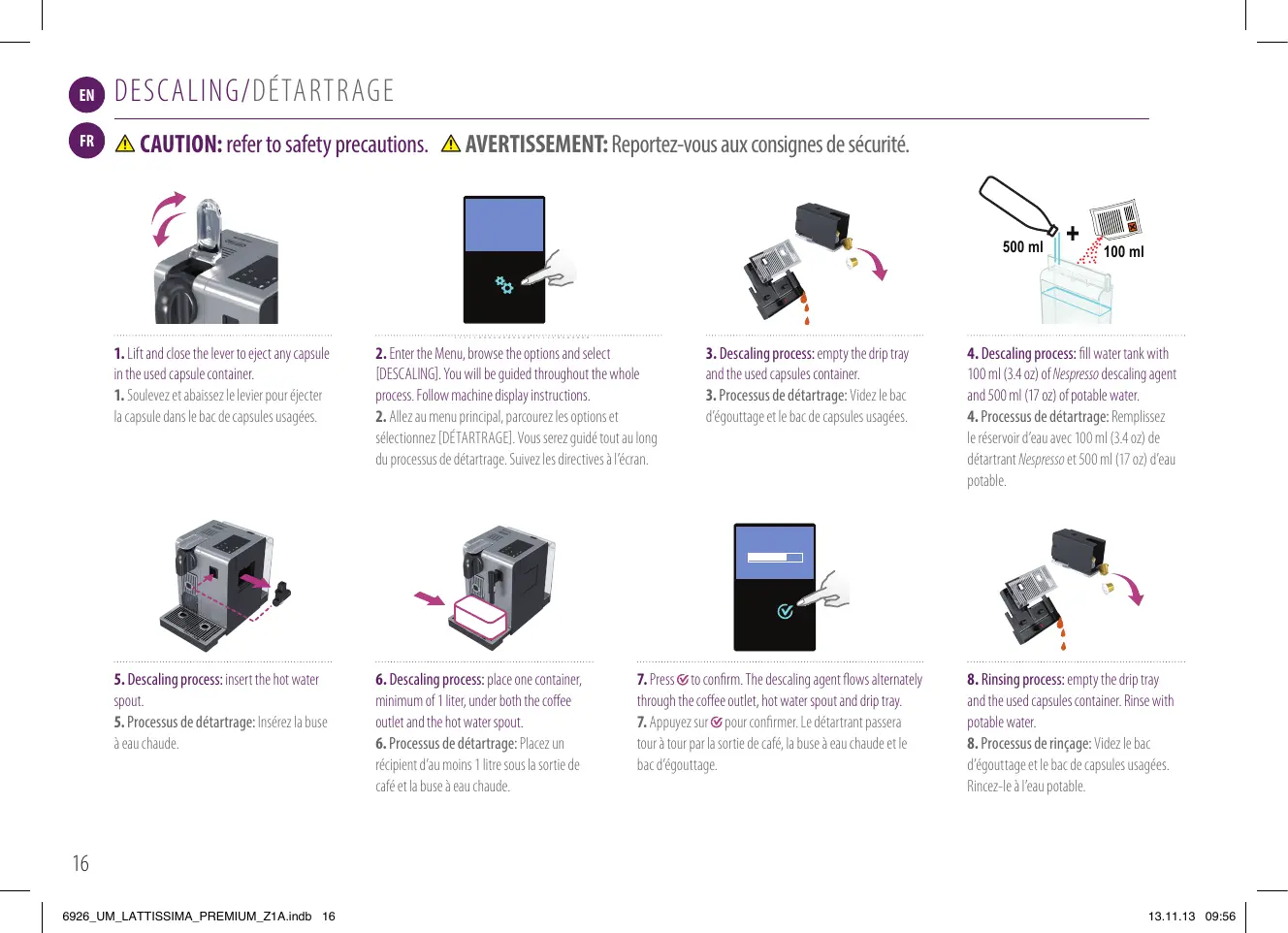 EN

FR

DESCALING/DÉTARTRAGE

CAUTION: refer to safety precautions. AVERTISSEMENT: Reportez-vous aux consignes de sécurité.

500 ml + 100 ml

1. Lift and close the lever to eject any capsule in the used capsule container.
1. Soulevez et abaissez le levier pour éjecter la capsule dans le bac de capsules usagées.

2. Enter the Menu, browse the options and select [DESCALING]. You will be guided throughout the whole process. Follow machine display instructions.
2. Allez au menu principal, parcourez les options et sélectionnez [DÉTARTRAGE]. Vous serez guidé tout au long du processus de détartrage. Suivez les directives à l'écran.

3. Descaling process: empty the drip tray and the used capsules container.
3. Processus de détartrage: Videz le bac d'égouttage et le bac de capsules usagées.

4. Descaling process: fill water tank with 100 ml (3.4 oz) of Nespresso descaling agent and 500 ml (17 oz) of potable water.
4. Processus de détartrage: Remplissez le réservoir d'eau avec 100 ml (3.4 oz) de détartrant Nespresso et 500 ml (17 oz) d'eau potable.

5. Descaling process: insert the hot water spout.
5. Processus de détartrage: Insérez la buse à eau chaude.

6. Descaling process: place one container, minimum of 1 liter, under both the coffee outlet and the hot water spout.
6. Processus de détartrage: Placez un récipient d'au moins 1 litre sous la sortie de café et la buse à eau chaude.

7. Press to confirm. The descaling agent flows alternately through the coffee outlet, hot water spout and drip tray.
7. Appuyez sur pour confirmer. Le détartrant passera tour à tour par la sortie de café, la buse à eau chaude et le bac d'égouttage.

8. Rinsing process: empty the drip tray and the used capsules container. Rinse with potable water.
8. Processus de rinçage: Videz le bac d'égouttage et le bac de capsules usagées. Rincez-le à l'eau potable.

16

6926_UM_LATTISSIMA_PREMIUM_Z1A.indb 16

13.11.13 09:56