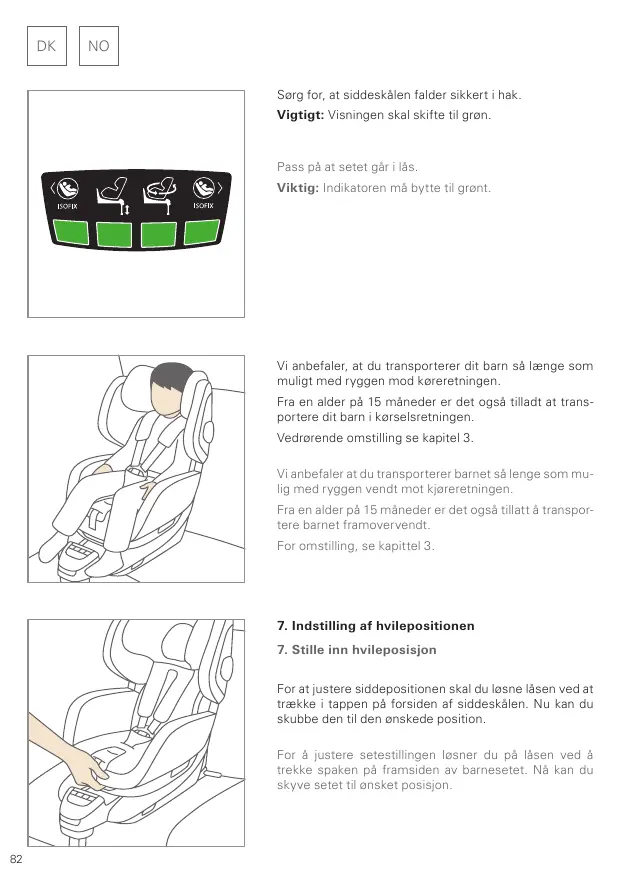 DK NO

ISOFIX ISOFIX

Sørg for, at siddeskålen falder sikkert i hak.
**Vigtigt:** Visningen skal skifte til grøn.

Pass på at setet går i lås.
**Viktig:** Indikatoren må bytte til grønt.

Vi anbefaler, at du transporterer dit barn så længe som muligt med ryggen mod køreretningen.

Fra en alder på 15 måneder er det også tilladt at transportere dit barn i kørselsretningen.

Vedrørende omstilling se kapitel 3.

Vi anbefaler at du transporterer barnet så lenge som mulig med ryggen vendt mot kjøreretningen.

Fra en alder på 15 måneder er det også tillatt å transportere barnet framovervendt.

For omstilling, se kapittel 3.

**7. Indstilling af hvilepositionen**

**7. Stille inn hvileposisjon**

For at justere siddepositionen skal du løsne låsen ved at trække i tappen på forsiden af siddeskålen. Nu kan du skubbe den til den ønskede position.

For å justere setestillingen løsner du på låsen ved å trekke spaken på framsiden av barnesetet. Nå kan du skyve setet til ønsket posisjon.

82