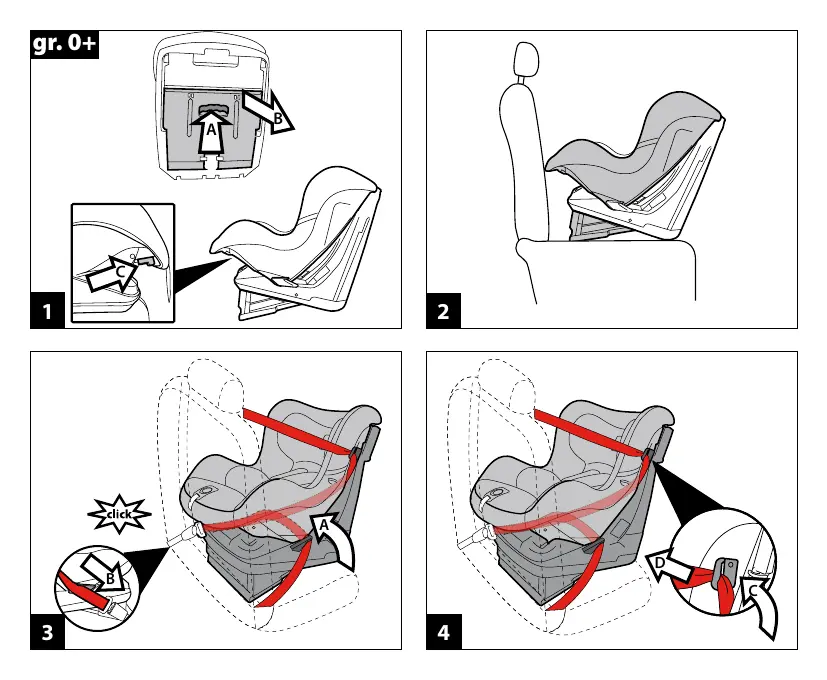 gr. 0+

A

B

C

1

2

click

A

B

3

D

C

4