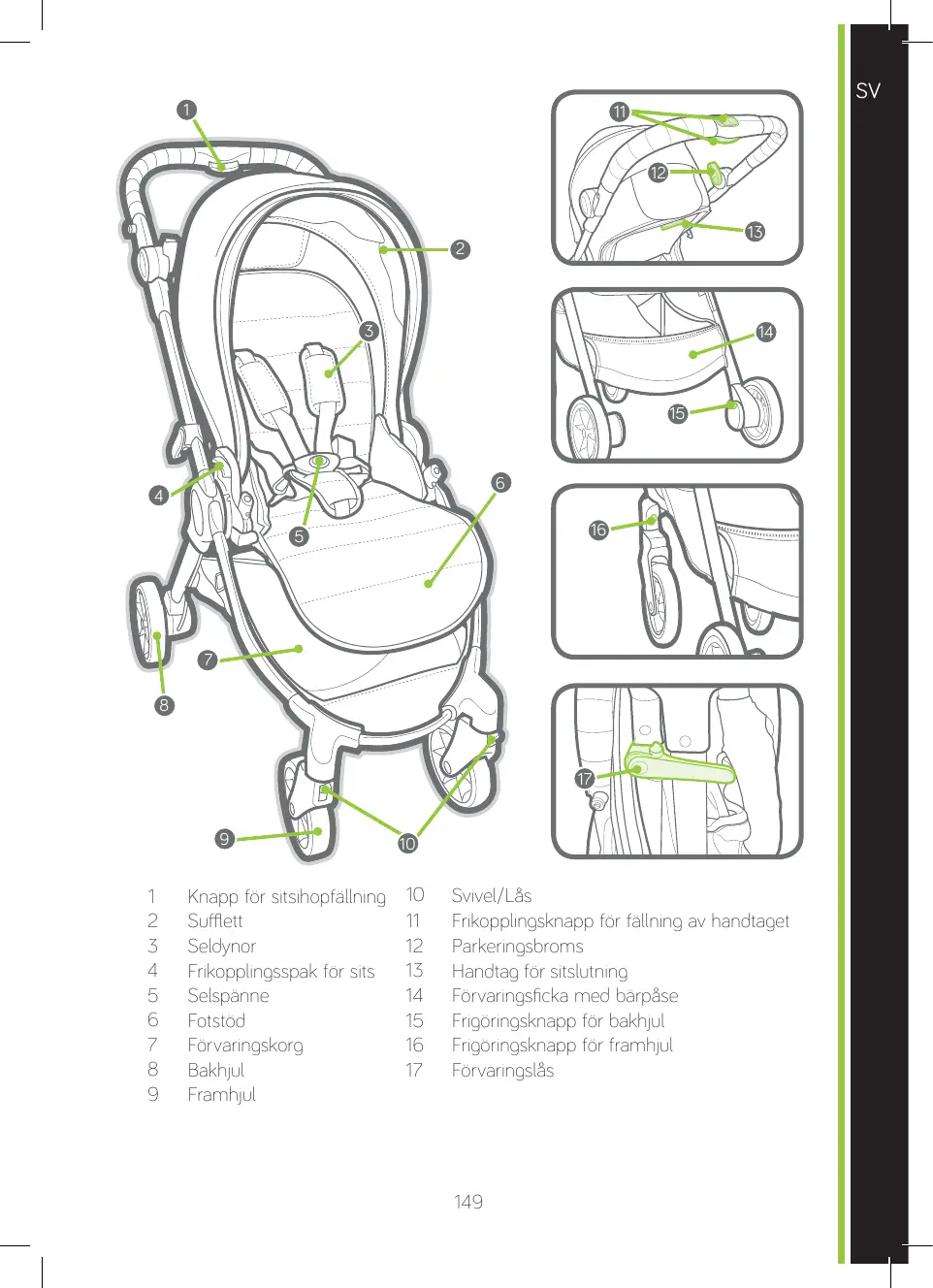 SV

1
2
3
4
5
6
7
8
9
10
11
12
13
14
15
16
17

1 Knapp för sitsihopfällning
2 Sufflett
3 Seldynor
4 Frikopplingsspak för sits
5 Selspänne
6 Fotstöd
7 Förvaringskorg
8 Bakhjul
9 Framhjul

10 Svivel/Lås
11 Frikopplingsknapp för fällning av handtaget
12 Parkeringsbroms
13 Handtag för sitslutning
14 Förvaringsficka med bärpåse
15 Frigöringsknapp för bakhjul
16 Frigöringsknapp för framhjul
17 Förvaringslås

149