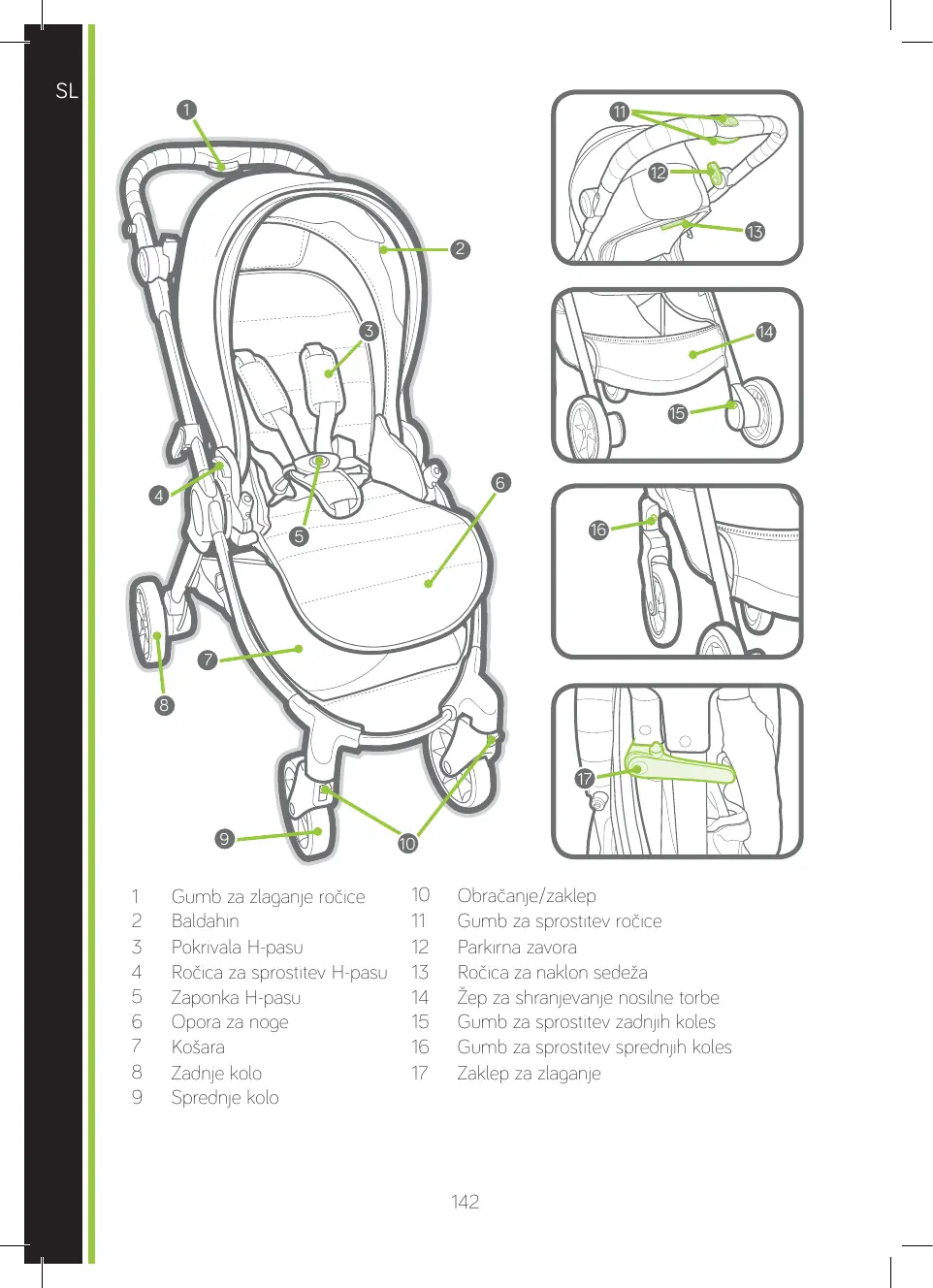 SL

1
2
3
4
5
6
7
8
9
10
11
12
13
14
15
16
17

1 Gumb za zlaganje ročice
2 Baldahin
3 Pokrivala H-pasu
4 Ročica za sprostitev H-pasu
5 Zaponka H-pasu
6 Opora za noge
7 Košara
8 Zadnje kolo
9 Sprednje kolo

10 Obračanje/zaklep
11 Gumb za sprostitev ročice
12 Parkirna zavora
13 Ročica za naklon sedeža
14 Žep za shranjevanje nosilne torbe
15 Gumb za sprostitev zadnjih koles
16 Gumb za sprostitev sprednjih koles
17 Zaklep za zlaganje

142