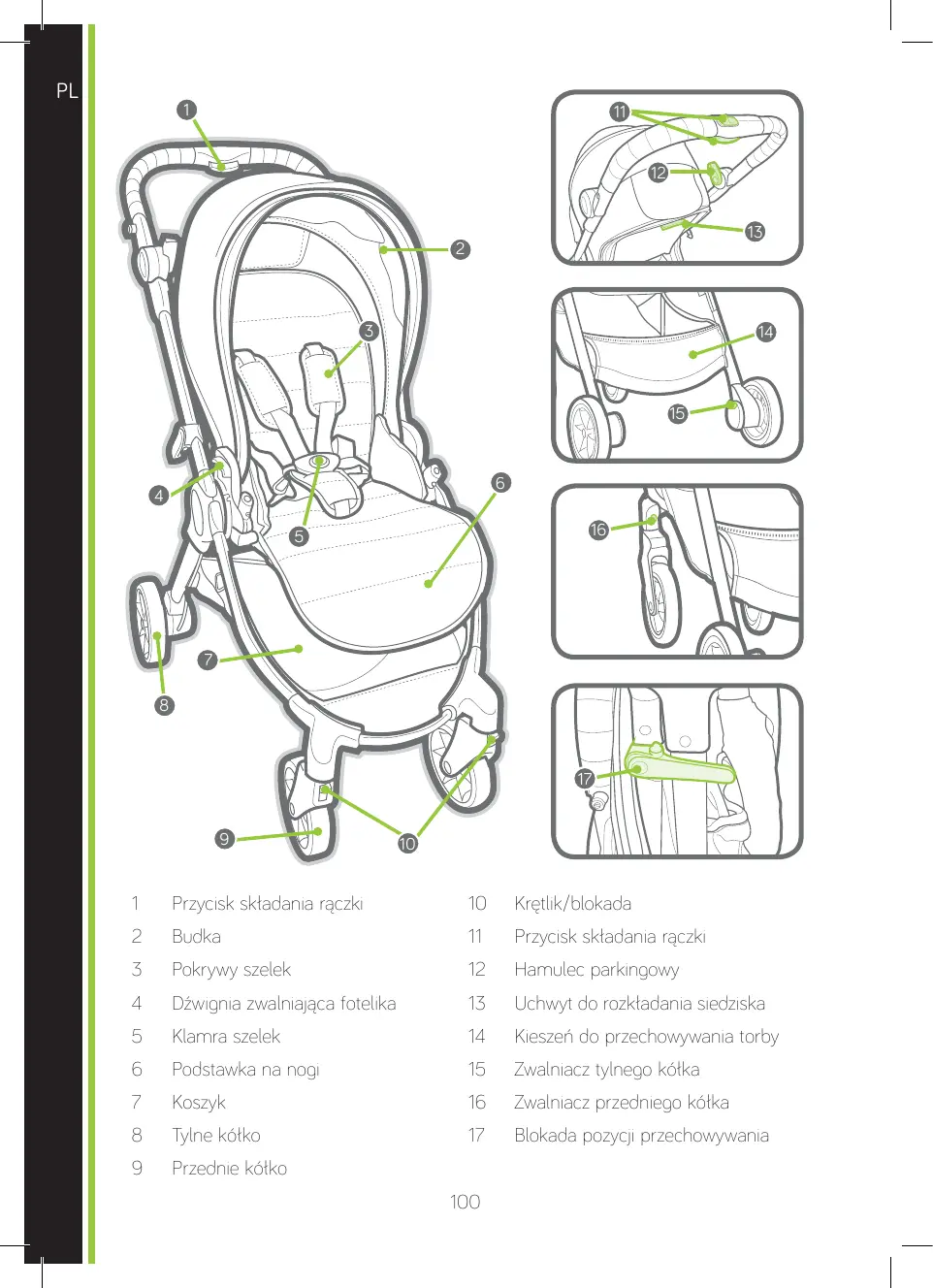 PL

1

2

3

4

5

6

7

8

9

10

11

12

13

14

15

16

17

1 Przycisk składania rączki
2 Budka
3 Pokrywy szelek
4 Dźwignia zwalniająca fotelika
5 Klamra szelek
6 Podstawka na nogi
7 Koszyk
8 Tylne kółko
9 Przednie kółko

10 Krętlik/blokada
11 Przycisk składania rączki
12 Hamulec parkingowy
13 Uchwyt do rozkładania siedziska
14 Kieszeń do przechowywania torby
15 Zwalniacz tylnego kółka
16 Zwalniacz przedniego kółka
17 Blokada pozycji przechowywania

100