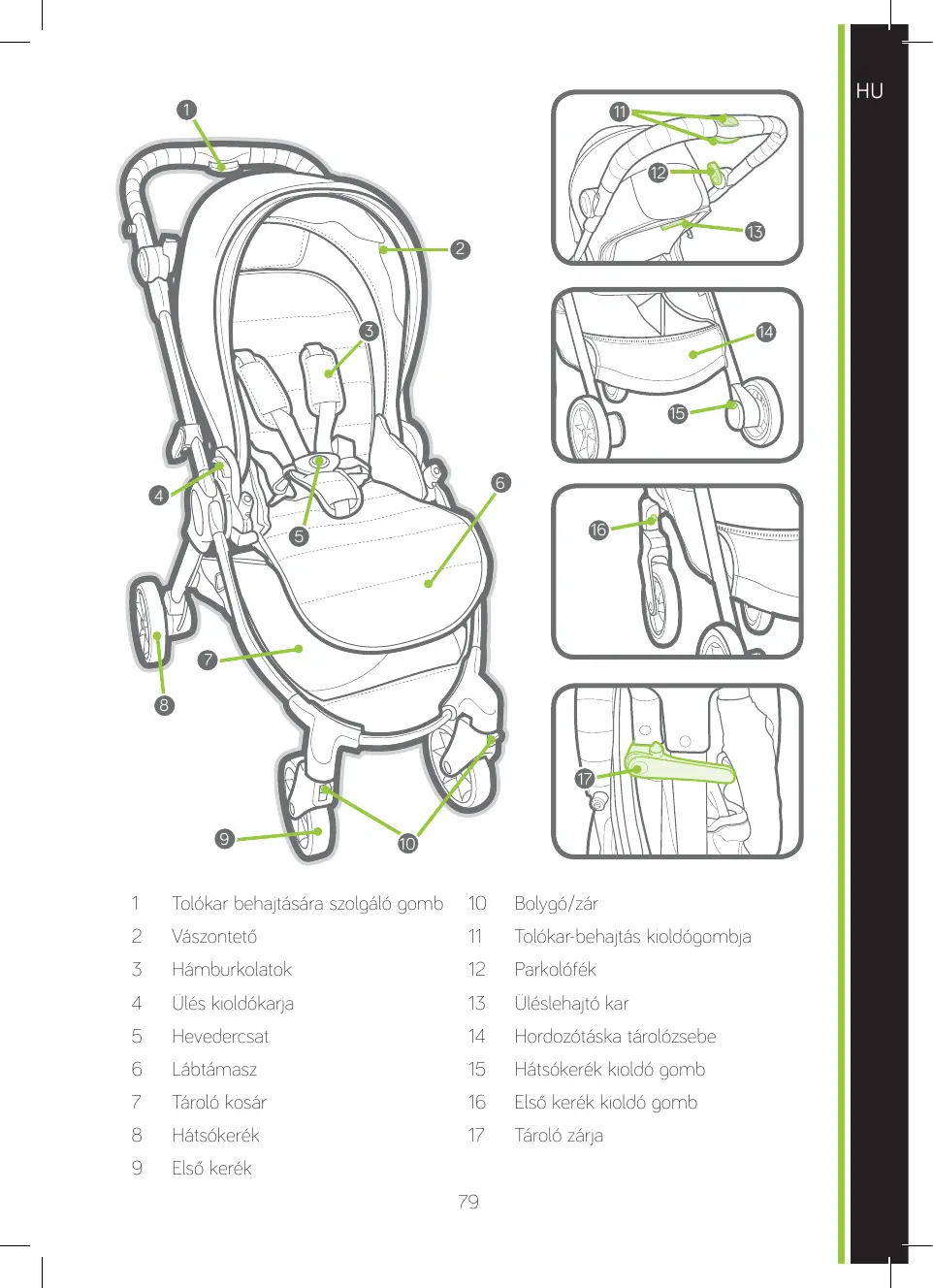 HU

1

2

3

4

5

6

7

8

9

10

11

12

13

14

15

16

17

1 Tolókar behajtására szolgáló gomb
2 Vászontető
3 Hámburkolatok
4 Ülés kioldókarja
5 Hevedercsat
6 Lábtámasz
7 Tároló kosár
8 Hátsókerék
9 Első kerék

10 Bolygó/zár
11 Tolókar-behajtás kioldógombja
12 Parkolófék
13 Üléslehajtó kar
14 Hordozótáska tárolózsebe
15 Hátsókerék kioldó gomb
16 Első kerék kioldó gomb
17 Tároló zárja

79