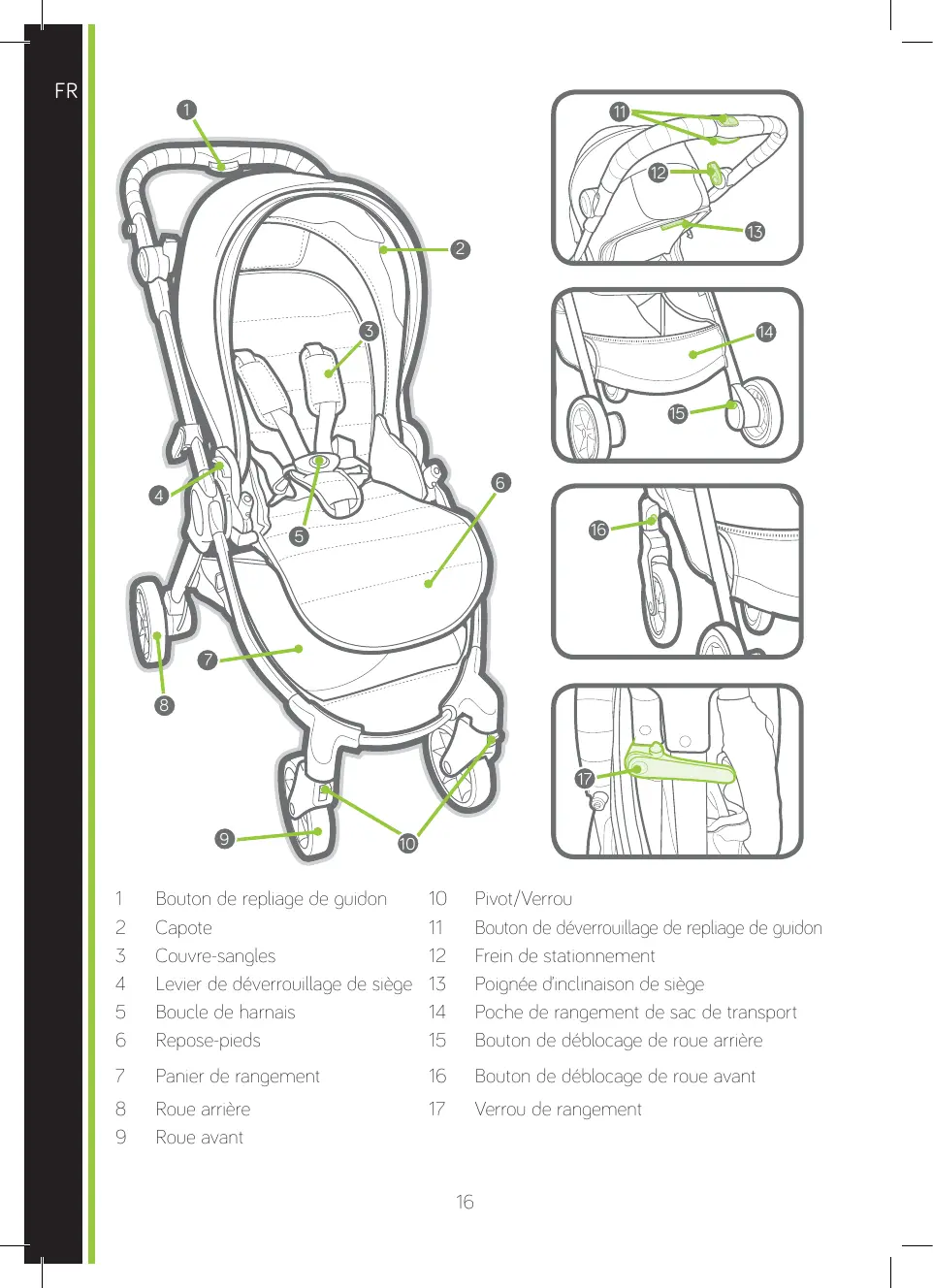 FR

1

2

3

4

5

6

7

8

9

10

11

12

13

14

15

16

17

1 Bouton de repliage de guidon
2 Capote
3 Couvre-sangles
4 Levier de déverrouillage de siège
5 Boucle de harnais
6 Repose-pieds
7 Panier de rangement
8 Roue arrière
9 Roue avant

10 Pivot/Verrou
11 Bouton de déverrouillage de repliage de guidon
12 Frein de stationnement
13 Poignée d'inclinaison de siège
14 Poche de rangement de sac de transport
15 Bouton de déblocage de roue arrière
16 Bouton de déblocage de roue avant
17 Verrou de rangement

16