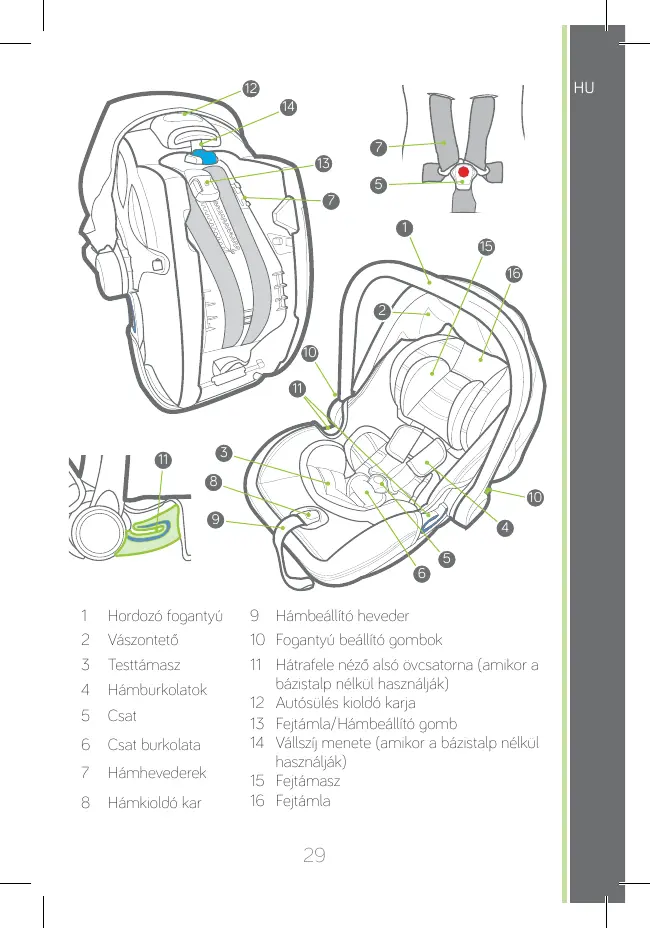 HU

12
14
13
7
7
5
1
15
16
2
10
11
11
3
8
9
10
4
5
6

1 Hordozó fogantyú
2 Vászontető
3 Testtámasz
4 Hámburkolatok
5 Csat
6 Csat burkolata
7 Hámhevederek
8 Hámkioldó kar
9 Hámbeállító heveder
10 Fogantyú beállító gombok
11 Hátrafele néző alsó övcsatorna (amikor a bázistalp nélkül használják)
12 Autósülés kioldó karja
13 Fejtámla/Hámbeállító gomb
14 Vállszíj menete (amikor a bázistalp nélkül használják)
15 Fejtámasz
16 Fejtámla

29