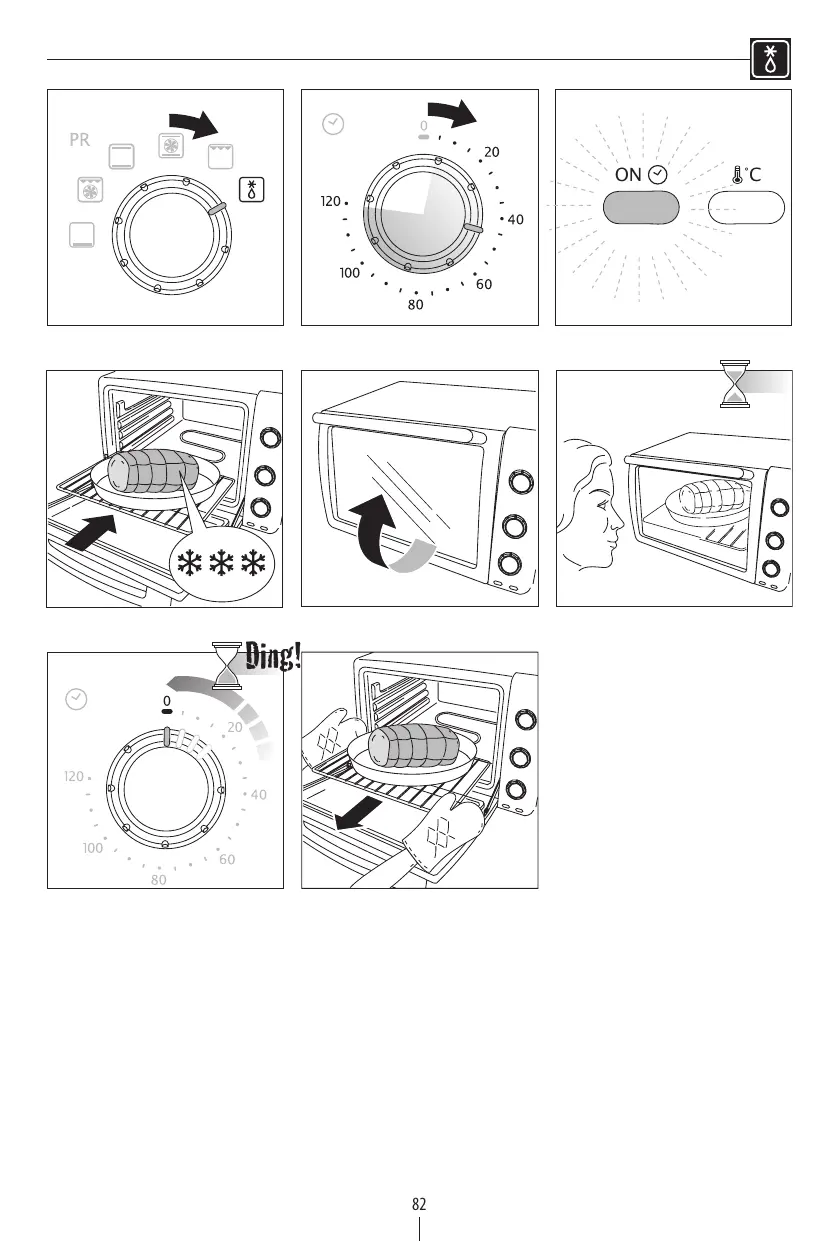 PR

0
20
40
60
80
100
120

ON
°C

Ding!

0
20
40
60
80
100
120

82