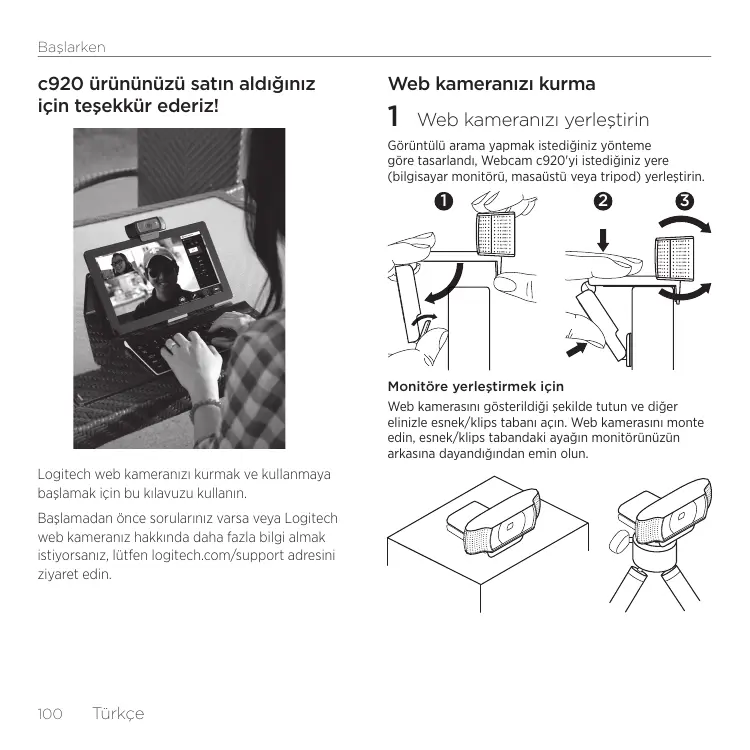 Başlarken

c920 ürününüzü satın aldığınız için teşekkür ederiz!

Logitech web kameranızı kurmak ve kullanmaya başlamak için bu kılavuzu kullanın.

Başlamadan önce sorularınız varsa veya Logitech web kameranız hakkında daha fazla bilgi almak istiyorsanız, lütfen logitech.com/support adresini ziyaret edin.

Web kameranızı kurma

1 Web kameranızı yerleştirin

Görüntülü arama yapmak istediğiniz yönteme göre tasarlandı, Webcam c920'yi istediğiniz yere (bilgisayar monitörü, masaüstü veya tripod) yerleştirin.

1 2 3

Monitöre yerleştirmek için

Web kamerasını gösterildiği şekilde tutun ve diğer elinizle esnek/klips tabanı açın. Web kamerasını monte edin, esnek/klips tabandaki ayağın monitörünüzün arkasına dayandığından emin olun.

100 Türkçe