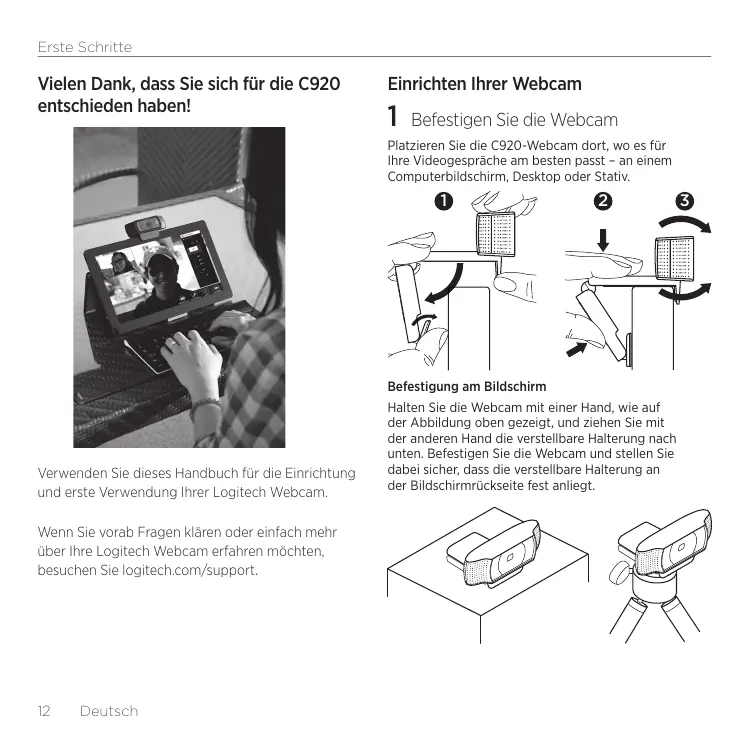 Erste Schritte

Vielen Dank, dass Sie sich für die C920 entschieden haben!

Verwenden Sie dieses Handbuch für die Einrichtung und erste Verwendung Ihrer Logitech Webcam.

Wenn Sie vorab Fragen klären oder einfach mehr über Ihre Logitech Webcam erfahren möchten, besuchen Sie logitech.com/support.

Einrichten Ihrer Webcam

1 Befestigen Sie die Webcam

Platzieren Sie die C920-Webcam dort, wo es für Ihre Videogespräche am besten passt – an einem Computerbildschirm, Desktop oder Stativ.

1 2 3

Befestigung am Bildschirm

Halten Sie die Webcam mit einer Hand, wie auf der Abbildung oben gezeigt, und ziehen Sie mit der anderen Hand die verstellbare Halterung nach unten. Befestigen Sie die Webcam und stellen Sie dabei sicher, dass die verstellbare Halterung an der Bildschirmrückseite fest anliegt.

12 Deutsch