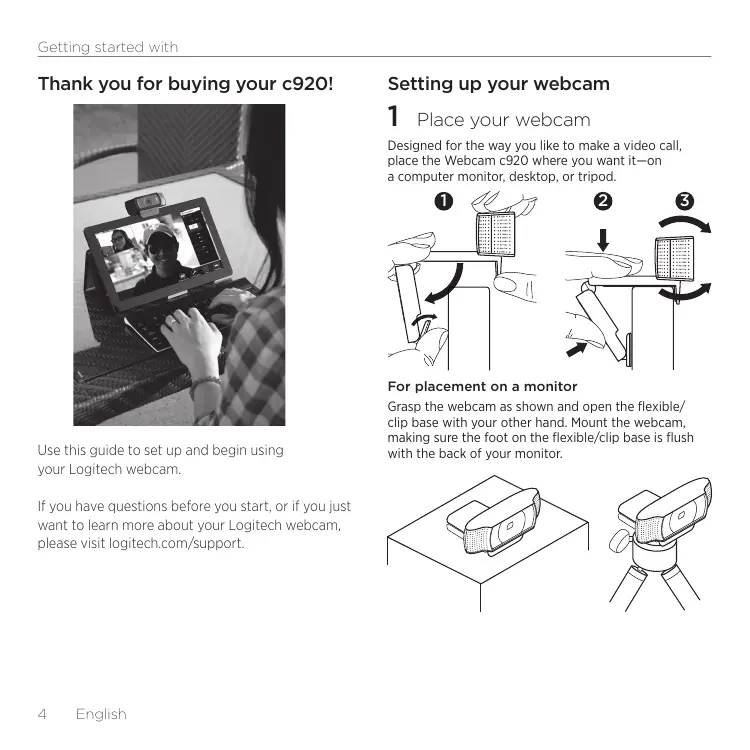 Getting started with

Thank you for buying your c920!

Use this guide to set up and begin using your Logitech webcam.

If you have questions before you start, or if you just want to learn more about your Logitech webcam, please visit logitech.com/support.

Setting up your webcam

1 Place your webcam

Designed for the way you like to make a video call, place the Webcam c920 where you want it—on a computer monitor, desktop, or tripod.

1 2 3

For placement on a monitor

Grasp the webcam as shown and open the flexible/clip base with your other hand. Mount the webcam, making sure the foot on the flexible/clip base is flush with the back of your monitor.

4 English