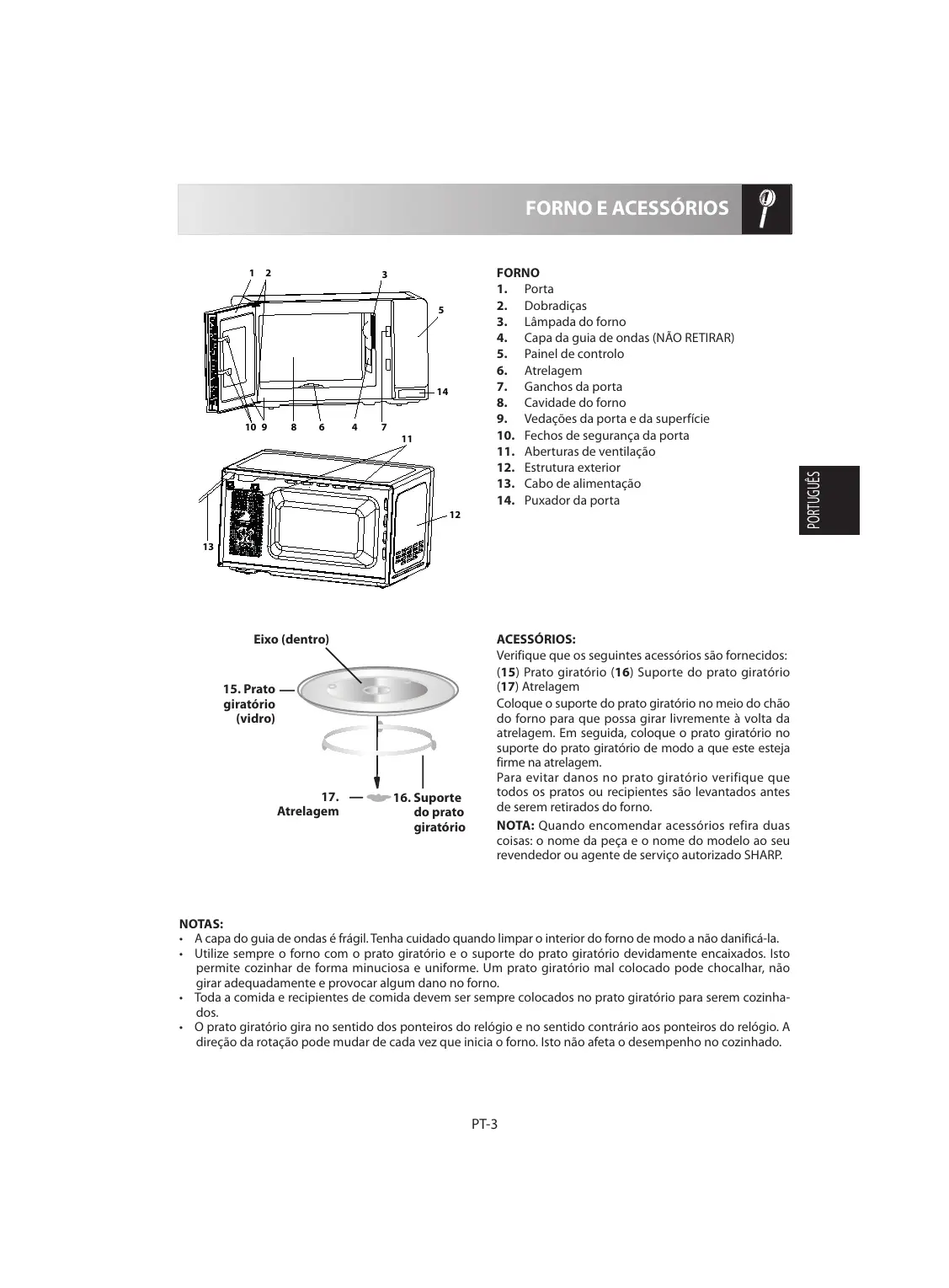 FORNO E ACESSÓRIOS

1 2 3 5 14 10 9 8 6 4 7 11 12 13

FORNO
1. Porta
2. Dobradiças
3. Lâmpada do forno
4. Capa da guia de ondas (NÃO RETIRAR)
5. Painel de controlo
6. Atrelagem
7. Ganchos da porta
8. Cavidade do forno
9. Vedações da porta e da superfície
10. Fechos de segurança da porta
11. Aberturas de ventilação
12. Estrutura exterior
13. Cabo de alimentação
14. Puxador da porta

PORTUGUÊS

Eixo (dentro)
15. Prato giratório (vidro)
17. Atrelagem
16. Suporte do prato giratório

ACESSÓRIOS:
Verifique que os seguintes acessórios são fornecidos:
(15) Prato giratório (16) Suporte do prato giratório (17) Atrelagem
Coloque o suporte do prato giratório no meio do chão do forno para que possa girar livremente à volta da atrelagem. Em seguida, coloque o prato giratório no suporte do prato giratório de modo a que este esteja firme na atrelagem.
Para evitar danos no prato giratório verifique que todos os pratos ou recipientes são levantados antes de serem retirados do forno.
NOTA: Quando encomendar acessórios refira duas coisas: o nome da peça e o nome do modelo ao seu revendedor ou agente de serviço autorizado SHARP.

NOTAS:
• A capa do guia de ondas é frágil. Tenha cuidado quando limpar o interior do forno de modo a não danificá-la.
• Utilize sempre o forno com o prato giratório e o suporte do prato giratório devidamente encaixados. Isto permite cozinhar de forma minuciosa e uniforme. Um prato giratório mal colocado pode chocalhar, não girar adequadamente e provocar algum dano no forno.
• Toda a comida e recipientes de comida devem ser sempre colocados no prato giratório para serem cozinhados.
• O prato giratório gira no sentido dos ponteiros do relógio e no sentido contrário aos ponteiros do relógio. A direção da rotação pode mudar de cada vez que inicia o forno. Isto não afeta o desempenho no cozinhado.

PT-3