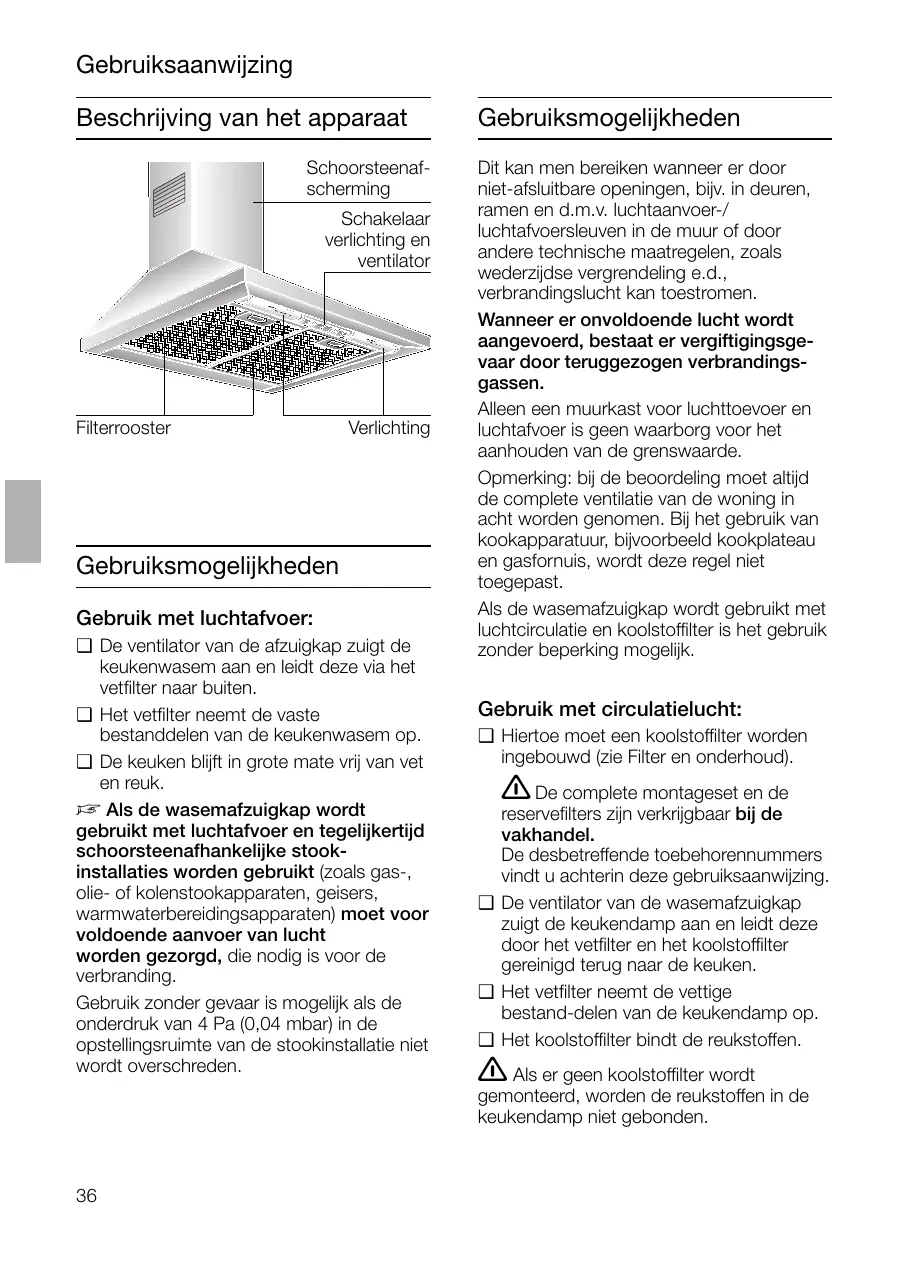 Gebruiksaanwijzing

Beschrijving van het apparaat

Schoorsteenafscherming

Schakelaar verlichting en ventilator

Filterrooster

Verlichting

Gebruiksmogelijkheden

Gebruik met luchtafvoer:

❑ De ventilator van de afzuigkap zuigt de keukenwasem aan en leidt deze via het vetfilter naar buiten.

❑ Het vetfilter neemt de vaste bestanddelen van de keukenwasem op.

❑ De keuken blijft in grote mate vrij van vet en reuk.

☞ Als de wasemafzuigkap wordt gebruikt met luchtafvoer en tegelijkertijd schoorsteenafhankelijke stookinstallaties worden gebruikt (zoals gas-, olie- of kolenstookapparaten, geisers, warmwaterbereidingsapparaten) moet voor voldoende aanvoer van lucht worden gezorgd, die nodig is voor de verbranding.

Gebruik zonder gevaar is mogelijk als de onderdruk van 4 Pa (0,04 mbar) in de opstellingsruimte van de stookinstallatie niet wordt overschreden.

Gebruiksmogelijkheden

Dit kan men bereiken wanneer er door niet-afsluitbare openingen, bijv. in deuren, ramen en d.m.v. luchtaanvoer-/ luchtafvoersleuven in de muur of door andere technische maatregelen, zoals wederzijdse vergrendeling e.d., verbrandingslucht kan toestromen.

Wanneer er onvoldoende lucht wordt aangevoerd, bestaat er vergiftigingsgevaar door teruggezogen verbrandingsgassen.

Alleen een muurkast voor luchttoevoer en luchtafvoer is geen waarborg voor het aanhouden van de grenswaarde.

Opmerking: bij de beoordeling moet altijd de complete ventilatie van de woning in acht worden genomen. Bij het gebruik van kookapparatuur, bijvoorbeeld kookplateau en gasfornuis, wordt deze regel niet toegepast.

Als de wasemafzuigkap wordt gebruikt met luchtcirculatie en koolstoffilter is het gebruik zonder beperking mogelijk.

Gebruik met circulatielucht:

❑ Hiertoe moet een koolstoffilter worden ingebouwd (zie Filter en onderhoud).

⚠ De complete montageset en de reservefilters zijn verkrijgbaar bij de vakhandel.
De desbetreffende toebehorennummers vindt u achterin deze gebruiksaanwijzing.

❑ De ventilator van de wasemafzuigkap zuigt de keukendamp aan en leidt deze door het vetfilter en het koolstoffilter gereinigd terug naar de keuken.

❑ Het vetfilter neemt de vettige bestand-delen van de keukendamp op.

❑ Het koolstoffilter bindt de reukstoffen.

⚠ Als er geen koolstoffilter wordt gemonteerd, worden de reukstoffen in de keukendamp niet gebonden.

36