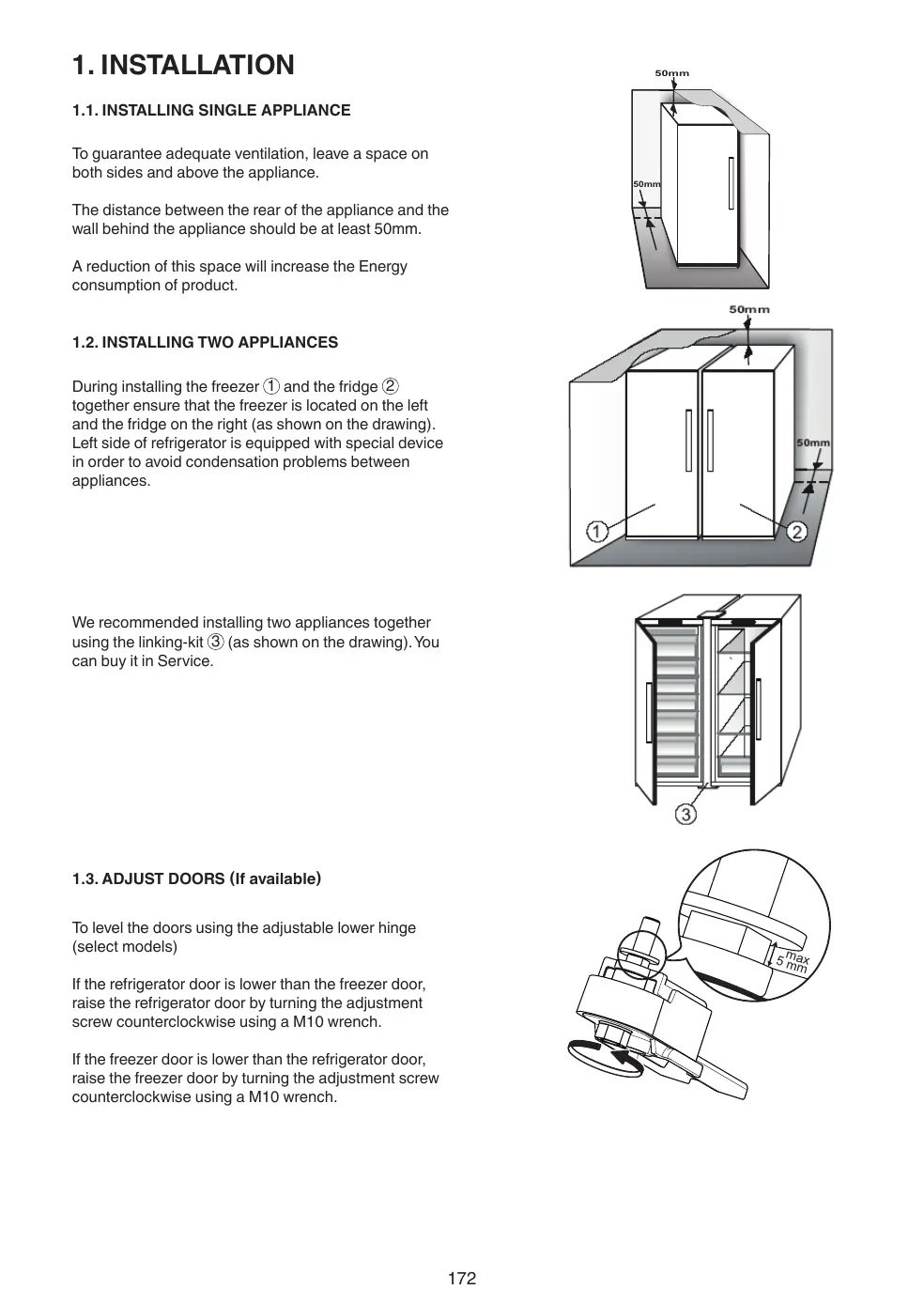 1. INSTALLATION

1.1. INSTALLING SINGLE APPLIANCE

To guarantee adequate ventilation, leave a space on both sides and above the appliance.

The distance between the rear of the appliance and the wall behind the appliance should be at least 50mm.

A reduction of this space will increase the Energy consumption of product.

50mm

50mm

1.2. INSTALLING TWO APPLIANCES

During installing the freezer ① and the fridge ② together ensure that the freezer is located on the left and the fridge on the right (as shown on the drawing). Left side of refrigerator is equipped with special device in order to avoid condensation problems between appliances.

50mm

50mm

1

2

We recommended installing two appliances together using the linking-kit ③ (as shown on the drawing). You can buy it in Service.

3

1.3. ADJUST DOORS (If available)

To level the doors using the adjustable lower hinge (select models)

If the refrigerator door is lower than the freezer door, raise the refrigerator door by turning the adjustment screw counterclockwise using a M10 wrench.

If the freezer door is lower than the refrigerator door, raise the freezer door by turning the adjustment screw counterclockwise using a M10 wrench.

max
5 mm

172