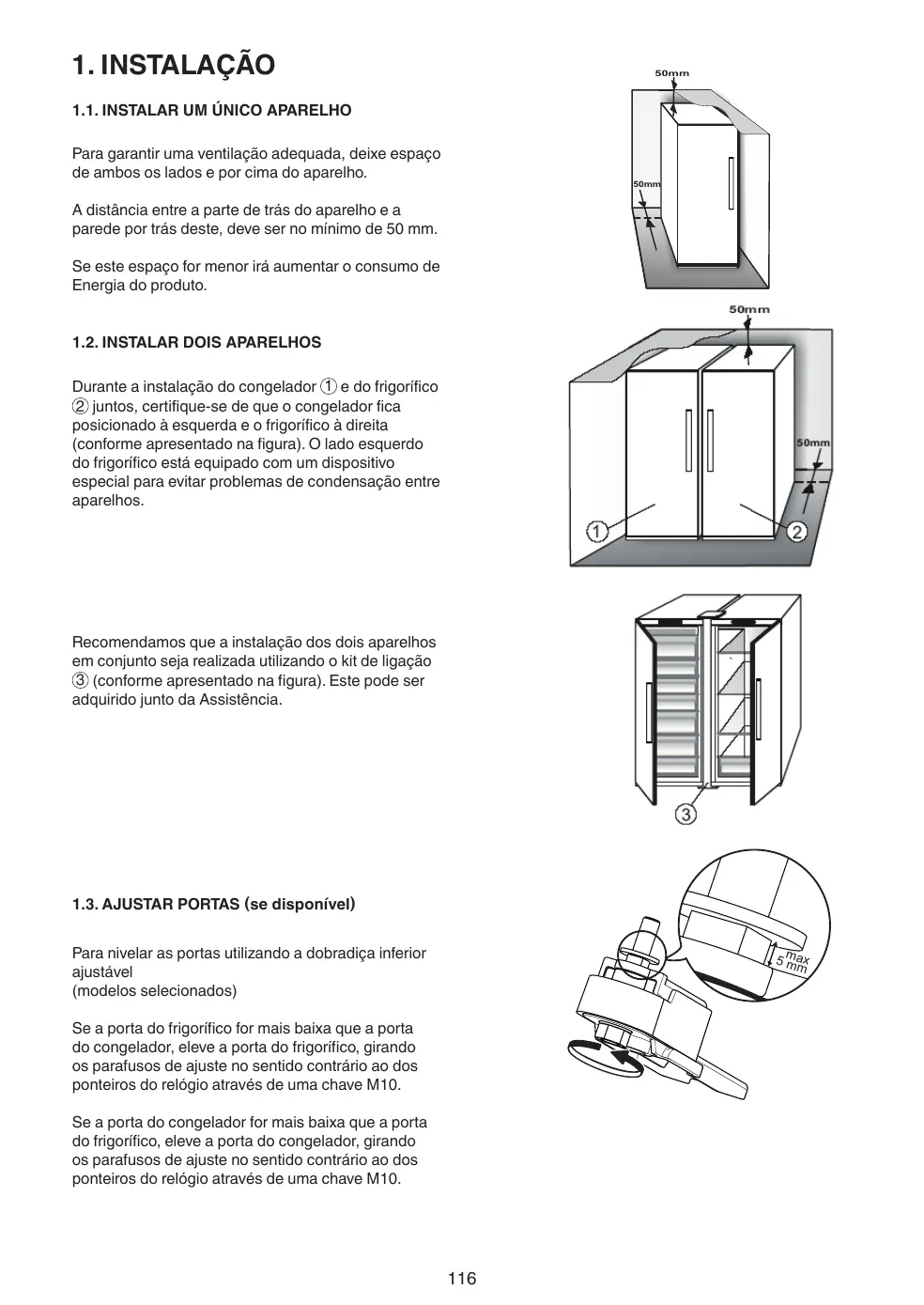 1. INSTALAÇÃO

1.1. INSTALAR UM ÚNICO APARELHO

Para garantir uma ventilação adequada, deixe espaço de ambos os lados e por cima do aparelho.

A distância entre a parte de trás do aparelho e a parede por trás deste, deve ser no mínimo de 50 mm.

Se este espaço for menor irá aumentar o consumo de Energia do produto.

50mm

50mm

1.2. INSTALAR DOIS APARELHOS

Durante a instalação do congelador ① e do frigorífico ② juntos, certifique-se de que o congelador fica posicionado à esquerda e o frigorífico à direita (conforme apresentado na figura). O lado esquerdo do frigorífico está equipado com um dispositivo especial para evitar problemas de condensação entre aparelhos.

50mm

50mm

1

2

Recomendamos que a instalação dos dois aparelhos em conjunto seja realizada utilizando o kit de ligação ③ (conforme apresentado na figura). Este pode ser adquirido junto da Assistência.

3

1.3. AJUSTAR PORTAS (se disponível)

Para nivelar as portas utilizando a dobradiça inferior ajustável
(modelos selecionados)

Se a porta do frigorífico for mais baixa que a porta do congelador, eleve a porta do frigorífico, girando os parafusos de ajuste no sentido contrário ao dos ponteiros do relógio através de uma chave M10.

Se a porta do congelador for mais baixa que a porta do frigorífico, eleve a porta do congelador, girando os parafusos de ajuste no sentido contrário ao dos ponteiros do relógio através de uma chave M10.

max
5 mm

116