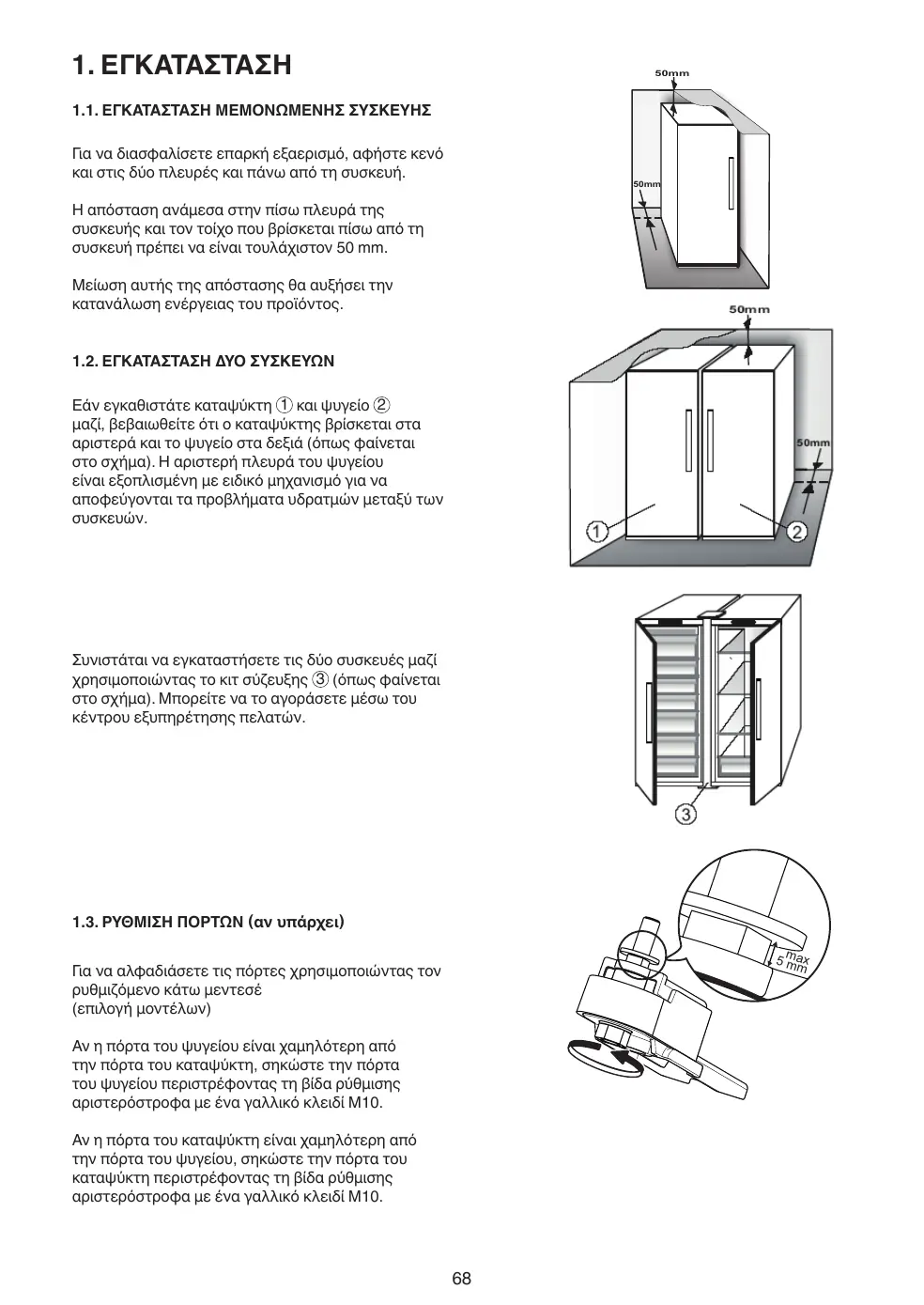 1. ΕΓΚΑΤΑΣΤΑΣΗ

1.1. ΕΓΚΑΤΑΣΤΑΣΗ ΜΕΜΟΝΩΜΕΝΗΣ ΣΥΣΚΕΥΗΣ

Για να διασφαλίσετε επαρκή εξαερισμό, αφήστε κενό και στις δύο πλευρές και πάνω από τη συσκευή.

Η απόσταση ανάμεσα στην πίσω πλευρά της συσκευής και τον τοίχο που βρίσκεται πίσω από τη συσκευή πρέπει να είναι τουλάχιστον 50 mm.

Μείωση αυτής της απόστασης θα αυξήσει την κατανάλωση ενέργειας του προϊόντος.

50mm
50mm

1.2. ΕΓΚΑΤΑΣΤΑΣΗ ΔΥΟ ΣΥΣΚΕΥΩΝ

Εάν εγκαθιστάτε καταψύκτη ① και ψυγείο ② μαζί, βεβαιωθείτε ότι ο καταψύκτης βρίσκεται στα αριστερά και το ψυγείο στα δεξιά (όπως φαίνεται στο σχήμα). Η αριστερή πλευρά του ψυγείου είναι εξοπλισμένη με ειδικό μηχανισμό για να αποφεύγονται τα προβλήματα υδρατμών μεταξύ των συσκευών.

50mm
50mm
1
2

Συνιστάται να εγκαταστήσετε τις δύο συσκευές μαζί χρησιμοποιώντας το κιτ σύζευξης ③ (όπως φαίνεται στο σχήμα). Μπορείτε να το αγοράσετε μέσω του κέντρου εξυπηρέτησης πελατών.

3

1.3. ΡΥΘΜΙΣΗ ΠΟΡΤΩΝ (αν υπάρχει)

Για να αλφαδιάσετε τις πόρτες χρησιμοποιώντας τον ρυθμιζόμενο κάτω μεντεσέ
(επιλογή μοντέλων)

Αν η πόρτα του ψυγείου είναι χαμηλότερη από την πόρτα του καταψύκτη, σηκώστε την πόρτα του ψυγείου περιστρέφοντας τη βίδα ρύθμισης αριστερόστροφα με ένα γαλλικό κλειδί M10.

Αν η πόρτα του καταψύκτη είναι χαμηλότερη από την πόρτα του ψυγείου, σηκώστε την πόρτα του καταψύκτη περιστρέφοντας τη βίδα ρύθμισης αριστερόστροφα με ένα γαλλικό κλειδί M10.

max
5 mm

68