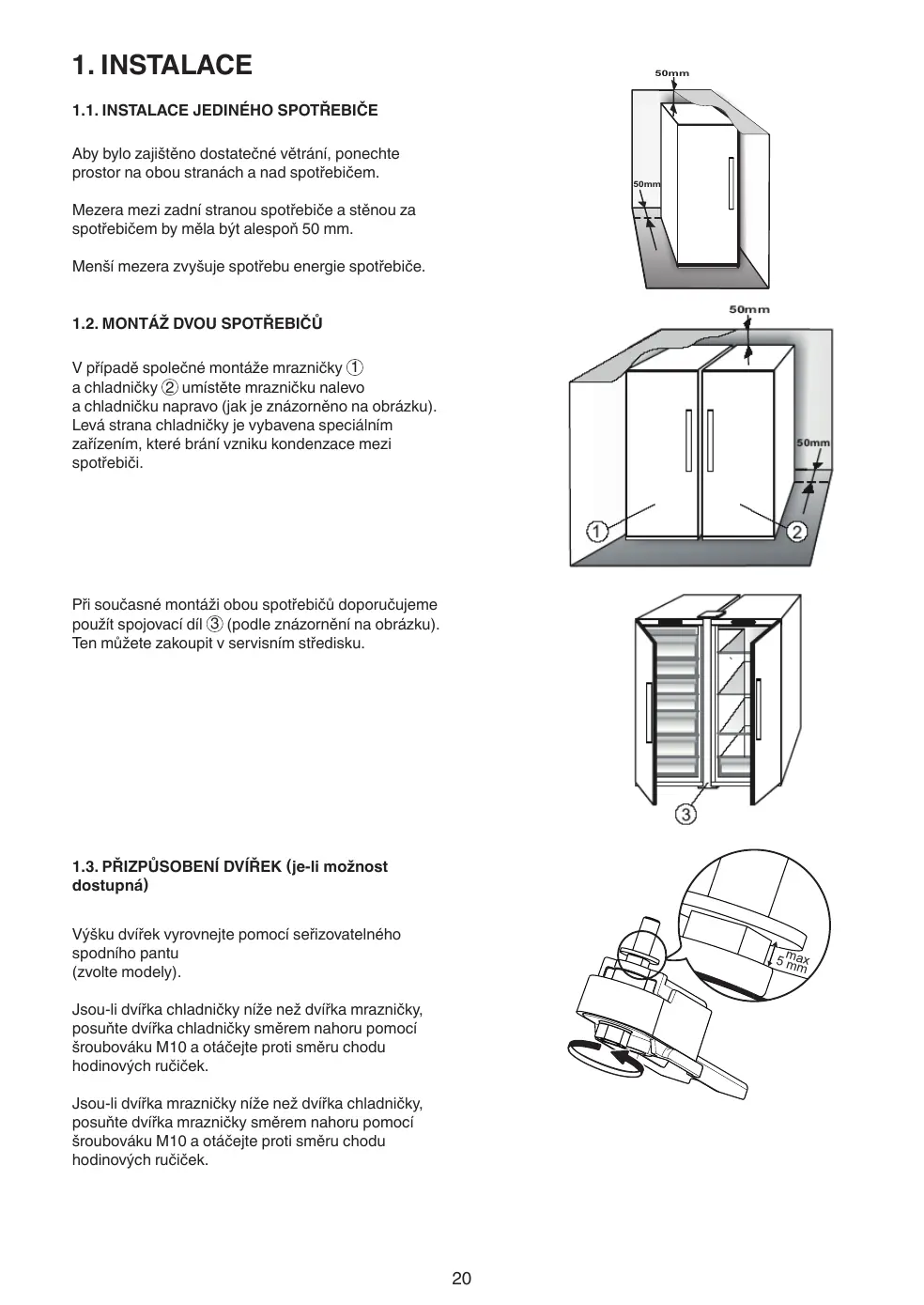 1. INSTALACE

1.1. INSTALACE JEDINÉHO SPOTŘEBIČE

Aby bylo zajištěno dostatečné větrání, ponechte prostor na obou stranách a nad spotřebičem.

Mezera mezi zadní stranou spotřebiče a stěnou za spotřebičem by měla být alespoň 50 mm.

Menší mezera zvyšuje spotřebu energie spotřebiče.

50mm

50mm

1.2. MONTÁŽ DVOU SPOTŘEBIČŮ

V případě společné montáže mrazničky ① a chladničky ② umístěte mrazničku nalevo a chladničku napravo (jak je znázorněno na obrázku). Levá strana chladničky je vybavena speciálním zařízením, které brání vzniku kondenzace mezi spotřebiči.

50mm

50mm

1

2

Při současné montáži obou spotřebičů doporučujeme použít spojovací díl ③ (podle znázornění na obrázku). Ten můžete zakoupit v servisním středisku.

3

1.3. PŘIZPŮSOBENÍ DVÍŘEK (je-li možnost dostupná)

Výšku dvířek vyrovnejte pomocí seřizovatelného spodního pantu (zvolte modely).

Jsou-li dvířka chladničky níže než dvířka mrazničky, posuňte dvířka chladničky směrem nahoru pomocí šroubováku M10 a otáčejte proti směru chodu hodinových ručiček.

Jsou-li dvířka mrazničky níže než dvířka chladničky, posuňte dvířka mrazničky směrem nahoru pomocí šroubováku M10 a otáčejte proti směru chodu hodinových ručiček.

max 5 mm

20