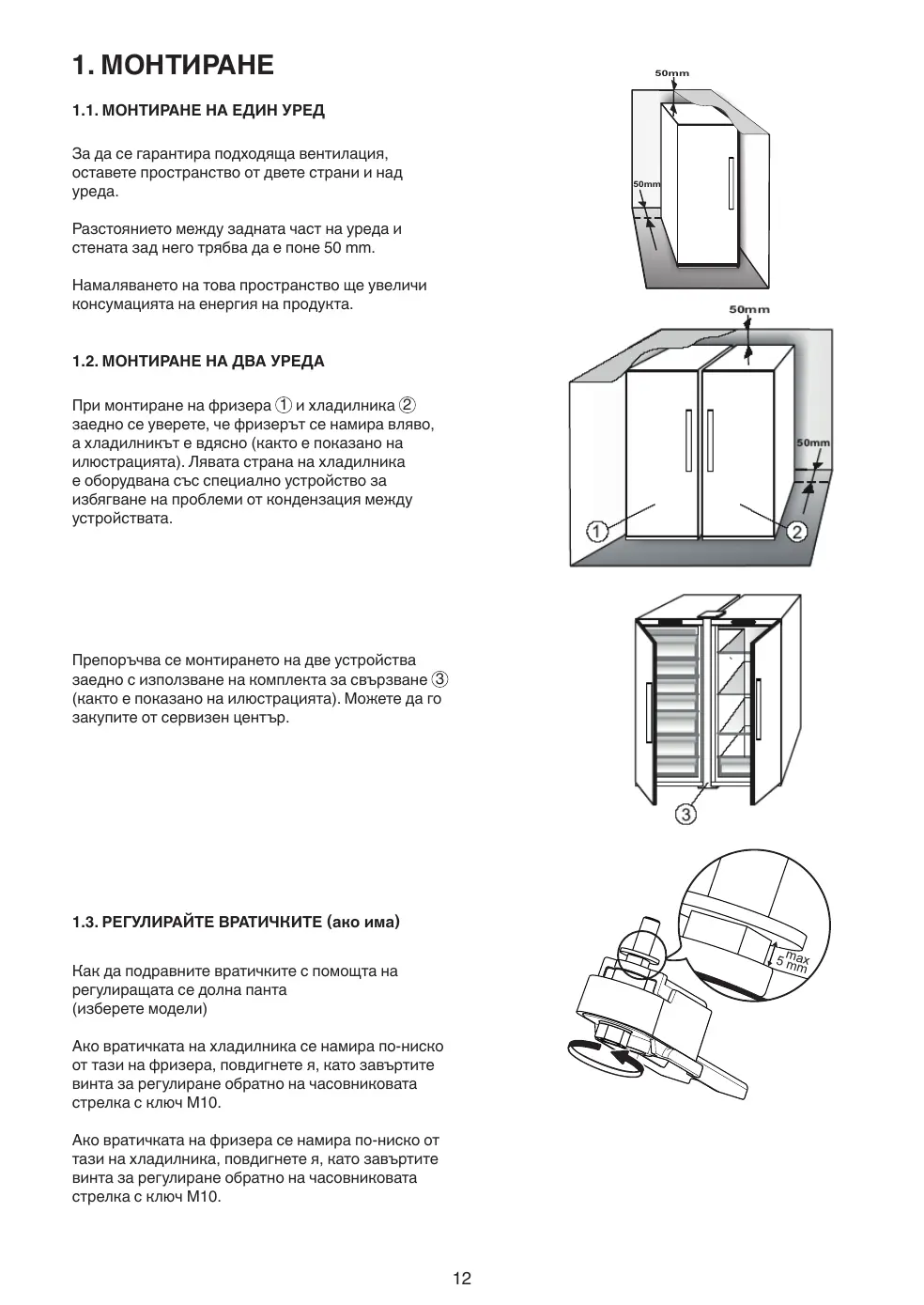 1. МОНТИРАНЕ

1.1. МОНТИРАНЕ НА ЕДИН УРЕД

За да се гарантира подходяща вентилация, оставете пространство от двете страни и над уреда.

Разстоянието между задната част на уреда и стената зад него трябва да е поне 50 mm.

Намаляването на това пространство ще увеличи консумацията на енергия на продукта.

50mm

50mm

1.2. МОНТИРАНЕ НА ДВА УРЕДА

При монтиране на фризера ① и хладилника ② заедно се уверете, че фризерът се намира вляво, а хладилникът е вдясно (както е показано на илюстрацията). Лявата страна на хладилника е оборудвана със специално устройство за избягване на проблеми от кондензация между устройствата.

50mm

50mm

①

②

Препоръчва се монтирането на две устройства заедно с използване на комплекта за свързване ③ (както е показано на илюстрацията). Можете да го закупите от сервизен център.

③

1.3. РЕГУЛИРАЙТЕ ВРАТИЧКИТЕ (ако има)

Как да подравните вратичките с помощта на регулиращата се долна панта
(изберете модели)

Ако вратичката на хладилника се намира по-ниско от тази на фризера, повдигнете я, като завъртите винта за регулиране обратно на часовниковата стрелка с ключ M10.

Ако вратичката на фризера се намира по-ниско от тази на хладилника, повдигнете я, като завъртите винта за регулиране обратно на часовниковата стрелка с ключ M10.

max 5 mm

12