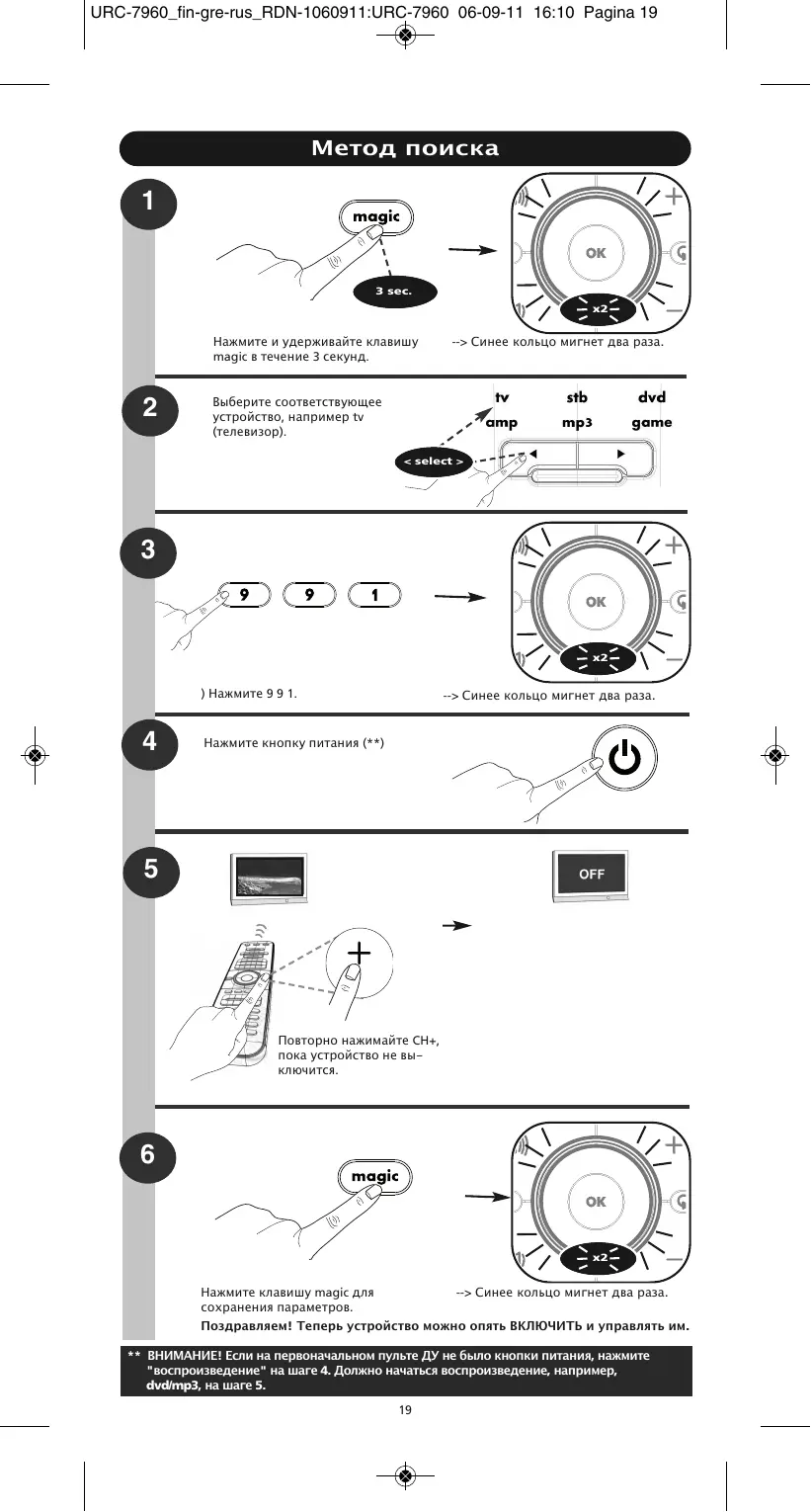 URC-7960_fin-gre-rus_RDN-1060911:URC-7960 06-09-11 16:10 Pagina 19

Метод поиска

1

magic

3 sec.

OK

x2

Нажмите и удерживайте клавишу magic в течение 3 секунд.

--> Синее кольцо мигнет два раза.

2

Выберите соответствующее устройство, например tv (телевизор).

tv stb dvd
amp mp3 game

< select >

3

9 9 1

OK

x2

) Нажмите 9 9 1.

--> Синее кольцо мигнет два раза.

4

Нажмите кнопку питания (**)

5

OFF

Повторно нажимайте CH+, пока устройство не выключится.

6

magic

OK

x2

Нажмите клавишу magic для сохранения параметров.

--> Синее кольцо мигнет два раза.

Поздравляем! Теперь устройство можно опять ВКЛЮЧИТЬ и управлять им.

** ВНИМАНИЕ! Если на первоначальном пульте ДУ не было кнопки питания, нажмите "воспроизведение" на шаге 4. Должно начаться воспроизведение, например, dvd/mp3, на шаге 5.

19