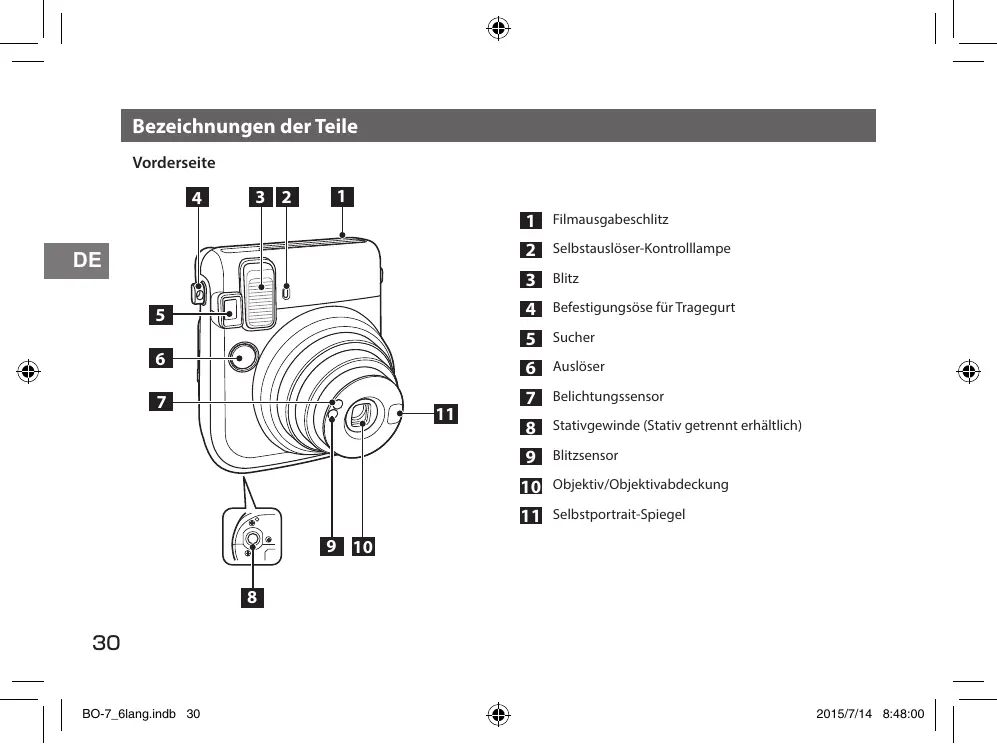 Bezeichnungen der Teile

Vorderseite

DE

4 3 2 1

5

6

7

11

9 10

8

1 Filmausgabeschlitz
2 Selbstauslöser-Kontrolllampe
3 Blitz
4 Befestigungsöse für Tragegurt
5 Sucher
6 Auslöser
7 Belichtungssensor
8 Stativgewinde (Stativ getrennt erhältlich)
9 Blitzsensor
10 Objektiv/Objektivabdeckung
11 Selbstportrait-Spiegel

30

BO-7_6lang.indb 30

2015/7/14 8:48:00