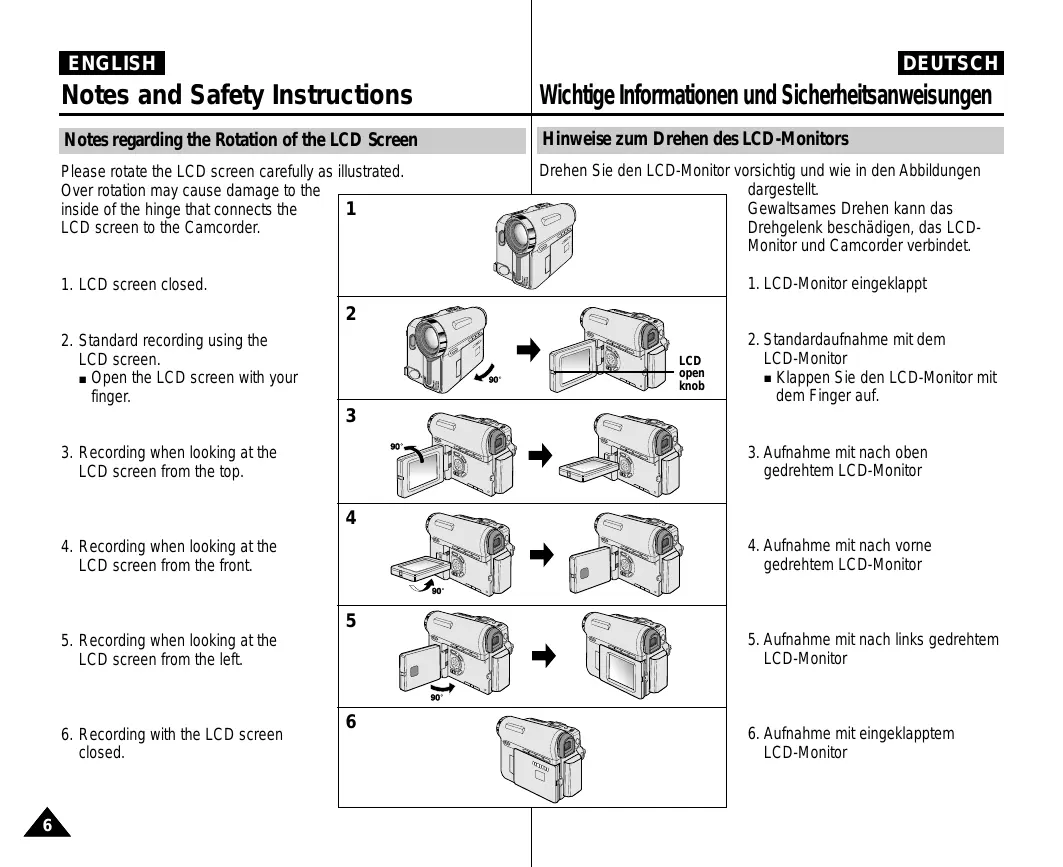 ENGLISH

Notes and Safety Instructions

Notes regarding the Rotation of the LCD Screen

Please rotate the LCD screen carefully as illustrated. Over rotation may cause damage to the inside of the hinge that connects the LCD screen to the Camcorder.

1. LCD screen closed.

2. Standard recording using the LCD screen.
■ Open the LCD screen with your finger.

3. Recording when looking at the LCD screen from the top.

4. Recording when looking at the LCD screen from the front.

5. Recording when looking at the LCD screen from the left.

6. Recording with the LCD screen closed.

6

1

2

90°

LCD open knob

3

90°

4

90°

5

90°

6

DEUTSCH

Wichtige Informationen und Sicherheitsanweisungen

Hinweise zum Drehen des LCD-Monitors

Drehen Sie den LCD-Monitor vorsichtig und wie in den Abbildungen dargestellt. Gewaltsames Drehen kann das Drehgelenk beschädigen, das LCD-Monitor und Camcorder verbindet.

1. LCD-Monitor eingeklappt

2. Standardaufnahme mit dem LCD-Monitor
■ Klappen Sie den LCD-Monitor mit dem Finger auf.

3. Aufnahme mit nach oben gedrehtem LCD-Monitor

4. Aufnahme mit nach vorne gedrehtem LCD-Monitor

5. Aufnahme mit nach links gedrehtem LCD-Monitor

6. Aufnahme mit eingeklapptem LCD-Monitor