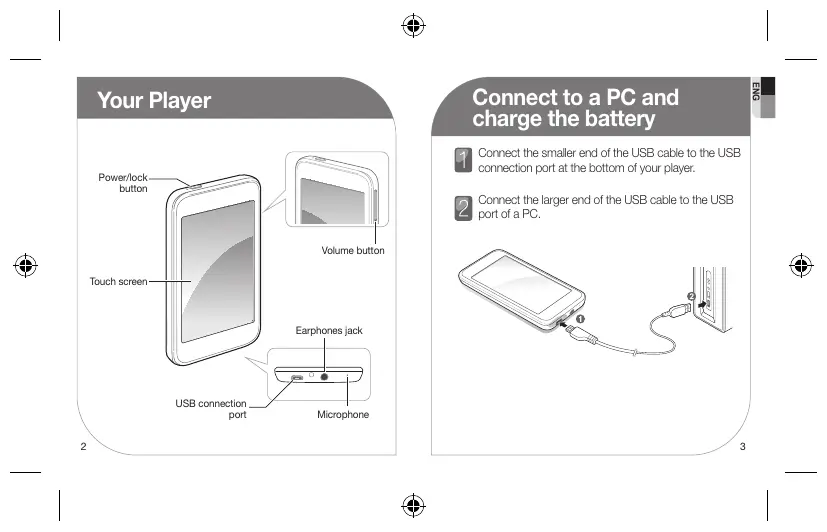 Your Player

Power/lock button

Volume button

Touch screen

Earphones jack

USB connection port

Microphone

2

Connect to a PC and charge the battery

ENG

1 Connect the smaller end of the USB cable to the USB connection port at the bottom of your player.

2 Connect the larger end of the USB cable to the USB port of a PC.

2

1

3