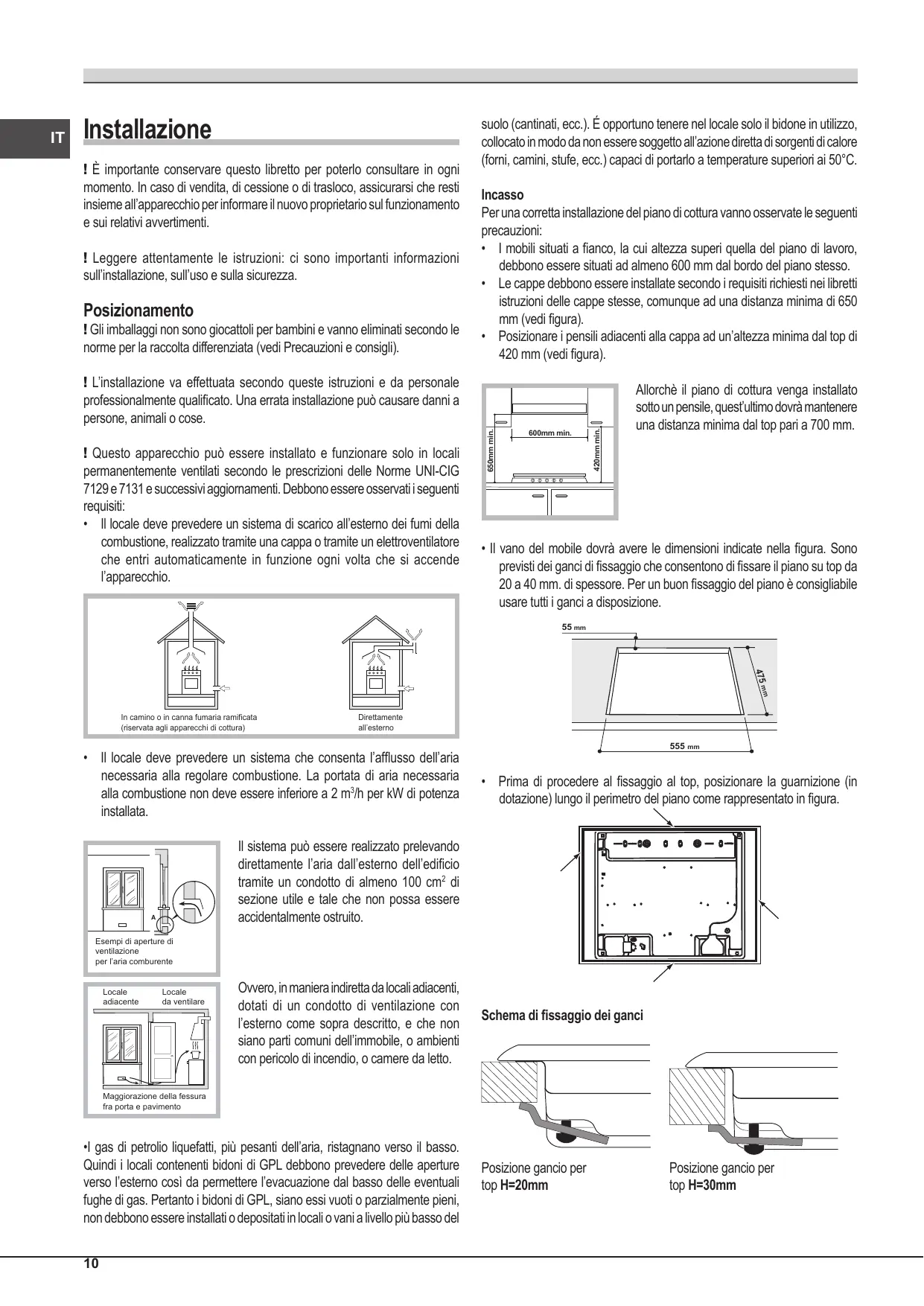 IT

Installazione

! È importante conservare questo libretto per poterlo consultare in ogni momento. In caso di vendita, di cessione o di trasloco, assicurarsi che resti insieme all'apparecchio per informare il nuovo proprietario sul funzionamento e sui relativi avvertimenti.

! Leggere attentamente le istruzioni: ci sono importanti informazioni sull'installazione, sull'uso e sulla sicurezza.

Posizionamento

! Gli imballaggi non sono giocattoli per bambini e vanno eliminati secondo le norme per la raccolta differenziata (vedi Precauzioni e consigli).

! L'installazione va effettuata secondo queste istruzioni e da personale professionalmente qualificato. Una errata installazione può causare danni a persone, animali o cose.

! Questo apparecchio può essere installato e funzionare solo in locali permanentemente ventilati secondo le prescrizioni delle Norme UNI-CIG 7129 e 7131 e successivi aggiornamenti. Debbono essere osservati i seguenti requisiti:

• Il locale deve prevedere un sistema di scarico all'esterno dei fumi della combustione, realizzato tramite una cappa o tramite un elettroventilatore che entri automaticamente in funzione ogni volta che si accende l'apparecchio.

In camino o in canna fumaria ramificata (riservata agli apparecchi di cottura)

Direttamente all'esterno

• Il locale deve prevedere un sistema che consenta l'afflusso dell'aria necessaria alla regolare combustione. La portata di aria necessaria alla combustione non deve essere inferiore a 2 $m^3$/h per kW di potenza installata.

A

Esempi di aperture di ventilazione per l'aria comburente

Il sistema può essere realizzato prelevando direttamente l'aria dall'esterno dell'edificio tramite un condotto di almeno 100 $cm^2$ di sezione utile e tale che non possa essere accidentalmente ostruito.

Locale adiacente

Locale da ventilare

Maggiorazione della fessura fra porta e pavimento

Ovvero, in maniera indiretta da locali adiacenti, dotati di un condotto di ventilazione con l'esterno come sopra descritto, e che non siano parti comuni dell'immobile, o ambienti con pericolo di incendio, o camere da letto.

•I gas di petrolio liquefatti, più pesanti dell'aria, ristagnano verso il basso. Quindi i locali contenenti bidoni di GPL debbono prevedere delle aperture verso l'esterno così da permettere l'evacuazione dal basso delle eventuali fughe di gas. Pertanto i bidoni di GPL, siano essi vuoti o parzialmente pieni, non debbono essere installati o depositati in locali o vani a livello più basso del suolo (cantinati, ecc.). É opportuno tenere nel locale solo il bidone in utilizzo, collocato in modo da non essere soggetto all'azione diretta di sorgenti di calore (forni, camini, stufe, ecc.) capaci di portarlo a temperature superiori ai 50°C.

Incasso

Per una corretta installazione del piano di cottura vanno osservate le seguenti precauzioni:

• I mobili situati a fianco, la cui altezza superi quella del piano di lavoro, debbono essere situati ad almeno 600 mm dal bordo del piano stesso.

• Le cappe debbono essere installate secondo i requisiti richiesti nei libretti istruzioni delle cappe stesse, comunque ad una distanza minima di 650 mm (vedi figura).

• Posizionare i pensili adiacenti alla cappa ad un'altezza minima dal top di 420 mm (vedi figura).

650mm min.

600mm min.

420mm min.

Allorchè il piano di cottura venga installato sotto un pensile, quest'ultimo dovrà mantenere una distanza minima dal top pari a 700 mm.

• Il vano del mobile dovrà avere le dimensioni indicate nella figura. Sono previsti dei ganci di fissaggio che consentono di fissare il piano su top da 20 a 40 mm. di spessore. Per un buon fissaggio del piano è consigliabile usare tutti i ganci a disposizione.

55 mm

475 mm

555 mm

• Prima di procedere al fissaggio al top, posizionare la guarnizione (in dotazione) lungo il perimetro del piano come rappresentato in figura.

Schema di fissaggio dei ganci

Posizione gancio per top H=20mm

Posizione gancio per top H=30mm

10