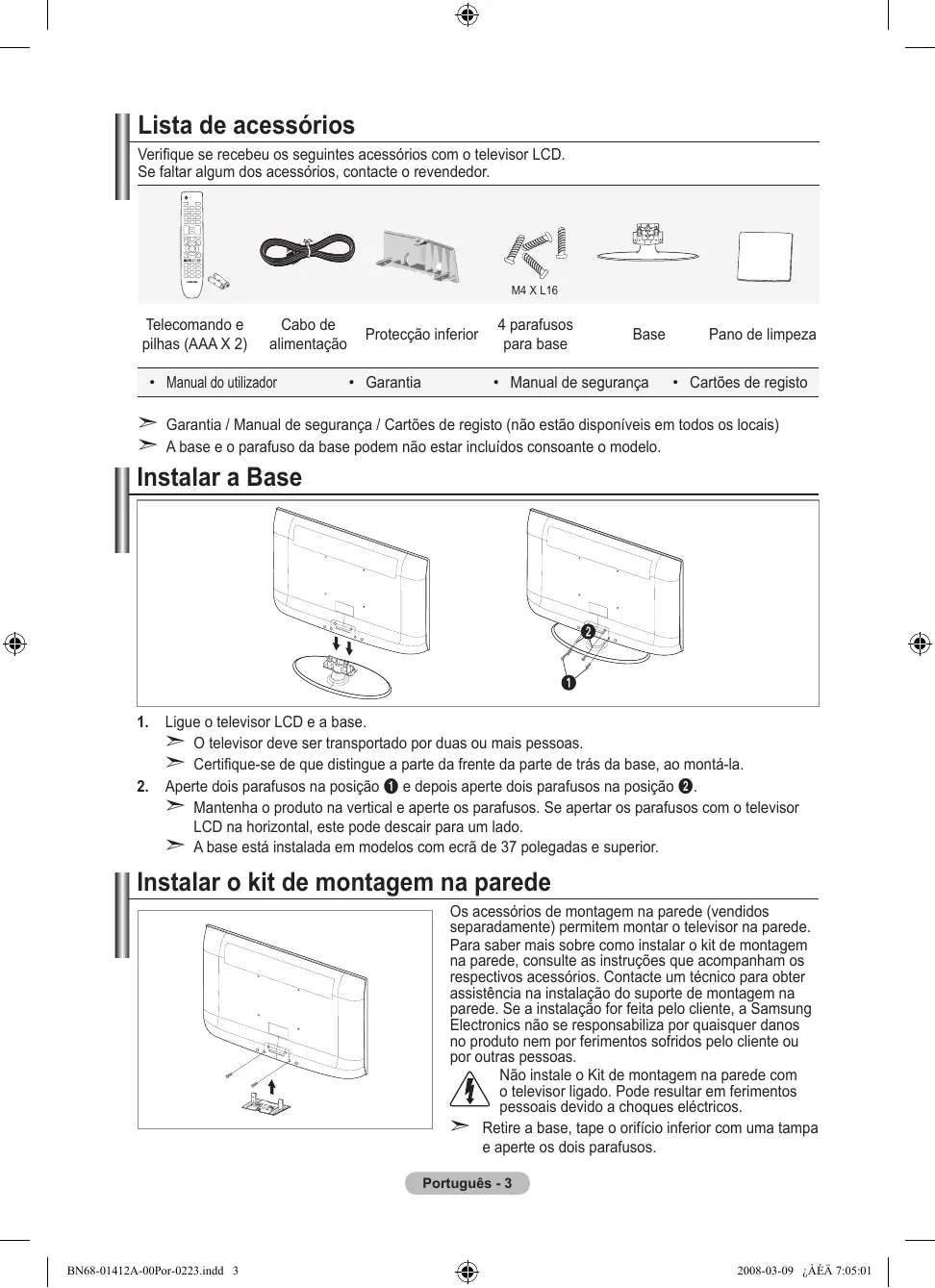 Lista de acessórios

Verifique se recebeu os seguintes acessórios com o televisor LCD.
Se faltar algum dos acessórios, contacte o revendedor.

M4 X L16

| Telecomando e pilhas (AAA X 2) | Cabo de alimentação | Protecção inferior | 4 parafusos para base | Base | Pano de limpeza |
|---|---|---|---|---|---|

• Manual do utilizador • Garantia • Manual de segurança • Cartões de registo

➣ Garantia / Manual de segurança / Cartões de registo (não estão disponíveis em todos os locais)
➣ A base e o parafuso da base podem não estar incluídos consoante o modelo.

Instalar a Base

❷
❶

1. Ligue o televisor LCD e a base.
➣ O televisor deve ser transportado por duas ou mais pessoas.
➣ Certifique-se de que distingue a parte da frente da parte de trás da base, ao montá-la.
2. Aperte dois parafusos na posição ❶ e depois aperte dois parafusos na posição ❷.
➣ Mantenha o produto na vertical e aperte os parafusos. Se apertar os parafusos com o televisor LCD na horizontal, este pode descair para um lado.
➣ A base está instalada em modelos com ecrã de 37 polegadas e superior.

Instalar o kit de montagem na parede

Os acessórios de montagem na parede (vendidos separadamente) permitem montar o televisor na parede.
Para saber mais sobre como instalar o kit de montagem na parede, consulte as instruções que acompanham os respectivos acessórios. Contacte um técnico para obter assistência na instalação do suporte de montagem na parede. Se a instalação for feita pelo cliente, a Samsung Electronics não se responsabiliza por quaisquer danos no produto nem por ferimentos sofridos pelo cliente ou por outras pessoas.
Não instale o Kit de montagem na parede com o televisor ligado. Pode resultar em ferimentos pessoais devido a choques eléctricos.
➣ Retire a base, tape o orifício inferior com uma tampa e aperte os dois parafusos.

Português - 3

BN68-01412A-00Por-0223.indd 3 2008-03-09 ¿ÀÈÄ 7:05:01