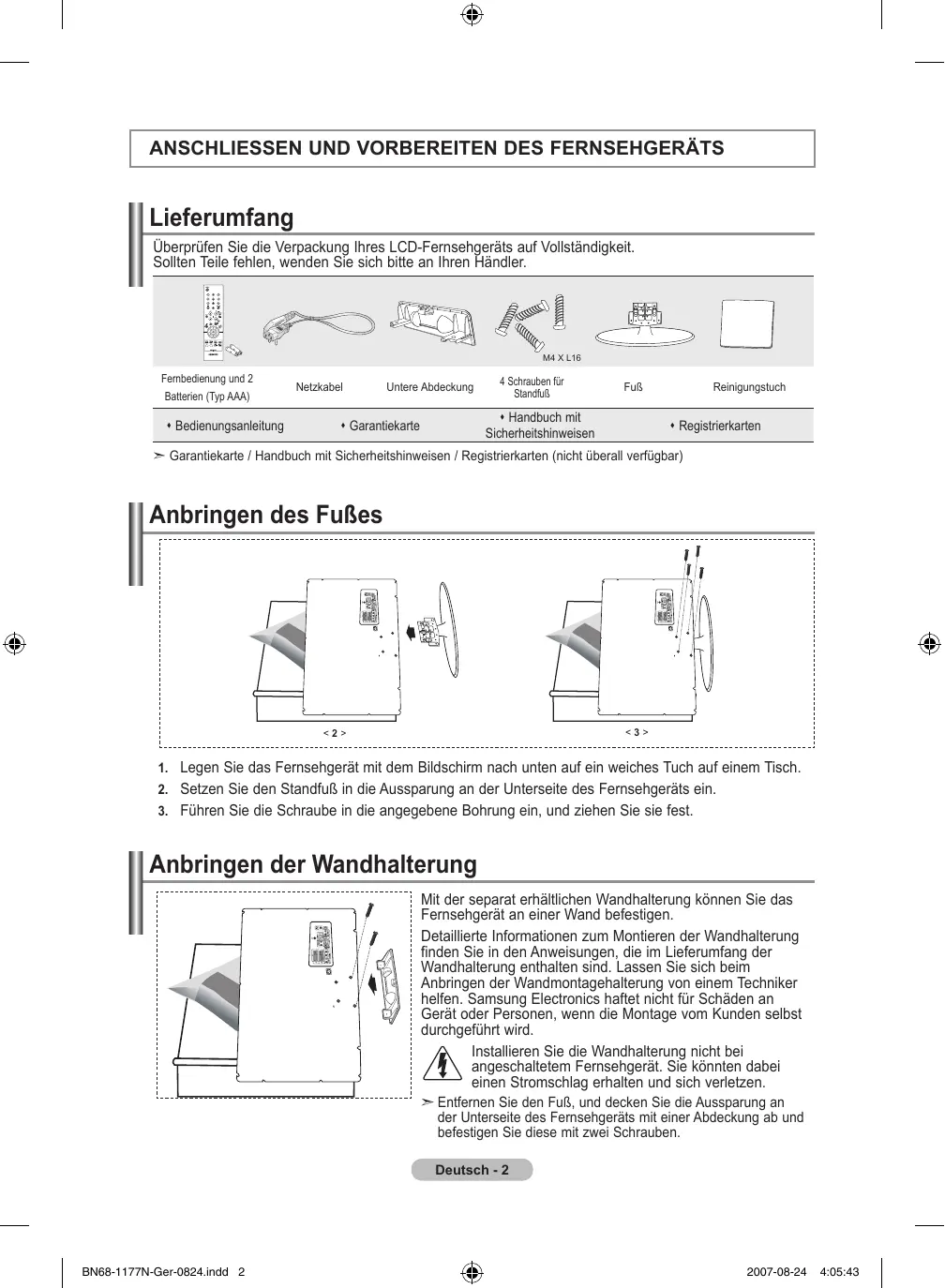 ANSCHLIESSEN UND VORBEREITEN DES FERNSEHGERÄTS

Lieferumfang

Überprüfen Sie die Verpackung Ihres LCD-Fernsehgeräts auf Vollständigkeit.
Sollten Teile fehlen, wenden Sie sich bitte an Ihren Händler.

M4 X L16

| Fernbedienung und 2 Batterien (Typ AAA) | Netzkabel | Untere Abdeckung | 4 Schrauben für Standfuß | Fuß | Reinigungstuch |
|---|---|---|---|---|---|

| ◆ Bedienungsanleitung | ◆ Garantiekarte | ◆ Handbuch mit Sicherheitshinweisen | ◆ Registrierkarten |
|---|---|---|---|

➣ Garantiekarte / Handbuch mit Sicherheitshinweisen / Registrierkarten (nicht überall verfügbar)

Anbringen des Fußes

< 2 >

< 3 >

1. Legen Sie das Fernsehgerät mit dem Bildschirm nach unten auf ein weiches Tuch auf einem Tisch.
2. Setzen Sie den Standfuß in die Aussparung an der Unterseite des Fernsehgeräts ein.
3. Führen Sie die Schraube in die angegebene Bohrung ein, und ziehen Sie sie fest.

Anbringen der Wandhalterung

Mit der separat erhältlichen Wandhalterung können Sie das Fernsehgerät an einer Wand befestigen.

Detaillierte Informationen zum Montieren der Wandhalterung finden Sie in den Anweisungen, die im Lieferumfang der Wandhalterung enthalten sind. Lassen Sie sich beim Anbringen der Wandmontagehalterung von einem Techniker helfen. Samsung Electronics haftet nicht für Schäden an Gerät oder Personen, wenn die Montage vom Kunden selbst durchgeführt wird.

Installieren Sie die Wandhalterung nicht bei angeschaltetem Fernsehgerät. Sie könnten dabei einen Stromschlag erhalten und sich verletzen.

➣ Entfernen Sie den Fuß, und decken Sie die Aussparung an der Unterseite des Fernsehgeräts mit einer Abdeckung ab und befestigen Sie diese mit zwei Schrauben.

Deutsch - 2

BN68-1177N-Ger-0824.indd 2 2007-08-24 4:05:43