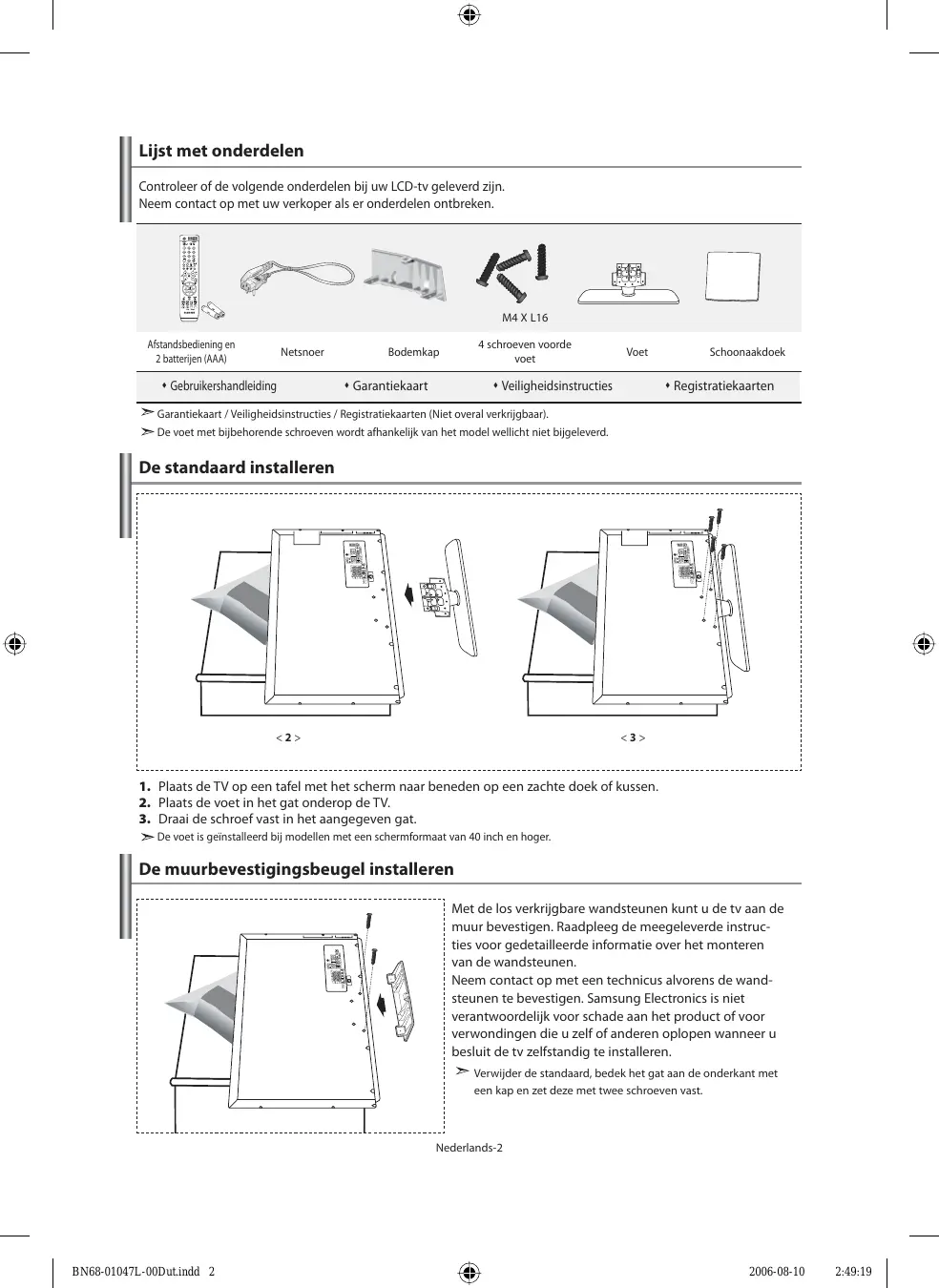 Lijst met onderdelen

Controleer of de volgende onderdelen bij uw LCD-tv geleverd zijn.
Neem contact op met uw verkoper als er onderdelen ontbreken.

M4 X L16

| Afstandsbediening en 2 batterijen (AAA) | Netsnoer | Bodemkap | 4 schroeven voorde voet | Voet | Schoonaakdoek |
|---|---|---|---|---|---|

♦ Gebruikershandleiding ♦ Garantiekaart ♦ Veiligheidsinstructies ♦ Registratiekaarten

➣ Garantiekaart / Veiligheidsinstructies / Registratiekaarten (Niet overal verkrijgbaar).
➣ De voet met bijbehorende schroeven wordt afhankelijk van het model wellicht niet bijgeleverd.

De standaard installeren

< 2 >

< 3 >

1. Plaats de TV op een tafel met het scherm naar beneden op een zachte doek of kussen.
2. Plaats de voet in het gat onderop de TV.
3. Draai de schroef vast in het aangegeven gat.
➣ De voet is geïnstalleerd bij modellen met een schermformaat van 40 inch en hoger.

De muurbevestigingsbeugel installeren

Met de los verkrijgbare wandsteunen kunt u de tv aan de muur bevestigen. Raadpleeg de meegeleverde instructies voor gedetailleerde informatie over het monteren van de wandsteunen.
Neem contact op met een technicus alvorens de wandsteunen te bevestigen. Samsung Electronics is niet verantwoordelijk voor schade aan het product of voor verwondingen die u zelf of anderen oplopen wanneer u besluit de tv zelfstandig te installeren.
➣ Verwijder de standaard, bedek het gat aan de onderkant met een kap en zet deze met twee schroeven vast.

Nederlands-2

BN68-01047L-00Dut.indd 2 2006-08-10 2:49:19