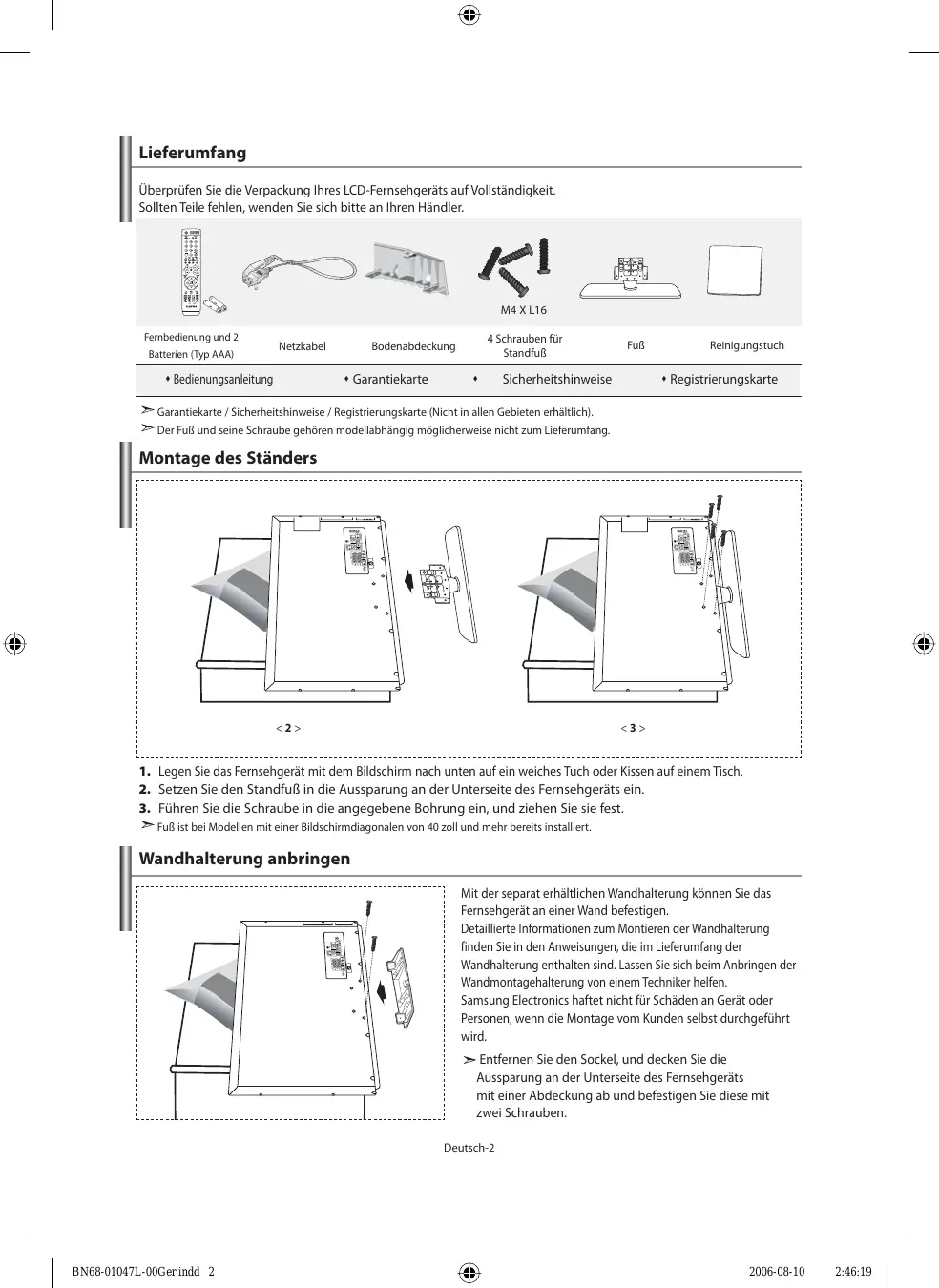 Lieferumfang

Überprüfen Sie die Verpackung Ihres LCD-Fernsehgeräts auf Vollständigkeit.
Sollten Teile fehlen, wenden Sie sich bitte an Ihren Händler.

M4 X L16

| Fernbedienung und 2 Batterien (Typ AAA) | Netzkabel | Bodenabdeckung | 4 Schrauben für Standfuß | Fuß | Reinigungstuch |
|---|---|---|---|---|---|

♦ Bedienungsanleitung ♦ Garantiekarte ♦ Sicherheitshinweise ♦ Registrierungskarte

➣ Garantiekarte / Sicherheitshinweise / Registrierungskarte (Nicht in allen Gebieten erhältlich).
➣ Der Fuß und seine Schraube gehören modellabhängig möglicherweise nicht zum Lieferumfang.

Montage des Ständers

< 2 >

< 3 >

1. Legen Sie das Fernsehgerät mit dem Bildschirm nach unten auf ein weiches Tuch oder Kissen auf einem Tisch.
2. Setzen Sie den Standfuß in die Aussparung an der Unterseite des Fernsehgeräts ein.
3. Führen Sie die Schraube in die angegebene Bohrung ein, und ziehen Sie sie fest.
➣ Fuß ist bei Modellen mit einer Bildschirmdiagonalen von 40 zoll und mehr bereits installiert.

Wandhalterung anbringen

Mit der separat erhältlichen Wandhalterung können Sie das Fernsehgerät an einer Wand befestigen.
Detaillierte Informationen zum Montieren der Wandhalterung finden Sie in den Anweisungen, die im Lieferumfang der Wandhalterung enthalten sind. Lassen Sie sich beim Anbringen der Wandmontagehalterung von einem Techniker helfen.
Samsung Electronics haftet nicht für Schäden an Gerät oder Personen, wenn die Montage vom Kunden selbst durchgeführt wird.

➣ Entfernen Sie den Sockel, und decken Sie die Aussparung an der Unterseite des Fernsehgeräts mit einer Abdeckung ab und befestigen Sie diese mit zwei Schrauben.

Deutsch-2

BN68-01047L-00Ger.indd 2 2006-08-10 2:46:19